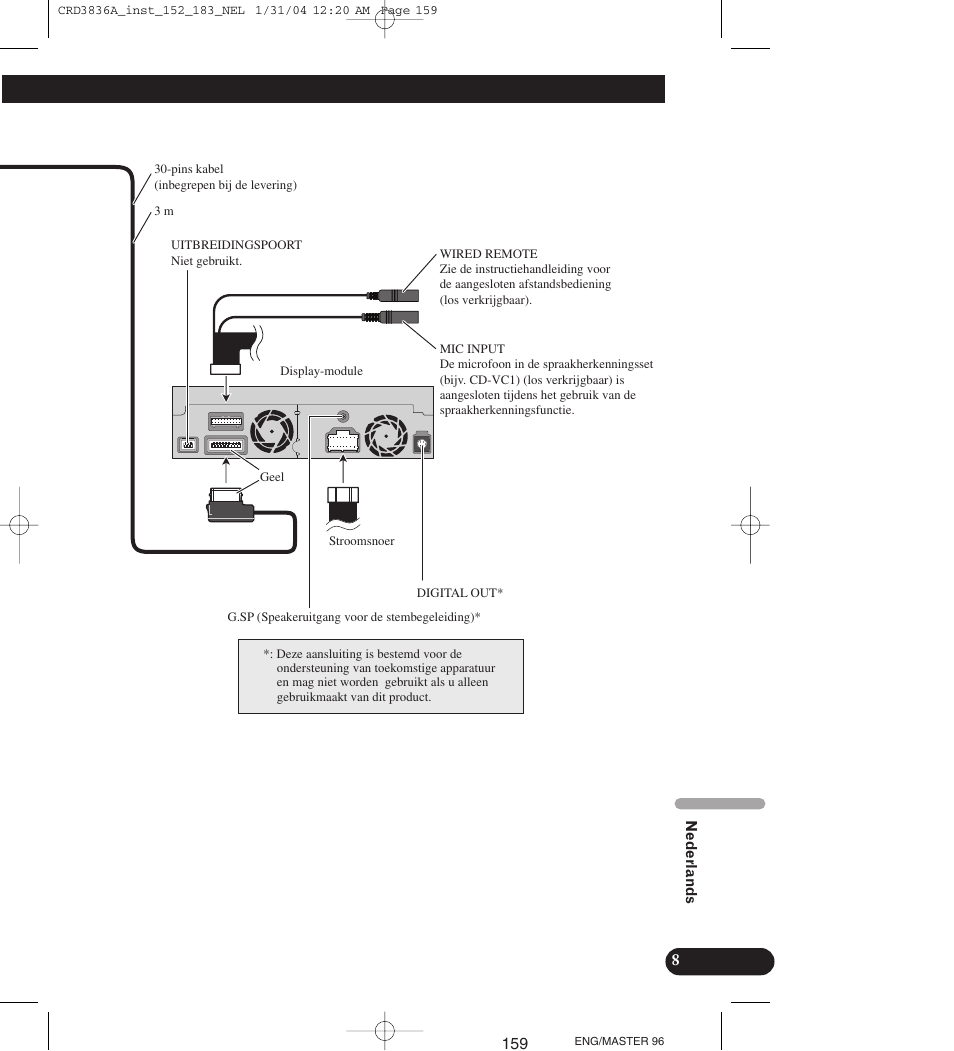 CRD3836A_inst_152_183_NEL 1/31/04 12:20 AM Page 159

30-pins kabel
(inbegrepen bij de levering)

3 m

UITBREIDINGSPOORT
Niet gebruikt.

WIRED REMOTE
Zie de instructiehandleiding voor de aangesloten afstandsbediening (los verkrijgbaar).

MIC INPUT
De microfoon in de spraakherkenningsset (bijv. CD-VC1) (los verkrijgbaar) is aangesloten tijdens het gebruik van de spraakherkenningsfunctie.

Display-module

Geel

Stroomsnoer

DIGITAL OUT*

G.SP (Speakeruitgang voor de stembegeleiding)*

*: Deze aansluiting is bestemd voor de ondersteuning van toekomstige apparatuur en mag niet worden gebruikt als u alleen gebruikmaakt van dit product.

Nederlands

8

159

ENG/MASTER 96