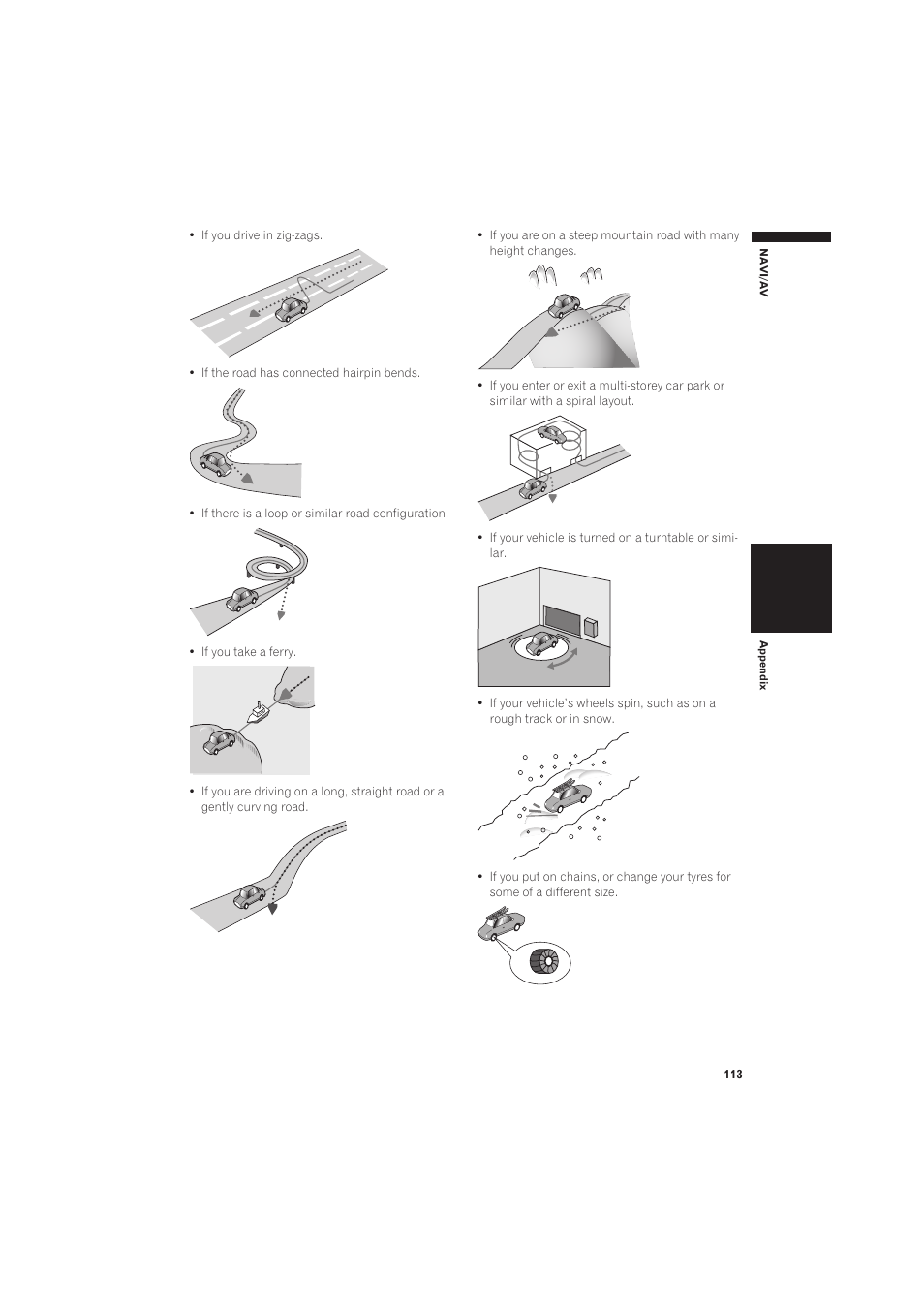 • If you drive in zig-zags.

• If the road has connected hairpin bends.

• If there is a loop or similar road configuration.

• If you take a ferry.

• If you are driving on a long, straight road or a gently curving road.

• If you are on a steep mountain road with many height changes.

• If you enter or exit a multi-storey car park or similar with a spiral layout.

• If your vehicle is turned on a turntable or similar.

• If your vehicle's wheels spin, such as on a rough track or in snow.

• If you put on chains, or change your tyres for some of a different size.

NAVI/AV

Appendix

113