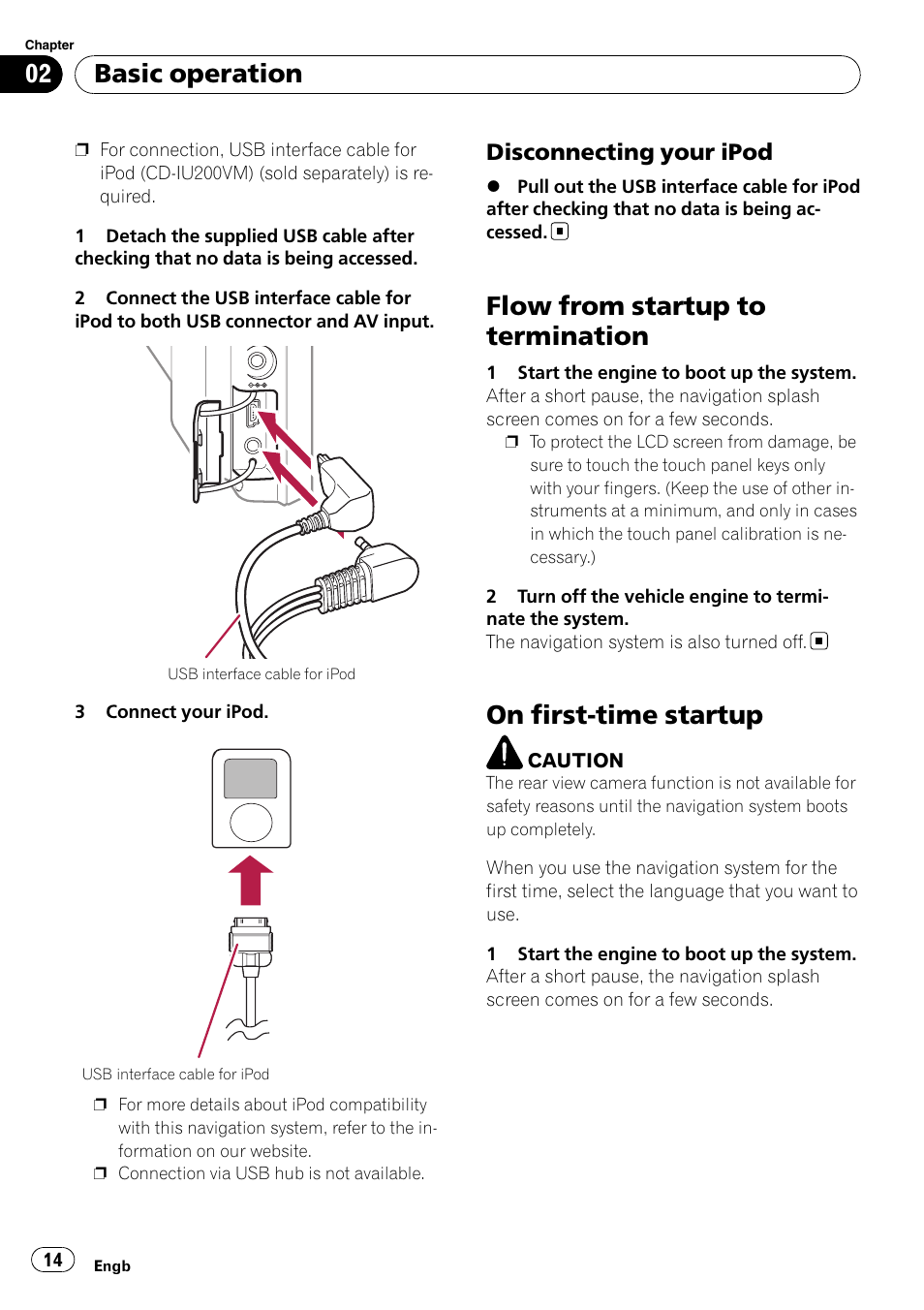 Chapter
02 Basic operation

❒ For connection, USB interface cable for iPod (CD-IU200VM) (sold separately) is required.

1 Detach the supplied USB cable after checking that no data is being accessed.

2 Connect the USB interface cable for iPod to both USB connector and AV input.

USB interface cable for iPod

3 Connect your iPod.

USB interface cable for iPod

❒ For more details about iPod compatibility with this navigation system, refer to the information on our website.
❒ Connection via USB hub is not available.

Disconnecting your iPod

● Pull out the USB interface cable for iPod after checking that no data is being accessed. ■

Flow from startup to termination

1 Start the engine to boot up the system.
After a short pause, the navigation splash screen comes on for a few seconds.
❒ To protect the LCD screen from damage, be sure to touch the touch panel keys only with your fingers. (Keep the use of other instruments at a minimum, and only in cases in which the touch panel calibration is necessary.)

2 Turn off the vehicle engine to terminate the system.
The navigation system is also turned off. ■

On first-time startup

CAUTION
The rear view camera function is not available for safety reasons until the navigation system boots up completely.

When you use the navigation system for the first time, select the language that you want to use.

1 Start the engine to boot up the system.
After a short pause, the navigation splash screen comes on for a few seconds.

14 Engb