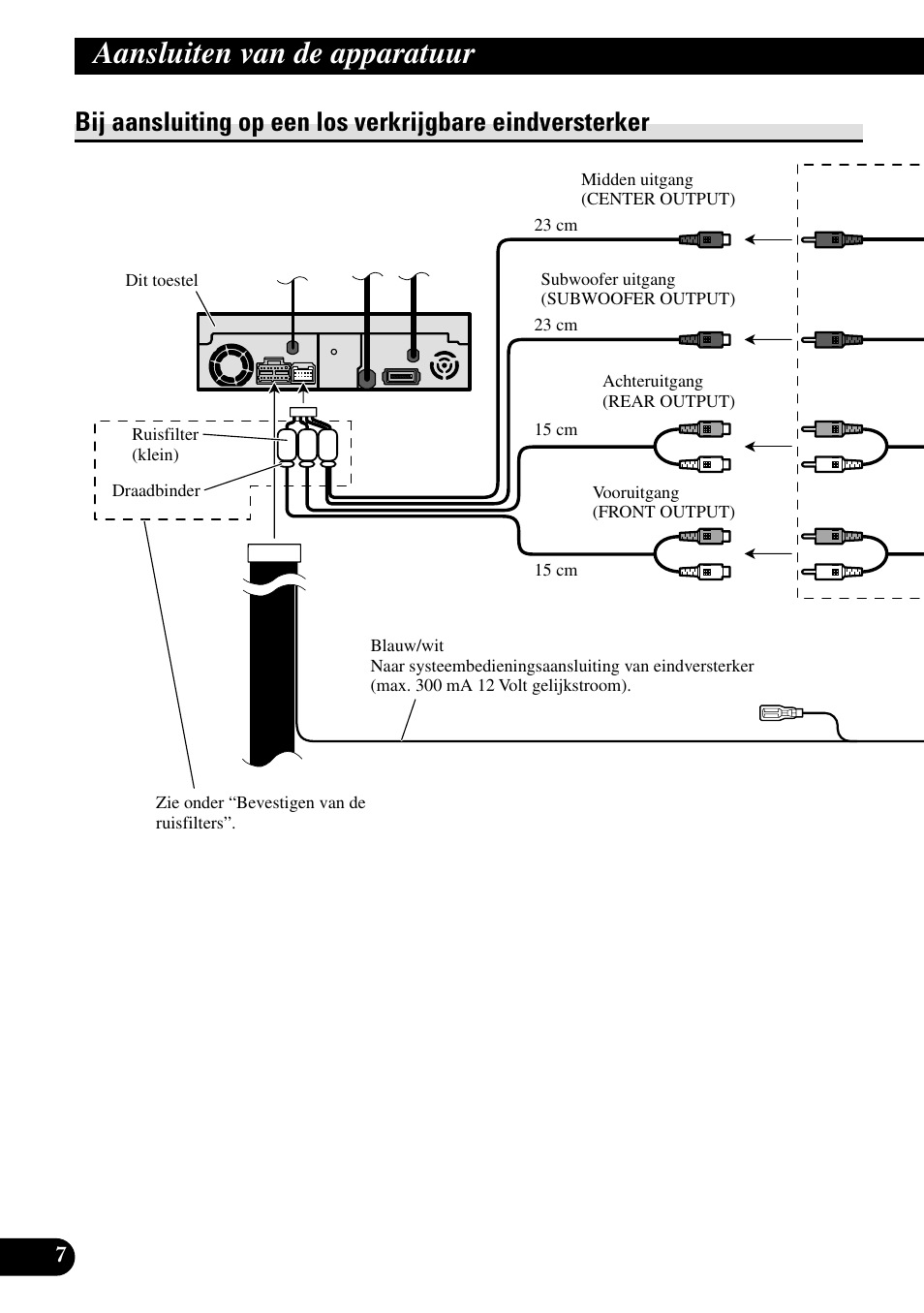 Aansluiten van de apparatuur

Bij aansluiting op een los verkrijgbare eindversterker

Midden uitgang
(CENTER OUTPUT)

23 cm

Dit toestel

Subwoofer uitgang
(SUBWOOFER OUTPUT)

23 cm

Achteruitgang
(REAR OUTPUT)

15 cm

Ruisfilter
(klein)

Draadbinder

Vooruitgang
(FRONT OUTPUT)

15 cm

Blauw/wit
Naar systeembedieningsaansluiting van eindversterker (max. 300 mA 12 Volt gelijkstroom).

Zie onder “Bevestigen van de ruisfilters”.

7