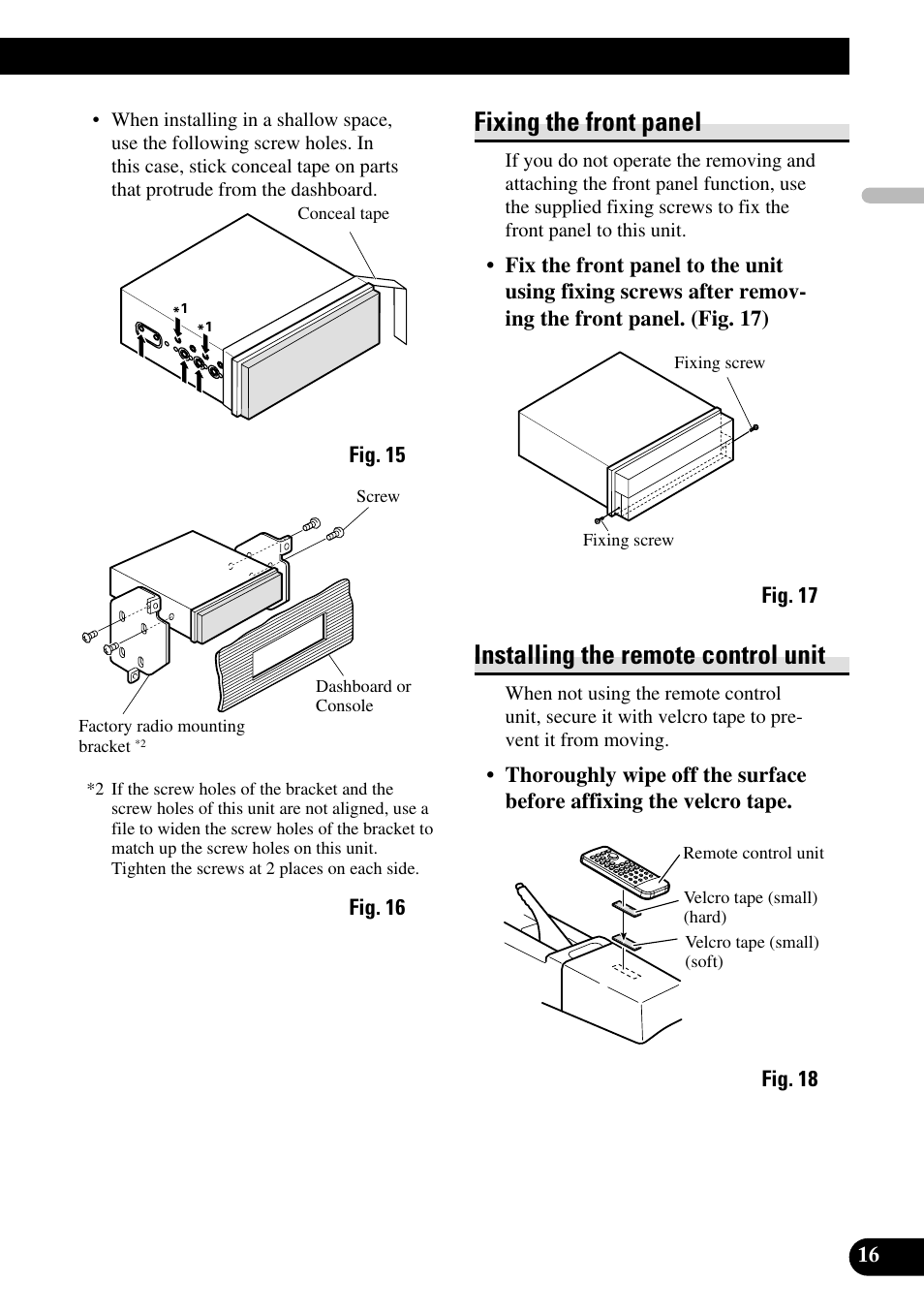 • When installing in a shallow space, use the following screw holes. In this case, stick conceal tape on parts that protrude from the dashboard.

Conceal tape

*1

*1

Fig. 15

Screw

Dashboard or Console

Factory radio mounting bracket *2

*2 If the screw holes of the bracket and the screw holes of this unit are not aligned, use a file to widen the screw holes of the bracket to match up the screw holes on this unit. Tighten the screws at 2 places on each side.

Fig. 16

Fixing the front panel

If you do not operate the removing and attaching the front panel function, use the supplied fixing screws to fix the front panel to this unit.

• Fix the front panel to the unit using fixing screws after removing the front panel. (Fig. 17)

Fixing screw

Fixing screw

Fig. 17

Installing the remote control unit

When not using the remote control unit, secure it with velcro tape to prevent it from moving.

• Thoroughly wipe off the surface before affixing the velcro tape.

Remote control unit

Velcro tape (small) (hard)

Velcro tape (small) (soft)

Fig. 18

16