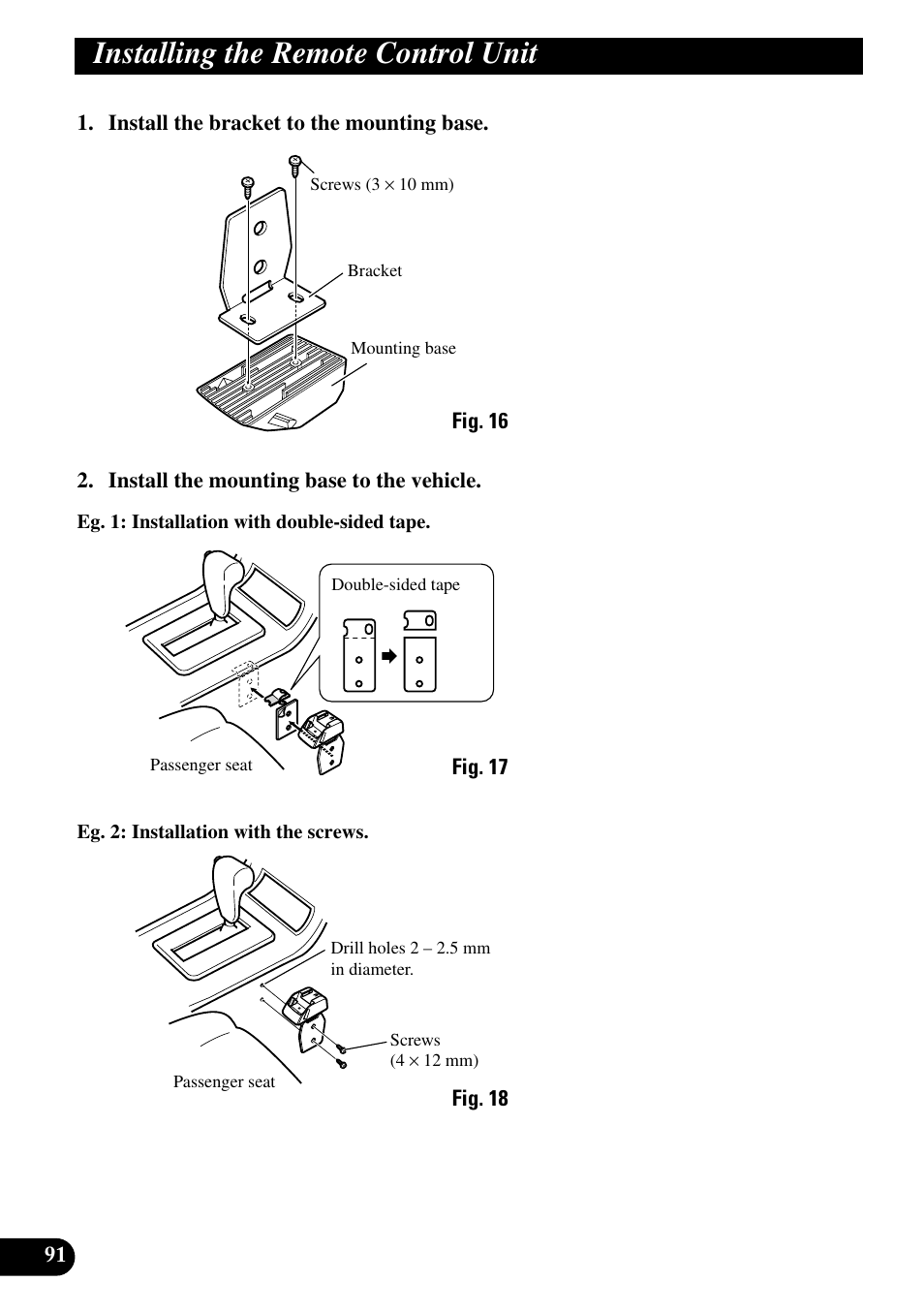 Installing the Remote Control Unit

1. Install the bracket to the mounting base.

Screws (3 × 10 mm)

Bracket

Mounting base

Fig. 16

2. Install the mounting base to the vehicle.

Eg. 1: Installation with double-sided tape.

Double-sided tape

Passenger seat

Fig. 17

Eg. 2: Installation with the screws.

Drill holes 2 – 2.5 mm in diameter.

Screws (4 × 12 mm)

Passenger seat

Fig. 18

91