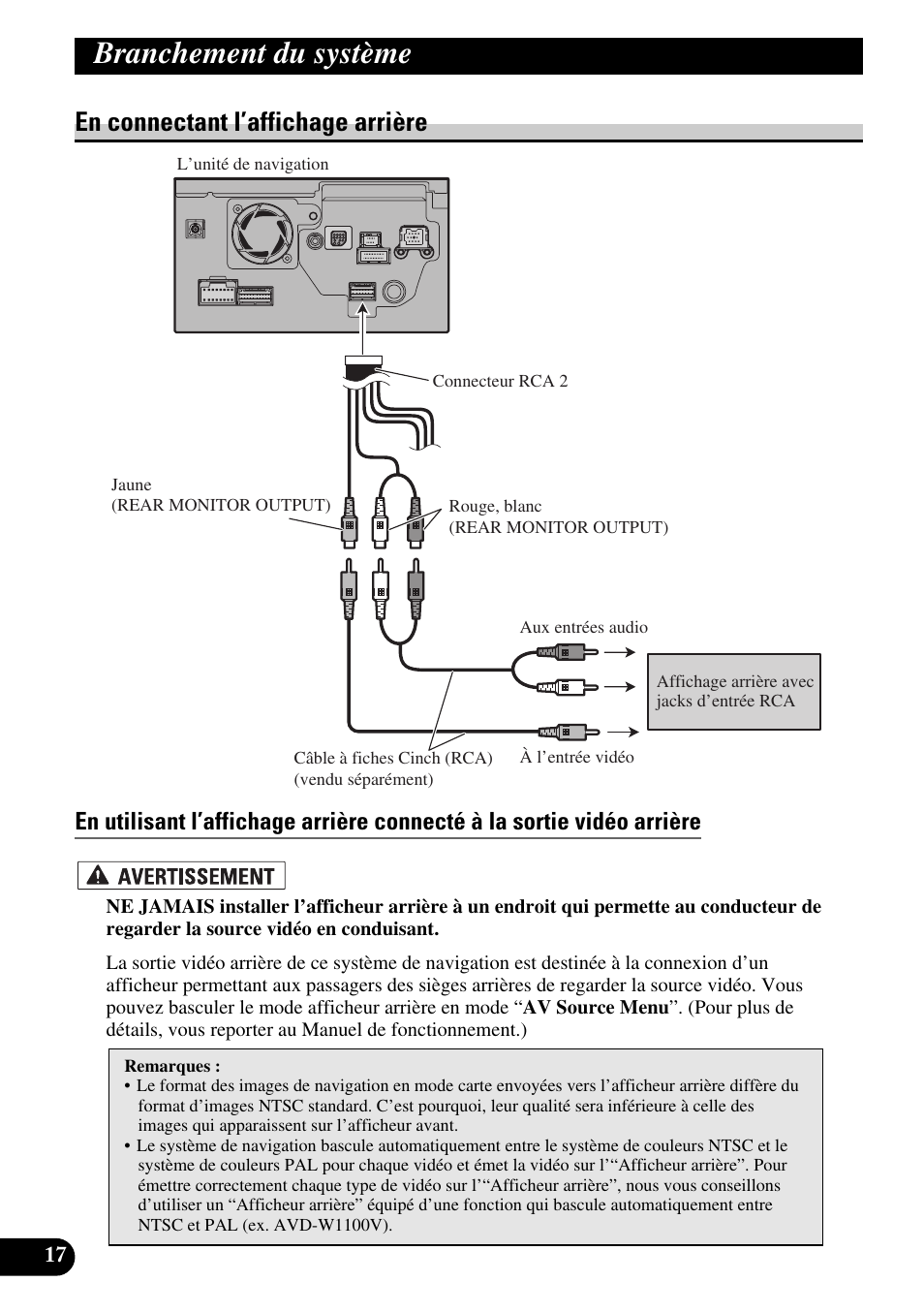 Branchement du système

En connectant l’affichage arrière

L’unité de navigation

Connecteur RCA 2

Jaune
(REAR MONITOR OUTPUT)

Rouge, blanc
(REAR MONITOR OUTPUT)

Aux entrées audio

Affichage arrière avec jacks d’entrée RCA

Câble à fiches Cinch (RCA)
(vendu séparément)

À l’entrée vidéo

En utilisant l’affichage arrière connecté à la sortie vidéo arrière

AVERTISSEMENT

NE JAMAIS installer l’afficheur arrière à un endroit qui permette au conducteur de regarder la source vidéo en conduisant.

La sortie vidéo arrière de ce système de navigation est destinée à la connexion d’un afficheur permettant aux passagers des sièges arrières de regarder la source vidéo. Vous pouvez basculer le mode afficheur arrière en mode “AV Source Menu”. (Pour plus de détails, vous reporter au Manuel de fonctionnement.)

Remarques :
• Le format des images de navigation en mode carte envoyées vers l’afficheur arrière diffère du format d’images NTSC standard. C’est pourquoi, leur qualité sera inférieure à celle des images qui apparaissent sur l’afficheur avant.
• Le système de navigation bascule automatiquement entre le système de couleurs NTSC et le système de couleurs PAL pour chaque vidéo et émet la vidéo sur l’“Afficheur arrière”. Pour émettre correctement chaque type de vidéo sur l’“Afficheur arrière”, nous vous conseillons d’utiliser un “Afficheur arrière” équipé d’une fonction qui bascule automatiquement entre NTSC et PAL (ex. AVD-W1100V).

17