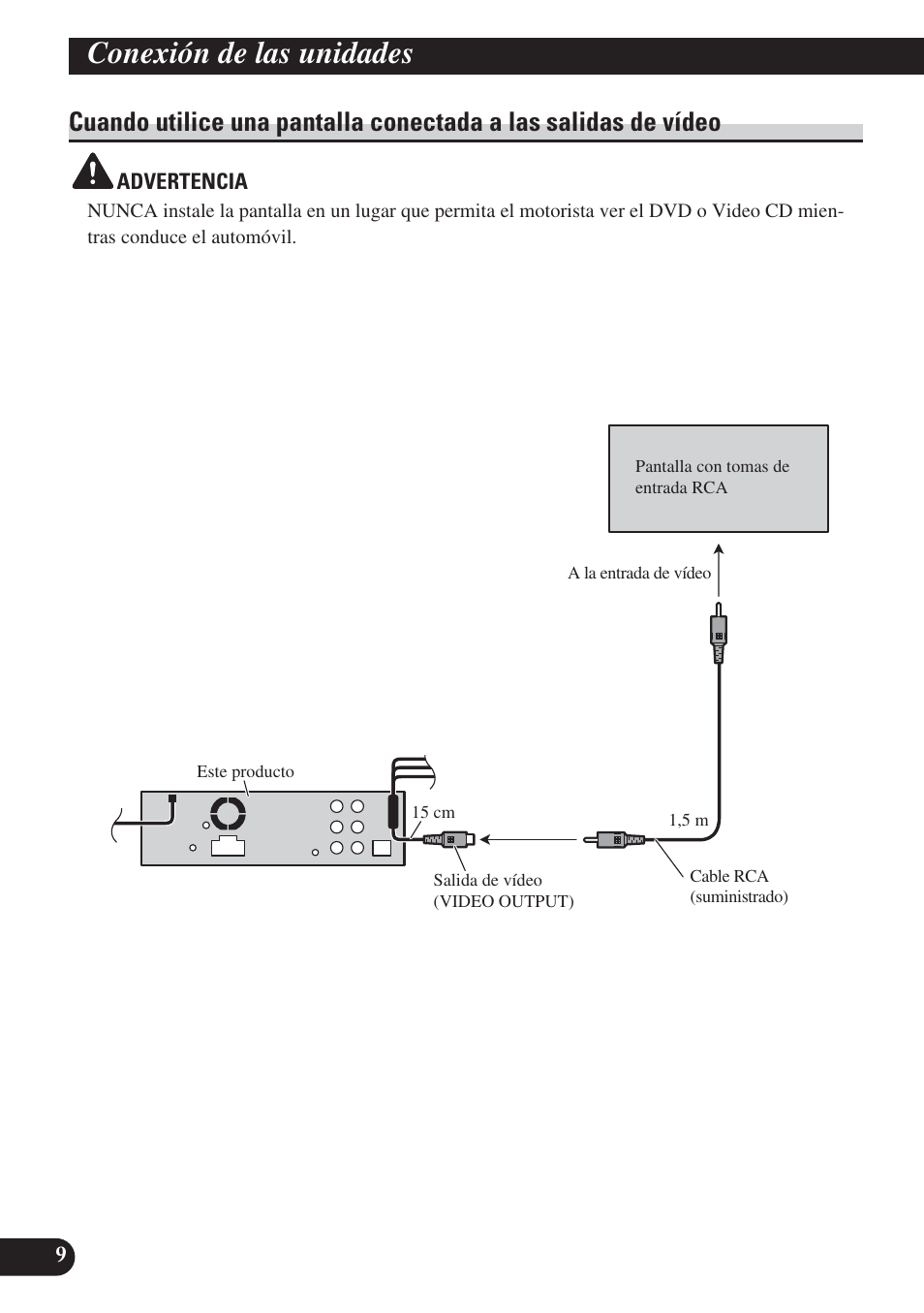 Conexión de las unidades

Cuando utilice una pantalla conectada a las salidas de vídeo

ADVERTENCIA
NUNCA instale la pantalla en un lugar que permita el motorista ver el DVD o Video CD mientras conduce el automóvil.

Pantalla con tomas de entrada RCA

A la entrada de vídeo

Este producto

15 cm

1,5 m

Salida de vídeo (VIDEO OUTPUT)

Cable RCA (suministrado)

9