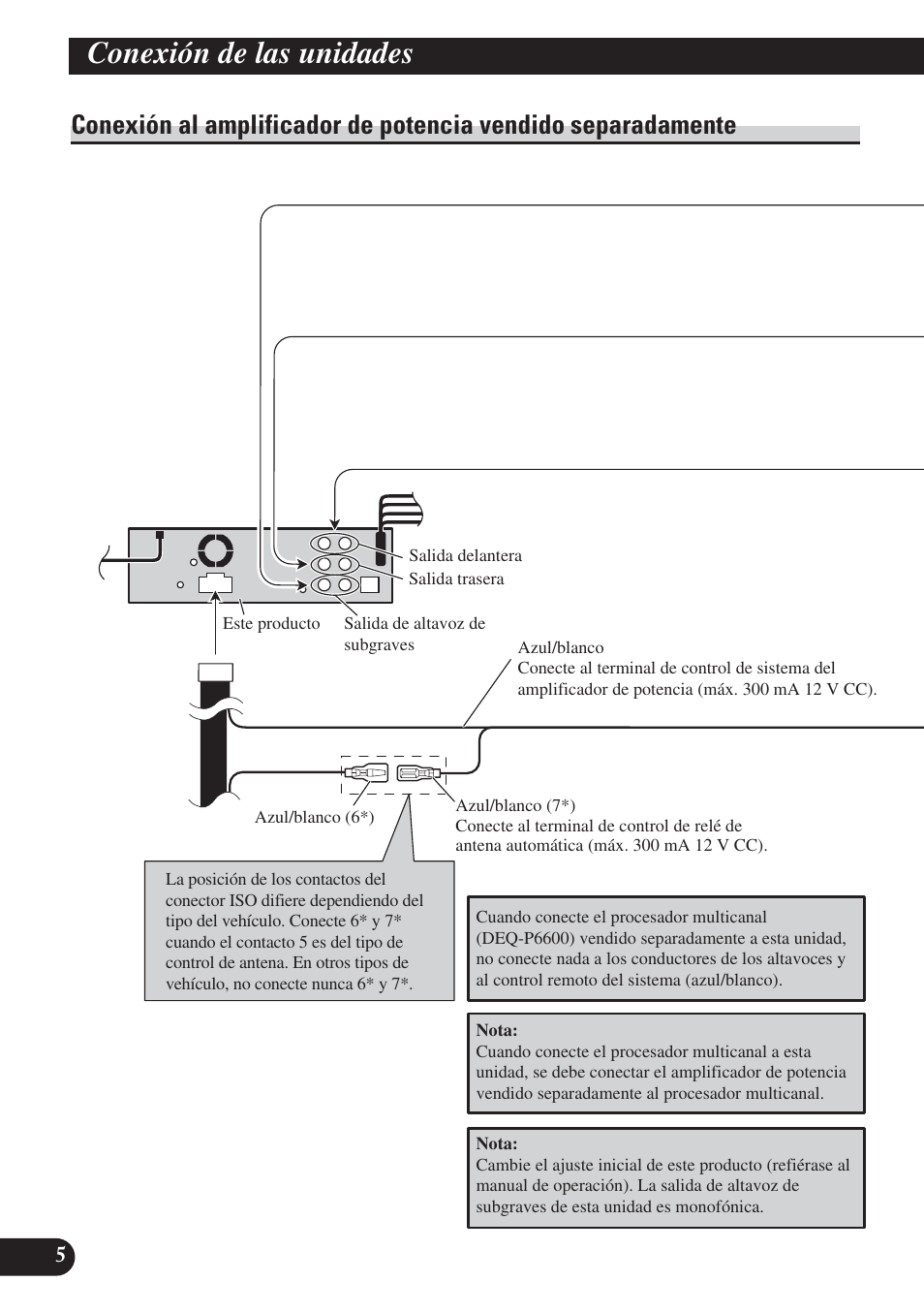 Conexión de las unidades

Conexión al amplificador de potencia vendido separadamente

Salida delantera

Salida trasera

Este producto

Salida de altavoz de subgraves

Azul/blanco
Conecte al terminal de control de sistema del amplificador de potencia (máx. 300 mA 12 V CC).

Azul/blanco (6*)

Azul/blanco (7*)
Conecte al terminal de control de relé de antena automática (máx. 300 mA 12 V CC).

La posición de los contactos del conector ISO difiere dependiendo del tipo del vehículo. Conecte 6* y 7* cuando el contacto 5 es del tipo de control de antena. En otros tipos de vehículo, no conecte nunca 6* y 7*.

Cuando conecte el procesador multicanal (DEQ-P6600) vendido separadamente a esta unidad, no conecte nada a los conductores de los altavoces y al control remoto del sistema (azul/blanco).

Nota:
Cuando conecte el procesador multicanal a esta unidad, se debe conectar el amplificador de potencia vendido separadamente al procesador multicanal.

Nota:
Cambie el ajuste inicial de este producto (refiérase al manual de operación). La salida de altavoz de subgraves de esta unidad es monofónica.

5