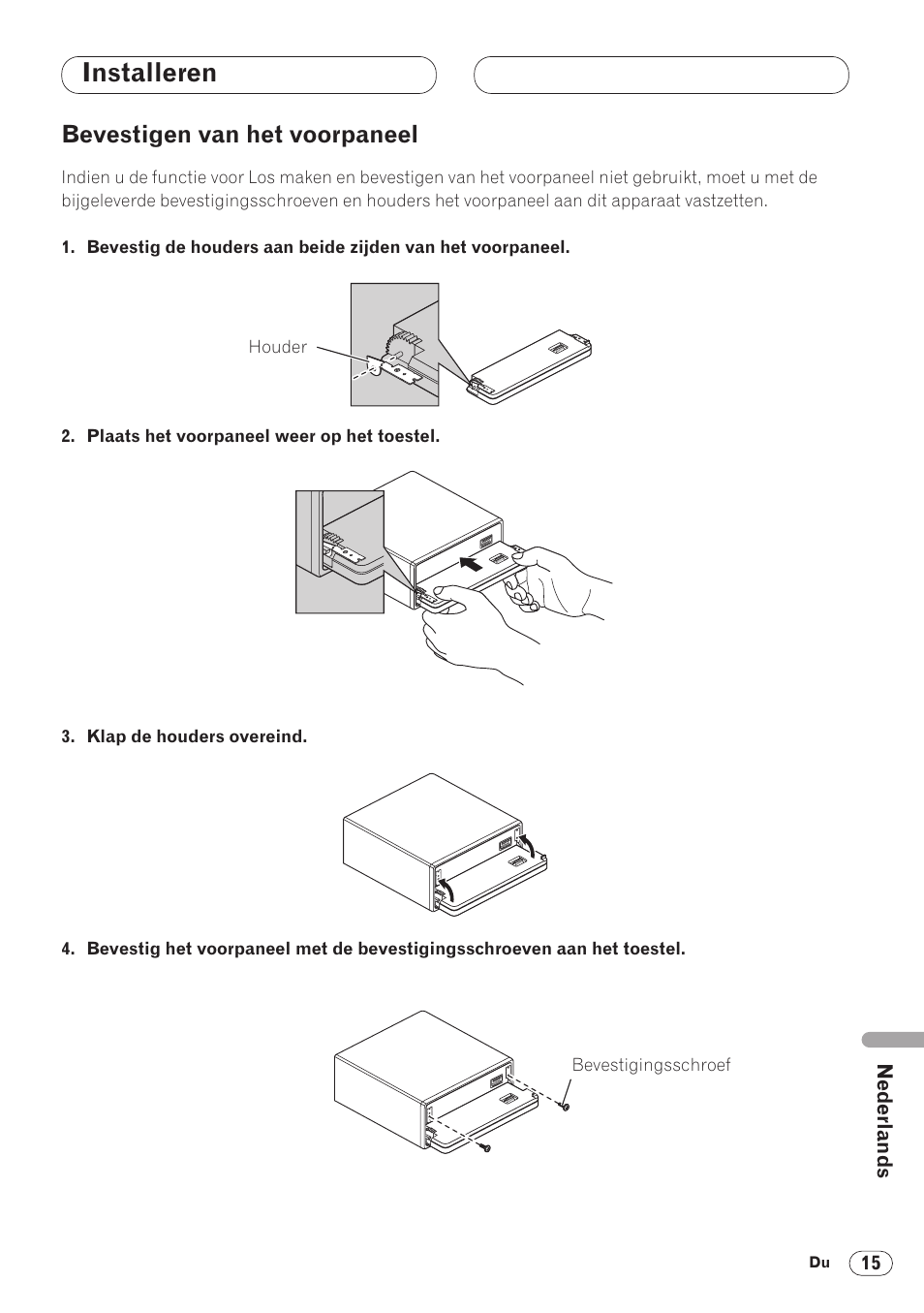 Installeren

Bevestigen van het voorpaneel

Indien u de functie voor Los maken en bevestigen van het voorpaneel niet gebruikt, moet u met de bijgeleverde bevestigingsschroeven en houders het voorpaneel aan dit apparaat vastzetten.

1. Bevestig de houders aan beide zijden van het voorpaneel.

Houder

2. Plaats het voorpaneel weer op het toestel.

3. Klap de houders overeind.

4. Bevestig het voorpaneel met de bevestigingsschroeven aan het toestel.

Bevestigingsschroef

Nederlands

Du 15