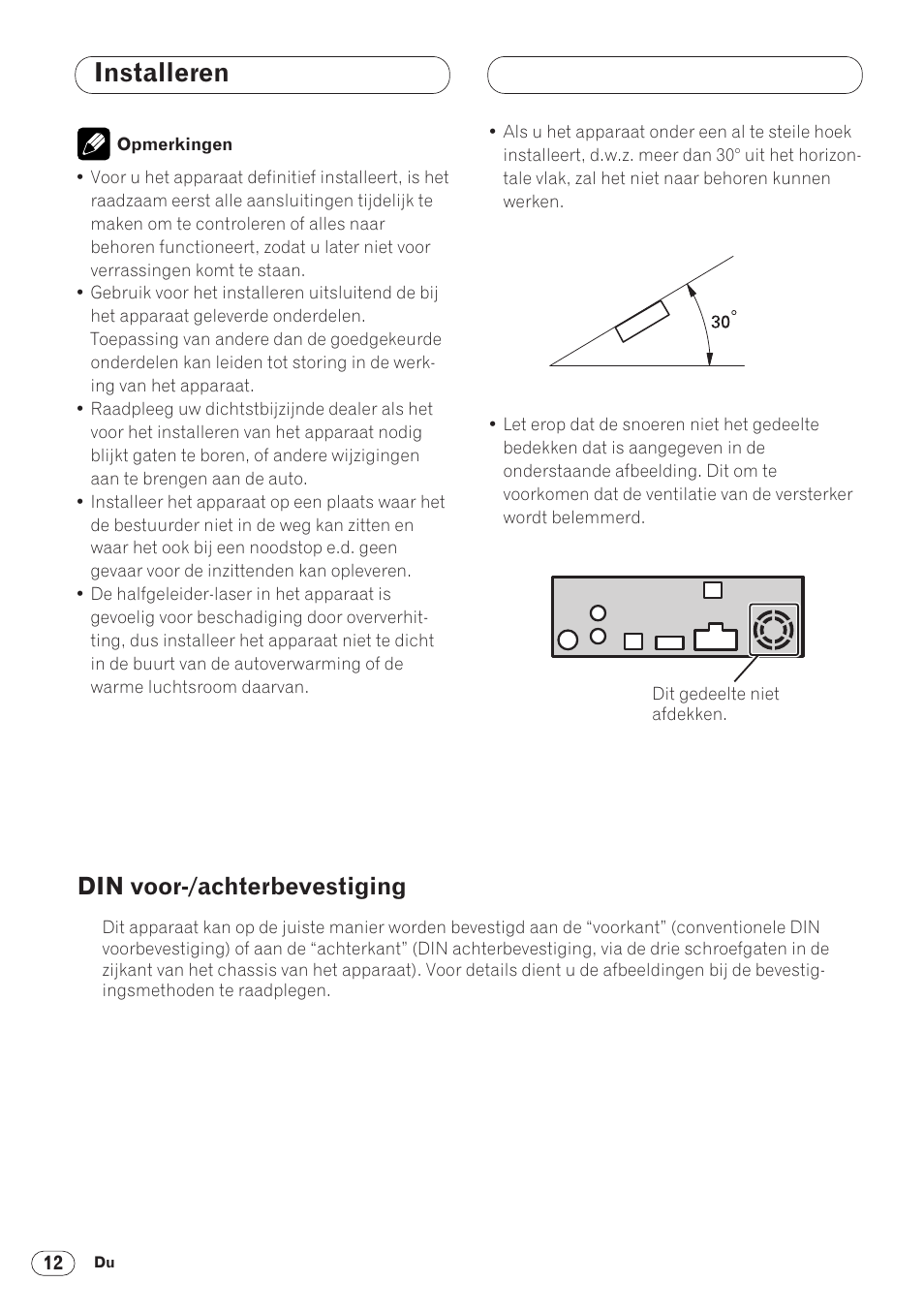 Installeren

Opmerkingen

• Voor u het apparaat definitief installeert, is het raadzaam eerst alle aansluitingen tijdelijk te maken om te controleren of alles naar behoren functioneert, zodat u later niet voor verrassingen komt te staan.
• Gebruik voor het installeren uitsluitend de bij het apparaat geleverde onderdelen. Toepassing van andere dan de goedgekeurde onderdelen kan leiden tot storing in de werking van het apparaat.
• Raadpleeg uw dichtstbijzijnde dealer als het voor het installeren van het apparaat nodig blijkt gaten te boren, of andere wijzigingen aan te brengen aan de auto.
• Installeer het apparaat op een plaats waar het de bestuurder niet in de weg kan zitten en waar het ook bij een noodstop e.d. geen gevaar voor de inzittenden kan opleveren.
• De halfgeleider-laser in het apparaat is gevoelig voor beschadiging door oververhitting, dus installeer het apparaat niet te dicht in de buurt van de autoverwarming of de warme luchtsroom daarvan.

• Als u het apparaat onder een al te steile hoek installeert, d.w.z. meer dan 30° uit het horizontale vlak, zal het niet naar behoren kunnen werken.

30°

• Let erop dat de snoeren niet het gedeelte bedekken dat is aangegeven in de onderstaande afbeelding. Dit om te voorkomen dat de ventilatie van de versterker wordt belemmerd.

Dit gedeelte niet afdekken.

DIN voor-/achterbevestiging

Dit apparaat kan op de juiste manier worden bevestigd aan de “voorkant” (conventionele DIN voorbevestiging) of aan de “achterkant” (DIN achterbevestiging, via de drie schroefgaten in de zijkant van het chassis van het apparaat). Voor details dient u de afbeeldingen bij de bevestigingsmethoden te raadplegen.

12 Du