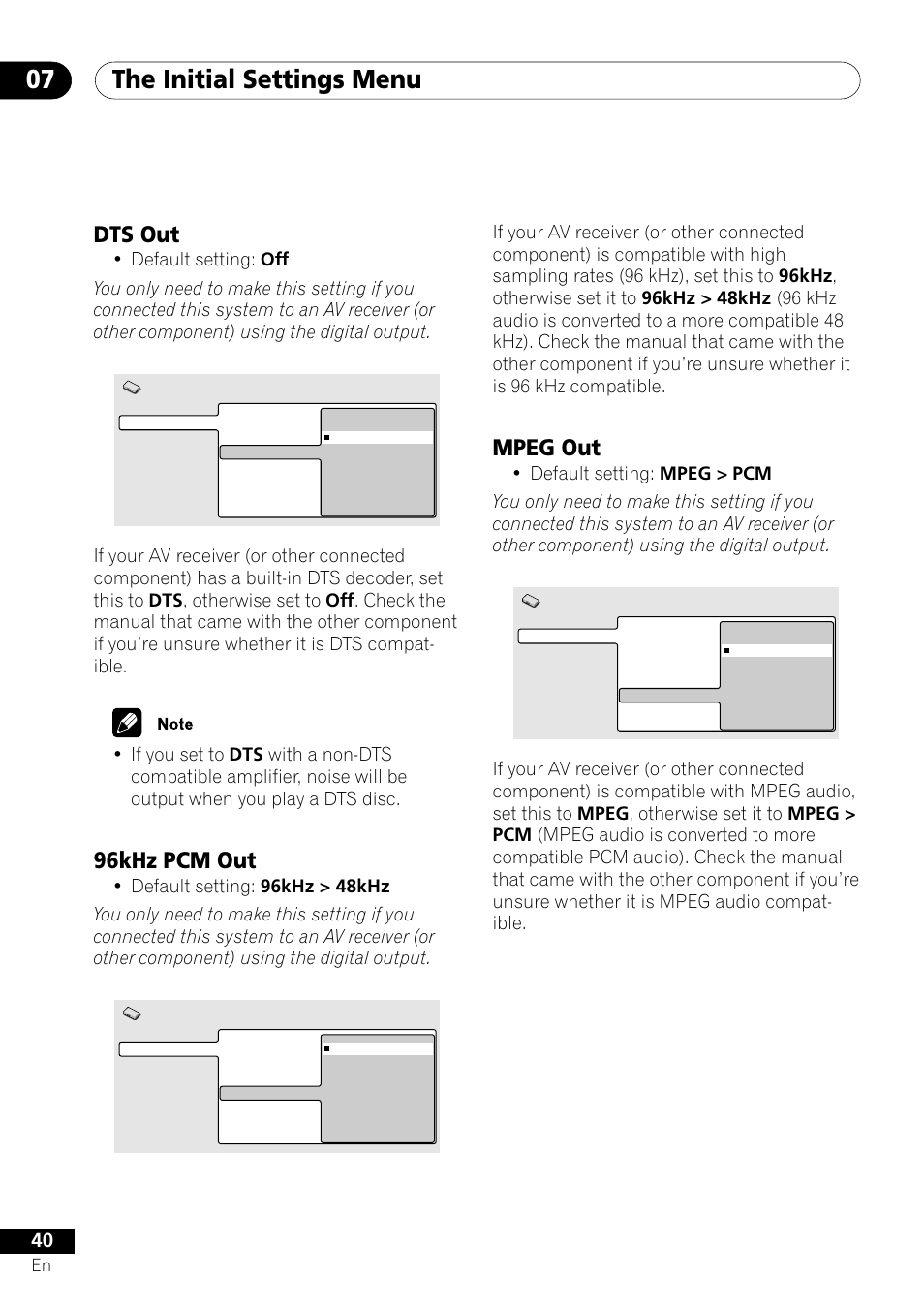 07

The Initial Settings Menu

DTS Out

• Default setting: Off

You only need to make this setting if you connected this system to an AV receiver (or other component) using the digital output.

If your AV receiver (or other connected component) has a built-in DTS decoder, set this to DTS, otherwise set to Off. Check the manual that came with the other component if you're unsure whether it is DTS compatible.

Note

• If you set to DTS with a non-DTS compatible amplifier, noise will be output when you play a DTS disc.

96kHz PCM Out

• Default setting: 96kHz > 48kHz

You only need to make this setting if you connected this system to an AV receiver (or other component) using the digital output.

If your AV receiver (or other connected component) is compatible with high sampling rates (96 kHz), set this to 96kHz, otherwise set it to 96kHz > 48kHz (96 kHz audio is converted to a more compatible 48 kHz). Check the manual that came with the other component if you're unsure whether it is 96 kHz compatible.

MPEG Out

• Default setting: MPEG > PCM

You only need to make this setting if you connected this system to an AV receiver (or other component) using the digital output.

If your AV receiver (or other connected component) is compatible with MPEG audio, set this to MPEG, otherwise set it to MPEG > PCM (MPEG audio is converted to more compatible PCM audio). Check the manual that came with the other component if you're unsure whether it is MPEG audio compatible.

40
En