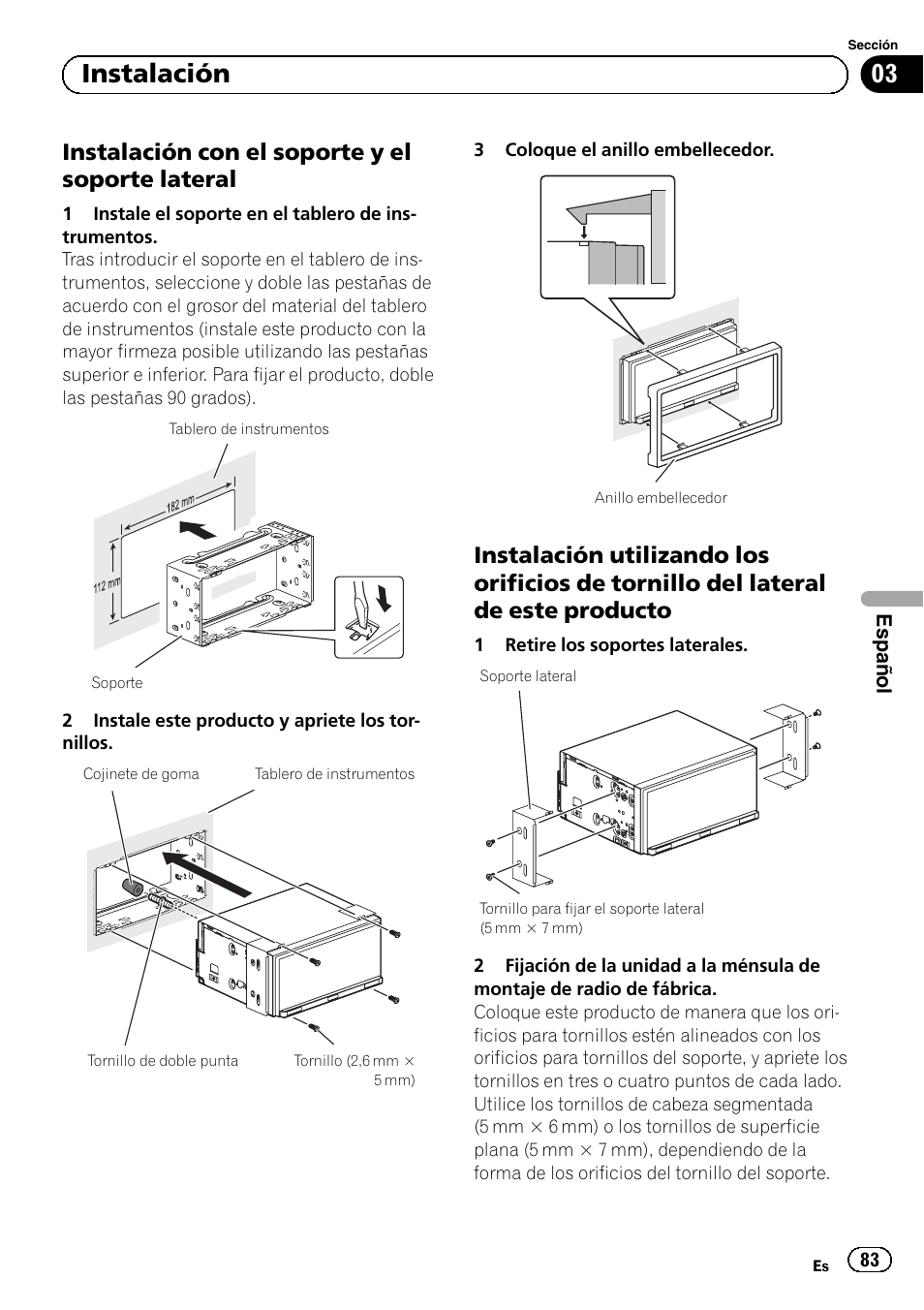 Sección

Instalación

03

Instalación con el soporte y el soporte lateral

1 Instale el soporte en el tablero de instrumentos.
Tras introducir el soporte en el tablero de instrumentos, seleccione y doble las pestañas de acuerdo con el grosor del material del tablero de instrumentos (instale este producto con la mayor firmeza posible utilizando las pestañas superior e inferior. Para fijar el producto, doble las pestañas 90 grados).

Tablero de instrumentos

182 mm

112 mm

Soporte

2 Instale este producto y apriete los tornillos.

Cojinete de goma

Tablero de instrumentos

Tornillo de doble punta

Tornillo (2,6 mm × 5 mm)

3 Coloque el anillo embellecedor.

Anillo embellecedor

Instalación utilizando los orificios de tornillo del lateral de este producto

1 Retire los soportes laterales.

Soporte lateral

Tornillo para fijar el soporte lateral (5 mm × 7 mm)

2 Fijación de la unidad a la ménsula de montaje de radio de fábrica.
Coloque este producto de manera que los orificios para tornillos estén alineados con los orificios para tornillos del soporte, y apriete los tornillos en tres o cuatro puntos de cada lado. Utilice los tornillos de cabeza segmentada (5 mm × 6 mm) o los tornillos de superficie plana (5 mm × 7 mm), dependiendo de la forma de los orificios del tornillo del soporte.

Español

Es

83