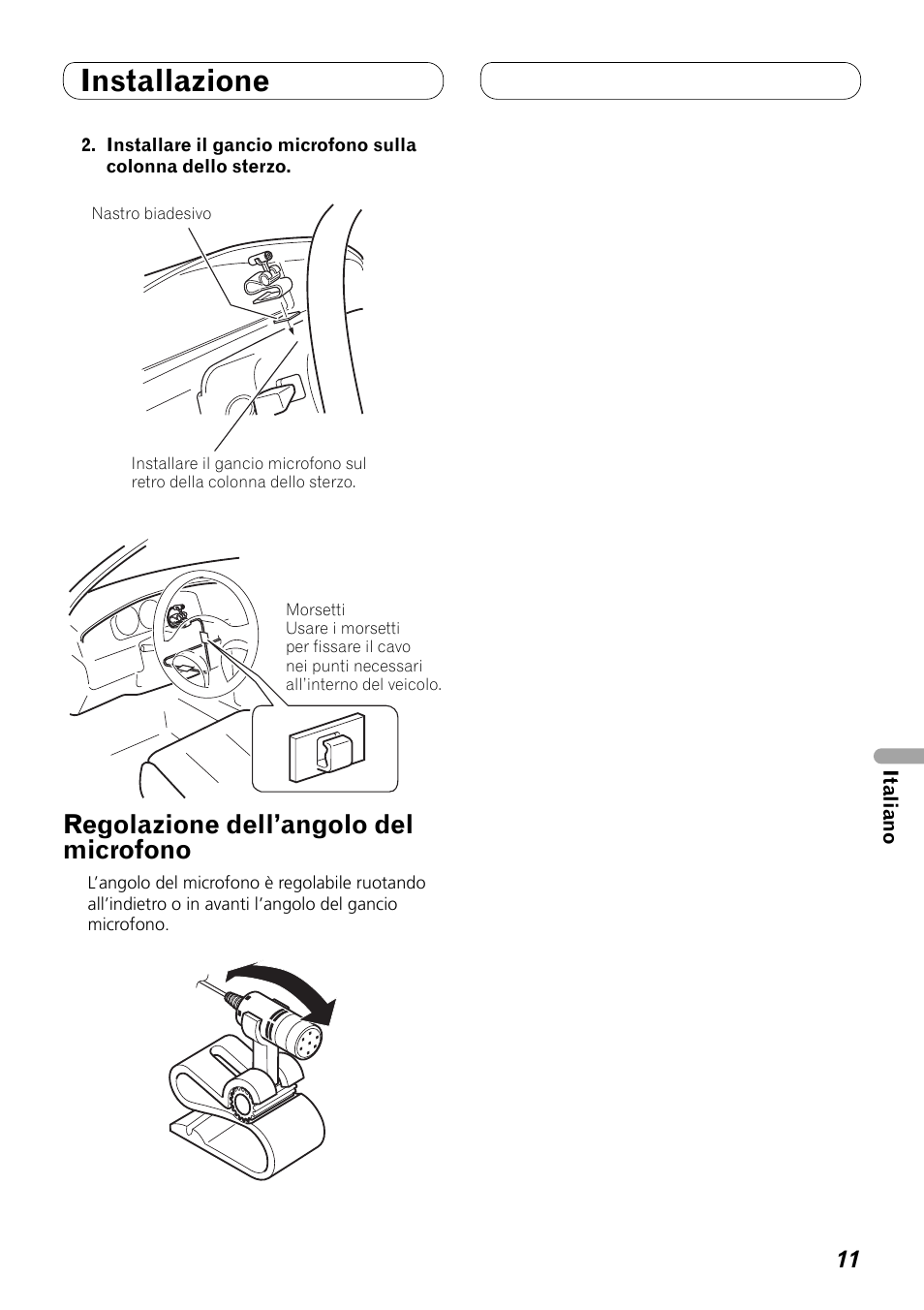 Installazione

2. Installare il gancio microfono sulla colonna dello sterzo.

Nastro biadesivo

Installare il gancio microfono sul retro della colonna dello sterzo.

Morsetti
Usare i morsetti per fissare il cavo nei punti necessari all'interno del veicolo.

Regolazione dell'angolo del microfono

L'angolo del microfono è regolabile ruotando all'indietro o in avanti l'angolo del gancio microfono.

Italiano

11