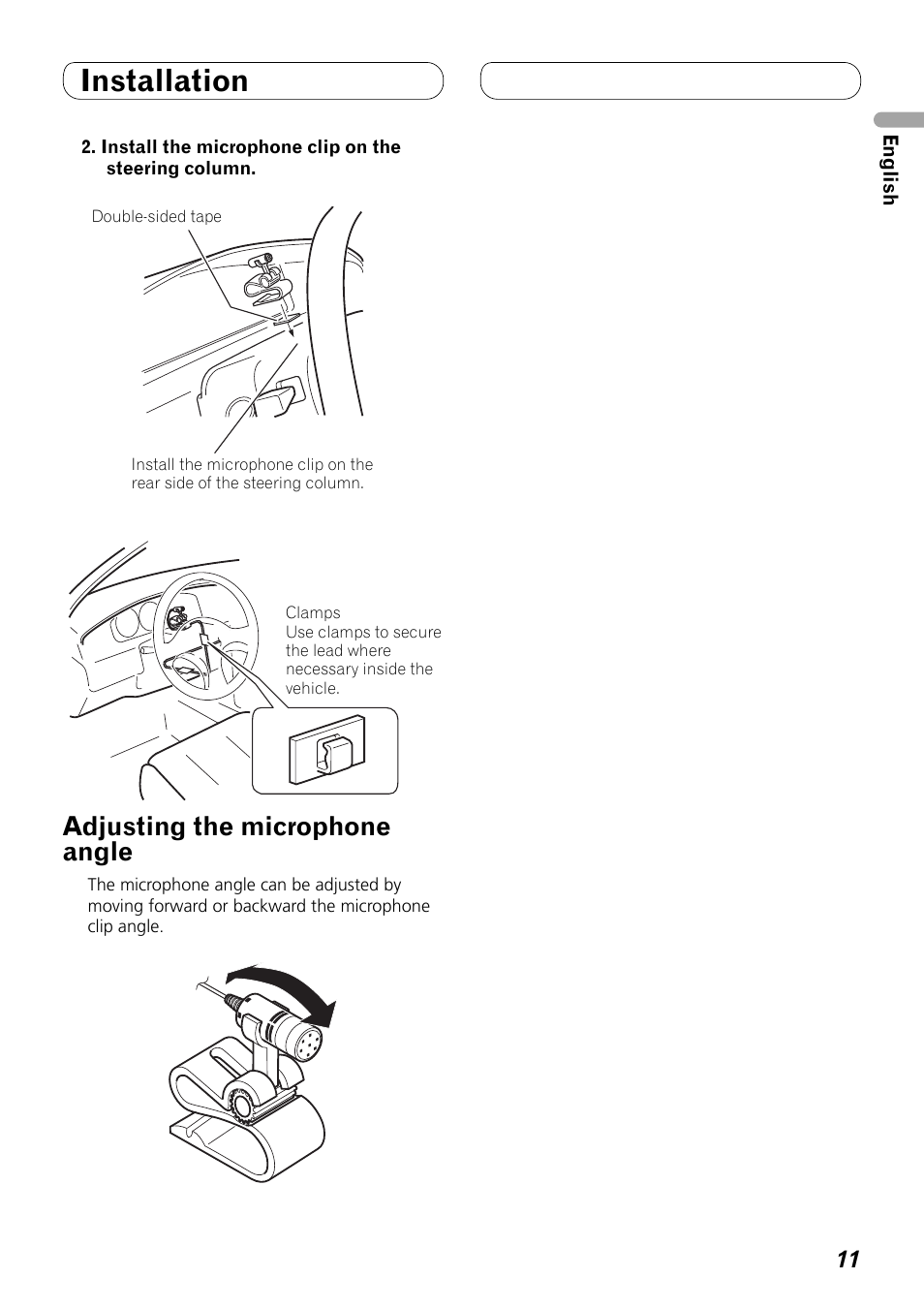 Installation

English

2. Install the microphone clip on the steering column.

Double-sided tape

Install the microphone clip on the rear side of the steering column.

Clamps
Use clamps to secure the lead where necessary inside the vehicle.

Adjusting the microphone angle

The microphone angle can be adjusted by moving forward or backward the microphone clip angle.

11