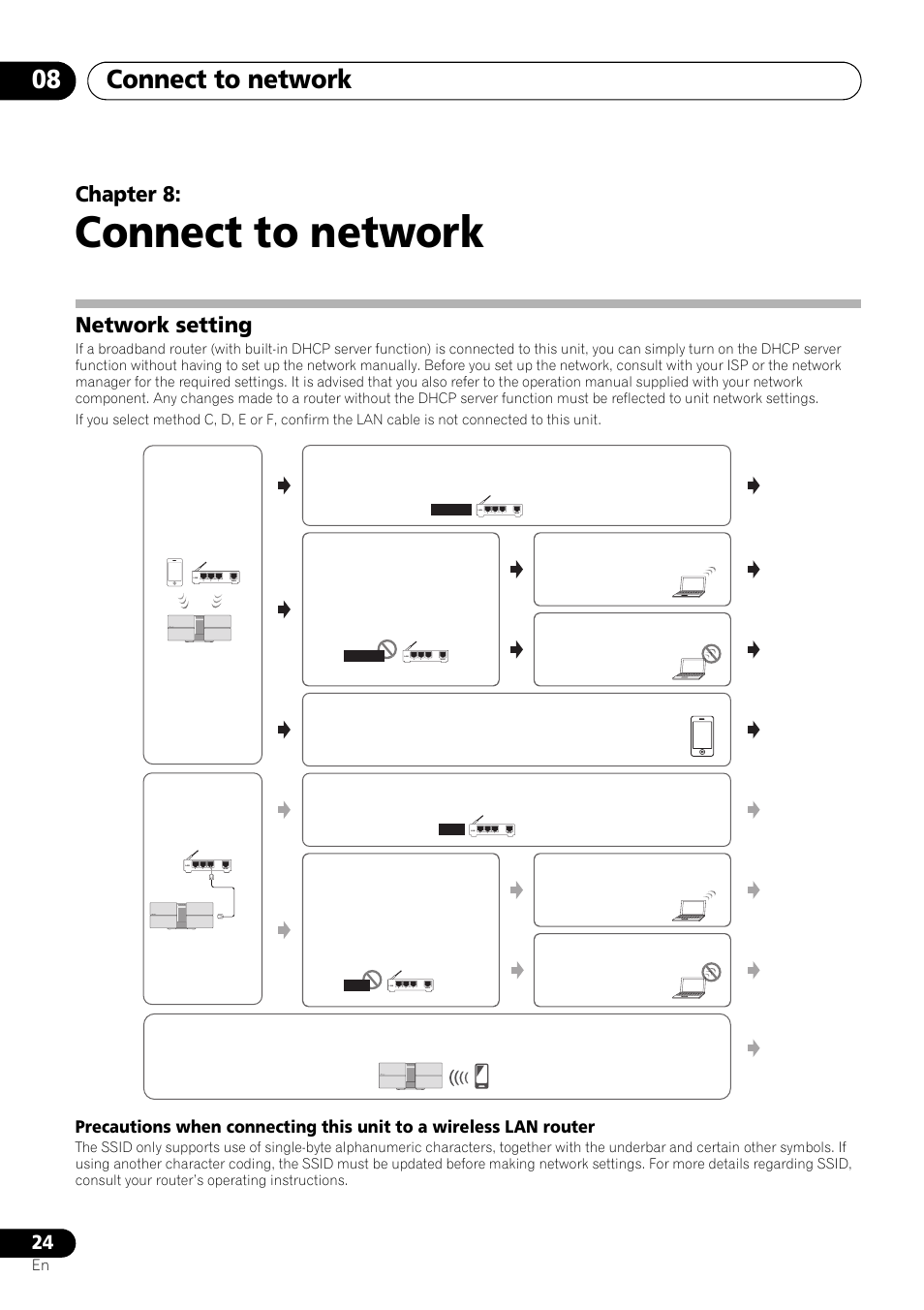 08 Connect to network

Chapter 8:

Connect to network

Network setting

If a broadband router (with built-in DHCP server function) is connected to this unit, you can simply turn on the DHCP server function without having to set up the network manually. Before you set up the network, consult with your ISP or the network manager for the required settings. It is advised that you also refer to the operation manual supplied with your network component. Any changes made to a router without the DHCP server function must be reflected to unit network settings.

If you select method C, D, E or F, confirm the LAN cable is not connected to this unit.

Precautions when connecting this unit to a wireless LAN router

The SSID only supports use of single-byte alphanumeric characters, together with the underbar and certain other symbols. If using another character coding, the SSID must be updated before making network settings. For more details regarding SSID, consult your router's operating instructions.

24
En