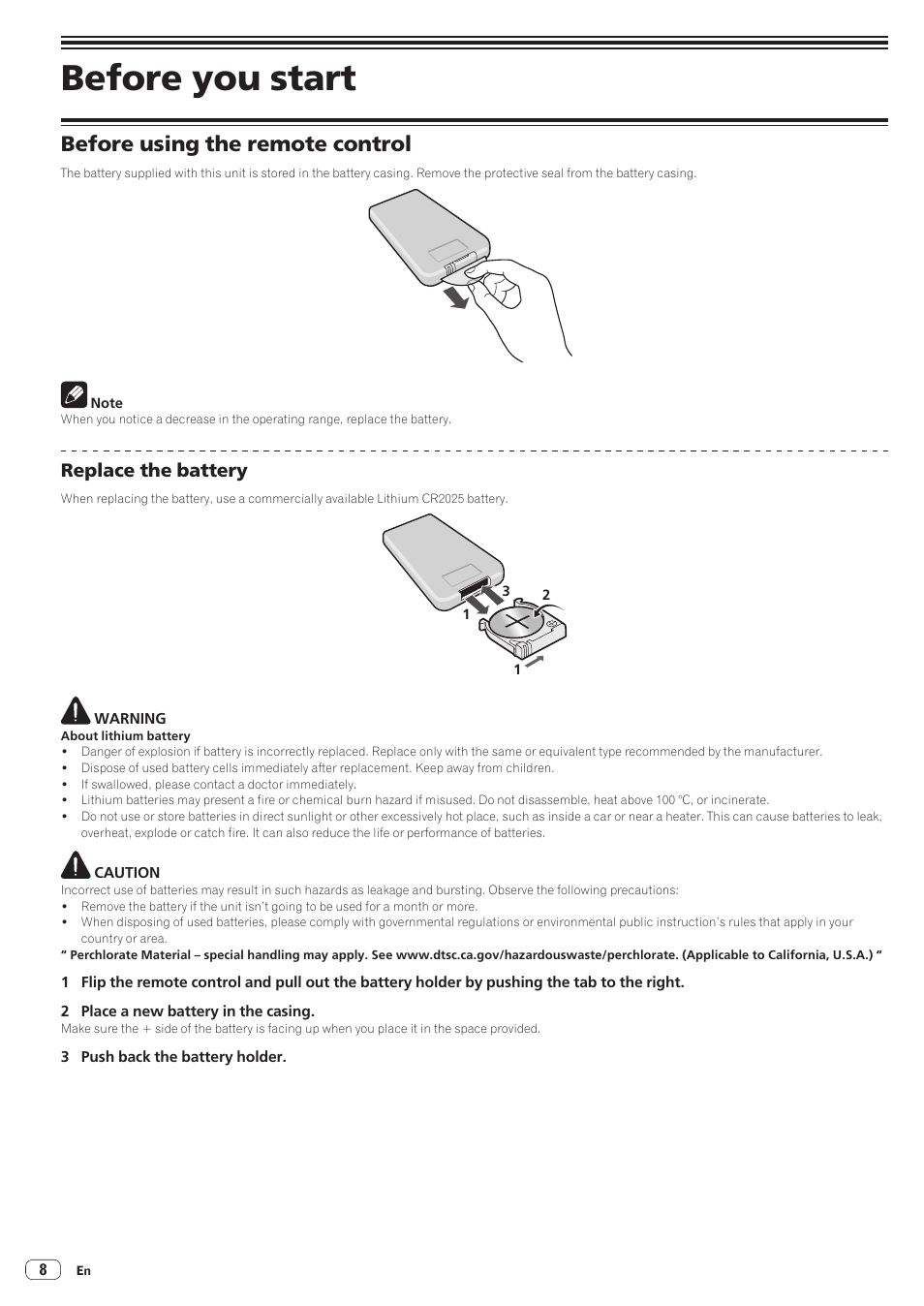 Before you start

Before using the remote control

The battery supplied with this unit is stored in the battery casing. Remove the protective seal from the battery casing.

Note
When you notice a decrease in the operating range, replace the battery.

Replace the battery

When replacing the battery, use a commercially available Lithium CR2025 battery.

3
2
1
1

WARNING
About lithium battery
• Danger of explosion if battery is incorrectly replaced. Replace only with the same or equivalent type recommended by the manufacturer.
• Dispose of used battery cells immediately after replacement. Keep away from children.
• If swallowed, please contact a doctor immediately.
• Lithium batteries may present a fire or chemical burn hazard if misused. Do not disassemble, heat above 100 °C, or incinerate.
• Do not use or store batteries in direct sunlight or other excessively hot place, such as inside a car or near a heater. This can cause batteries to leak, overheat, explode or catch fire. It can also reduce the life or performance of batteries.

CAUTION
Incorrect use of batteries may result in such hazards as leakage and bursting. Observe the following precautions:
• Remove the battery if the unit isn't going to be used for a month or more.
• When disposing of used batteries, please comply with governmental regulations or environmental public instruction's rules that apply in your country or area.
" Perchlorate Material – special handling may apply. See www.dtsc.ca.gov/hazardouswaste/perchlorate. (Applicable to California, U.S.A.) "

1 Flip the remote control and pull out the battery holder by pushing the tab to the right.

2 Place a new battery in the casing.
Make sure the + side of the battery is facing up when you place it in the space provided.

3 Push back the battery holder.

8 En