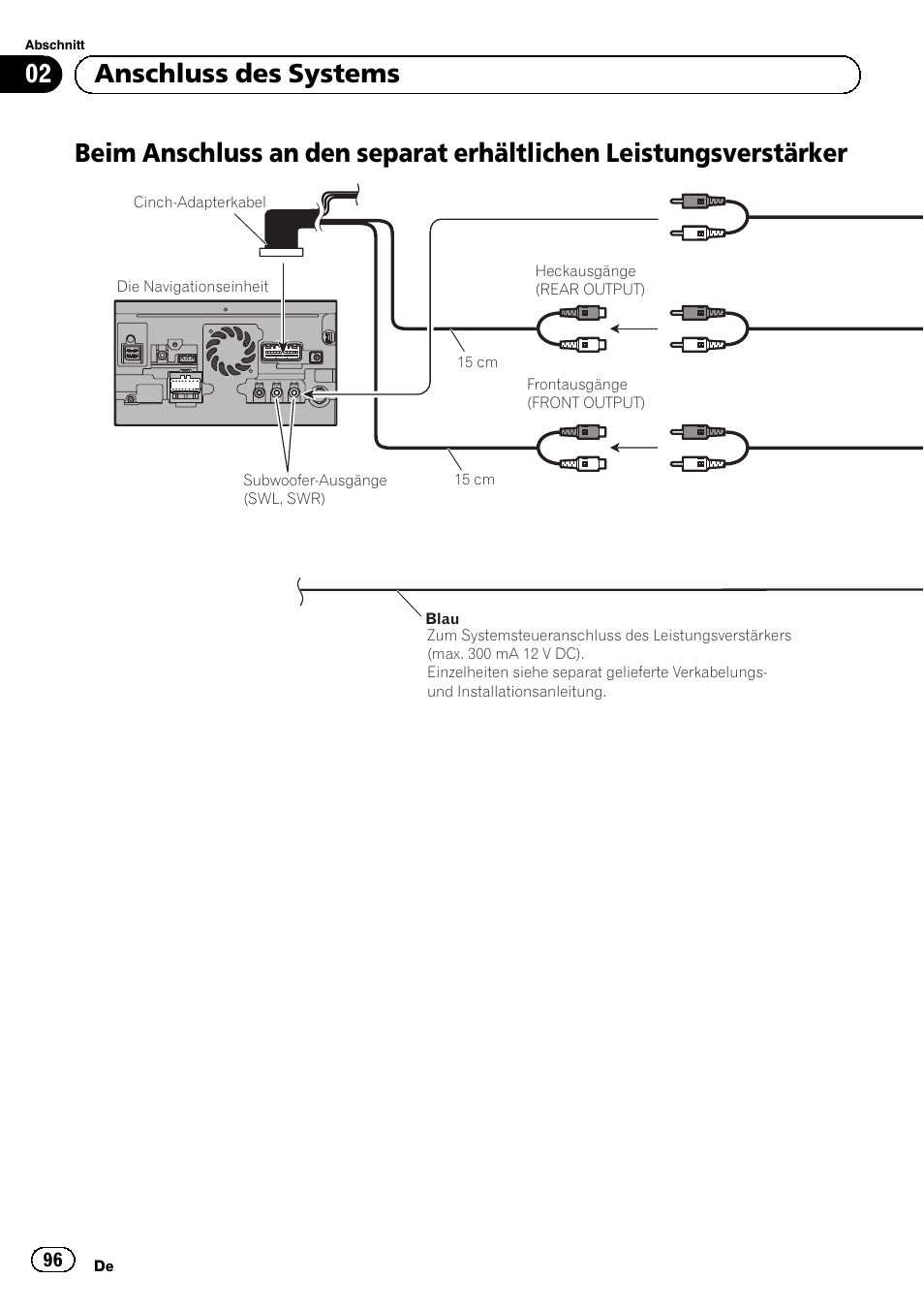 Abschnitt

02 Anschluss des Systems

Beim Anschluss an den separat erhältlichen Leistungsverstärker

Cinch-Adapterkabel

Die Navigationseinheit

Heckausgänge
(REAR OUTPUT)

15 cm

Frontausgänge
(FRONT OUTPUT)

Subwoofer-Ausgänge
(SWL, SWR)

15 cm

Blau
Zum Systemsteueranschluss des Leistungsverstärkers (max. 300 mA 12 V DC).
Einzelheiten siehe separat gelieferte Verkabelungs- und Installationsanleitung.

96 De