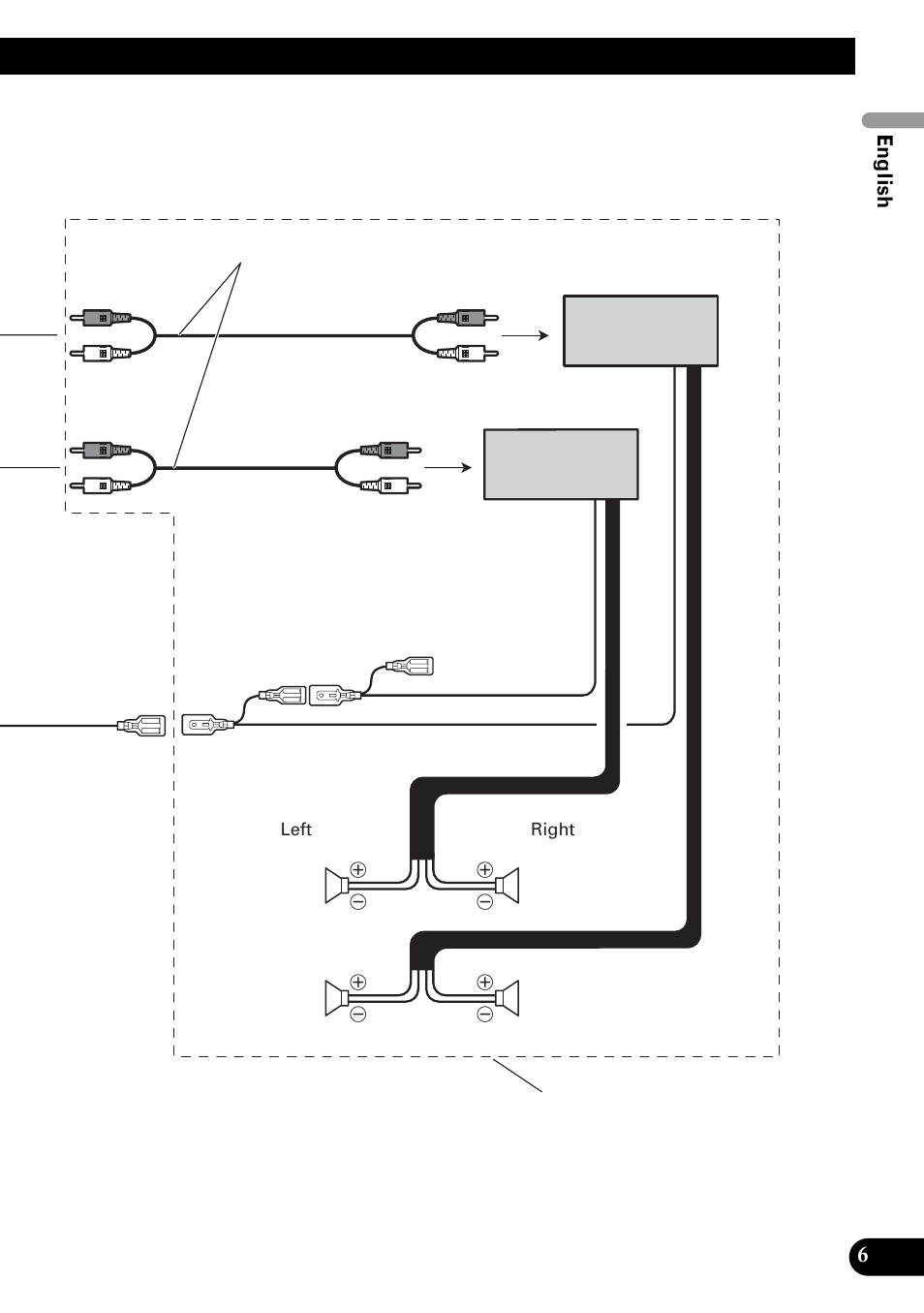 English

Left

Right

6