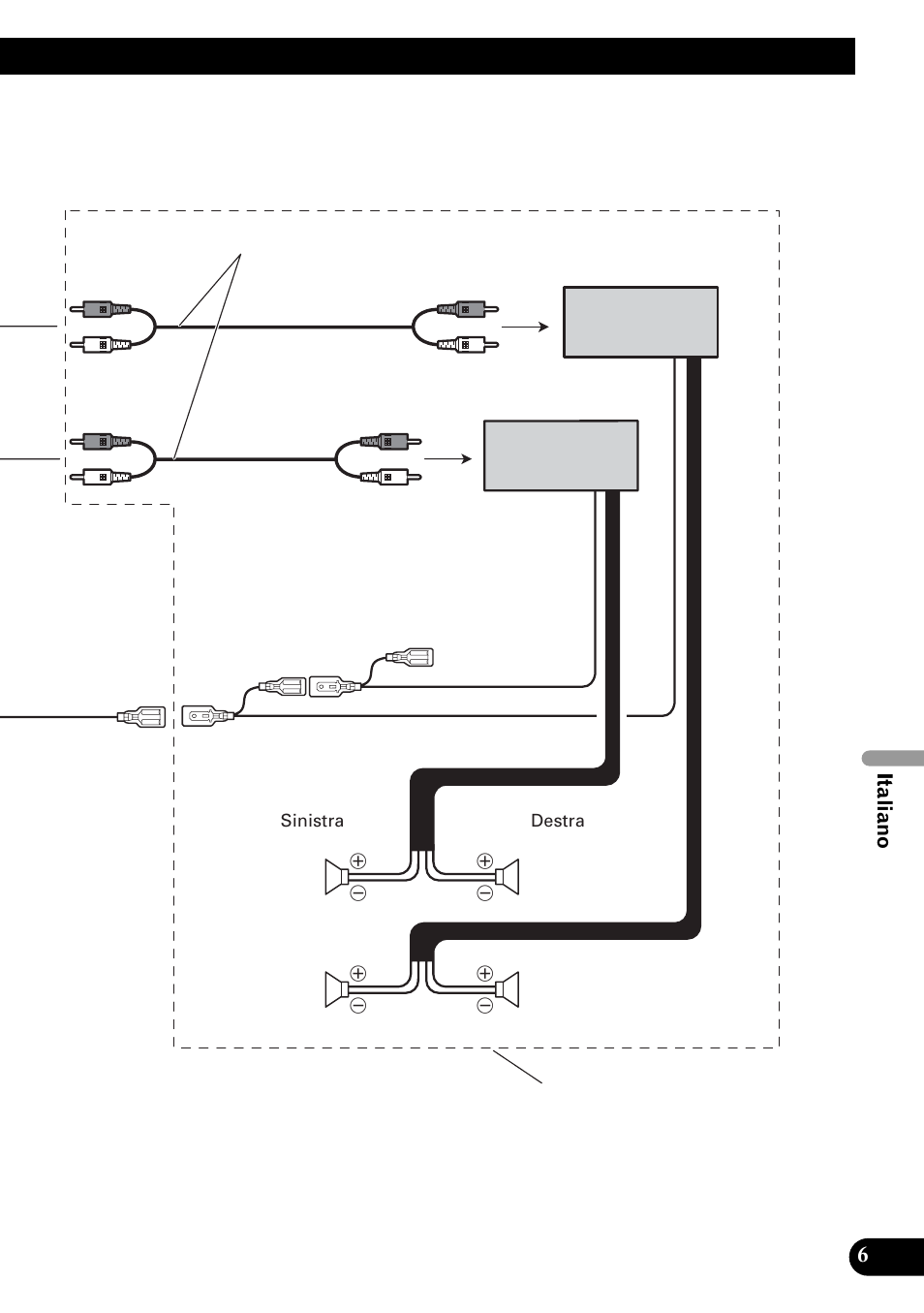 Sinistra

Destra

Italiano

6