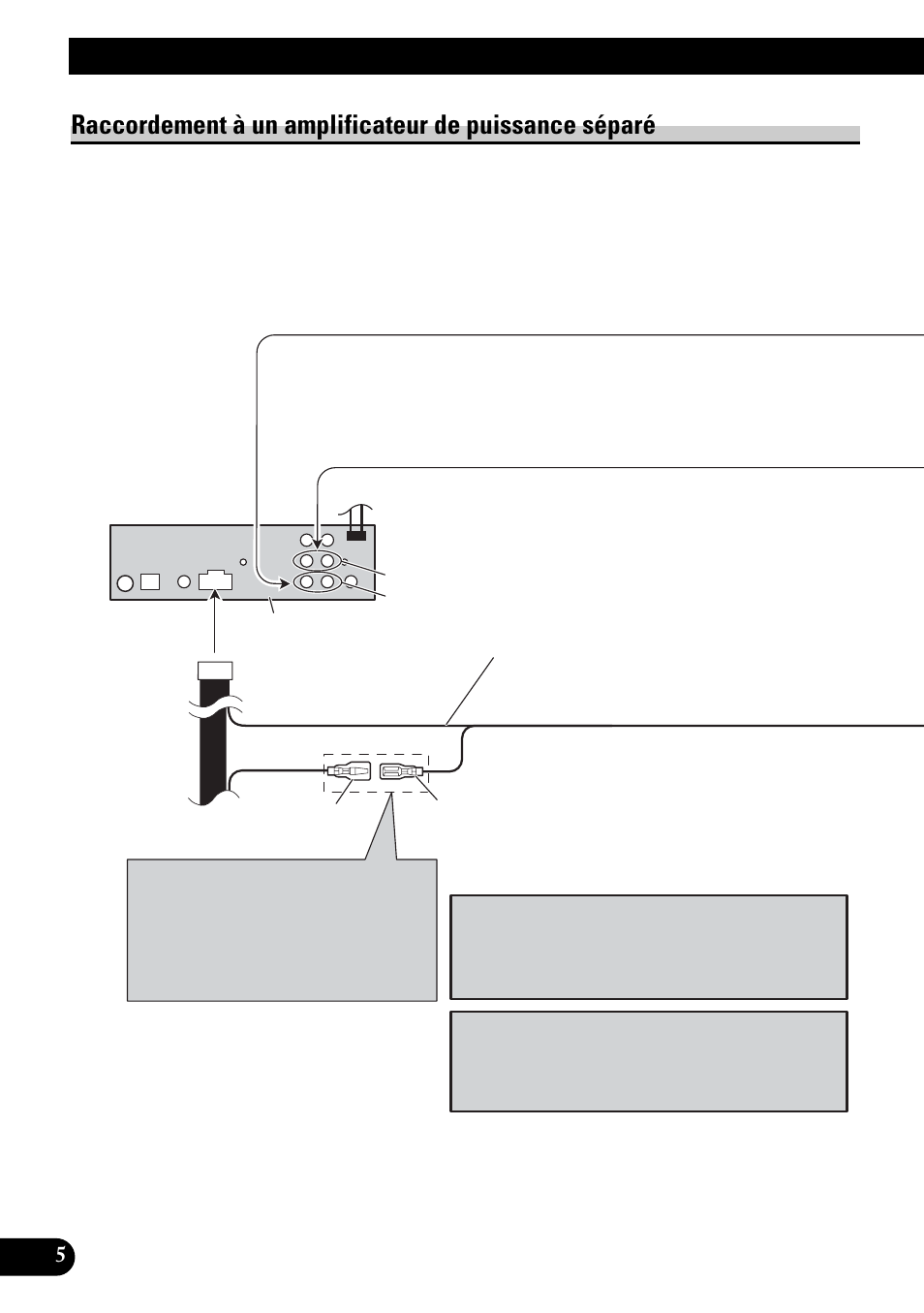 Raccordement à un amplificateur de puissance séparé

5