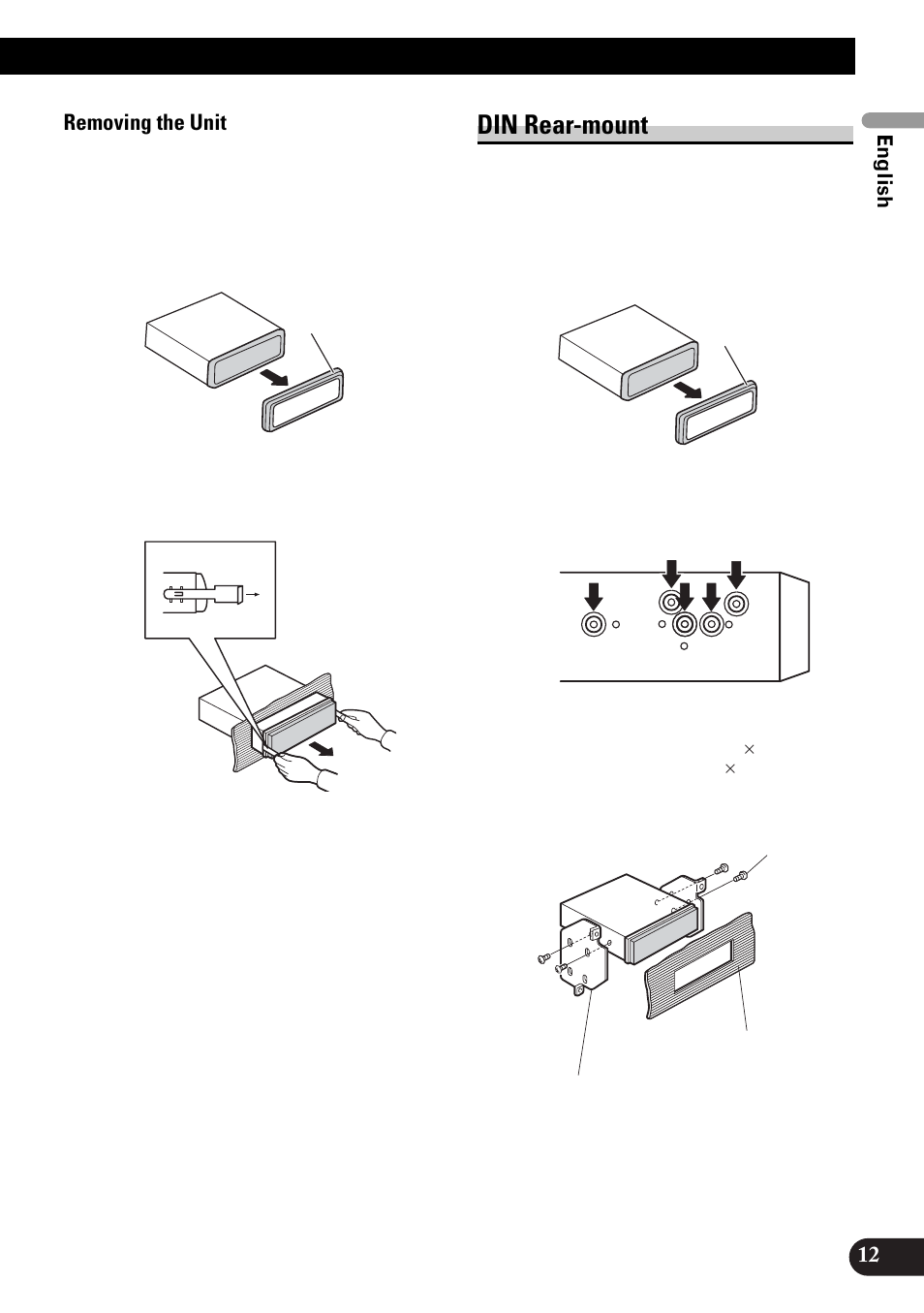 Removing the Unit

DIN Rear-mount

English

12