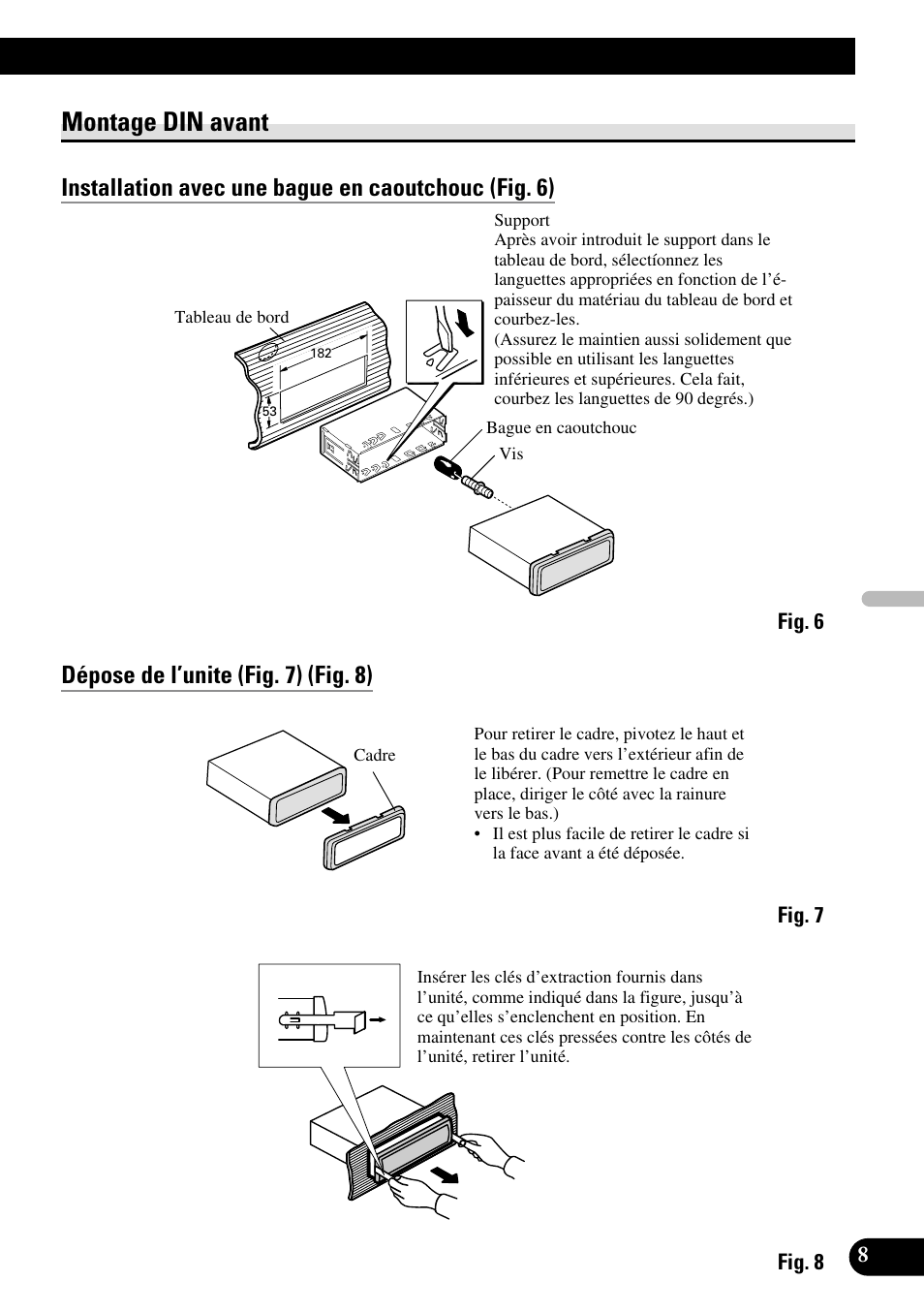 Montage DIN avant

Installation avec une bague en caoutchouc (Fig. 6)

Support
Après avoir introduit le support dans le tableau de bord, sélectíonnez les languettes appropriées en fonction de l'épaisseur du matériau du tableau de bord et courbez-les.
(Assurez le maintien aussi solidement que possible en utilisant les languettes inférieures et supérieures. Cela fait, courbez les languettes de 90 degrés.)

Tableau de bord

182

53

Bague en caoutchouc

Vis

Fig. 6

Dépose de l'unite (Fig. 7) (Fig. 8)

Cadre

Pour retirer le cadre, pivotez le haut et le bas du cadre vers l'extérieur afin de le libérer. (Pour remettre le cadre en place, diriger le côté avec la rainure vers le bas.)
• Il est plus facile de retirer le cadre si la face avant a été déposée.

Fig. 7

Insérer les clés d'extraction fournis dans l'unité, comme indiqué dans la figure, jusqu'à ce qu'elles s'enclenchent en position. En maintenant ces clés pressées contre les côtés de l'unité, retirer l'unité.

Fig. 8

8