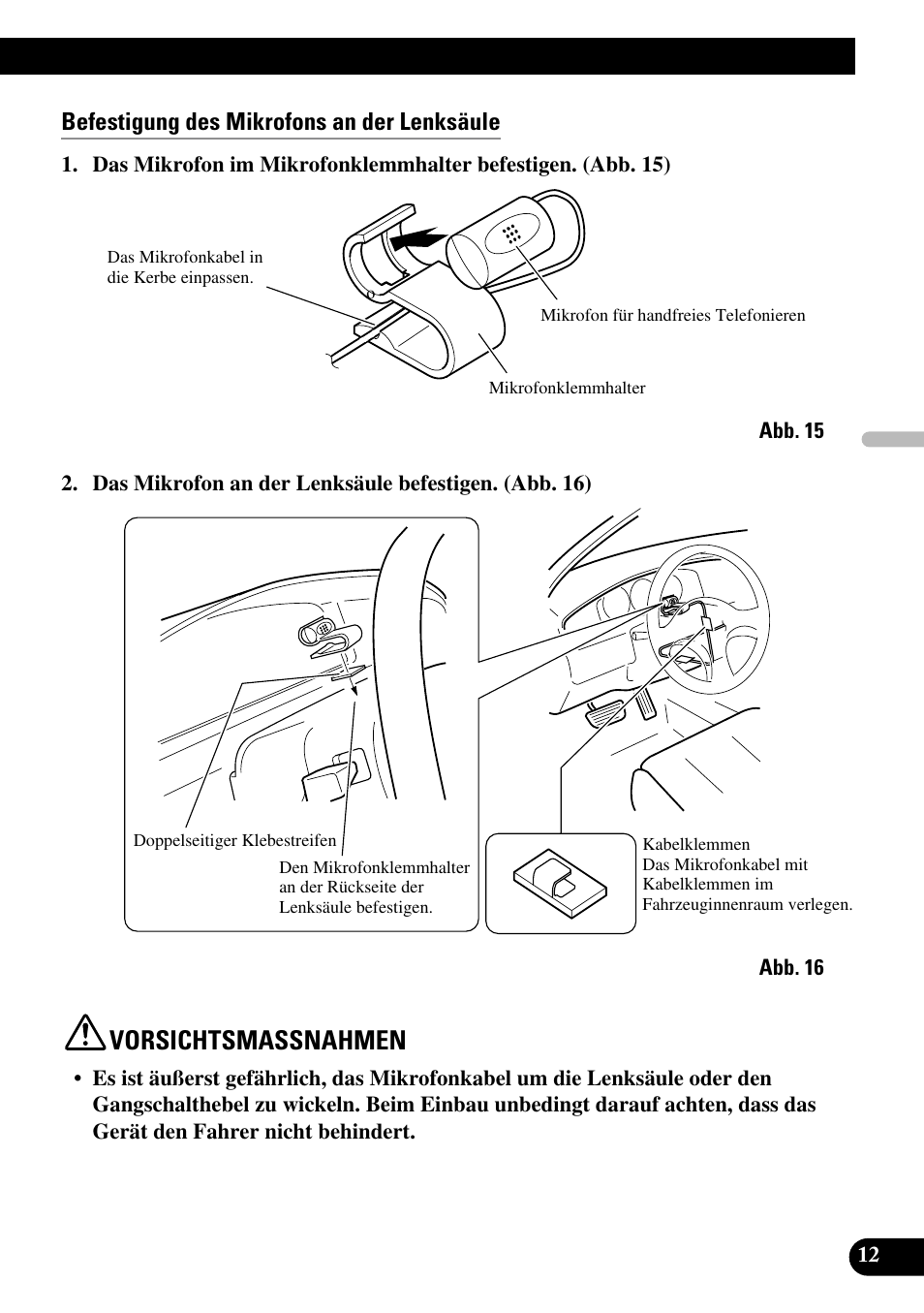 Befestigung des Mikrofons an der Lenksäule

1. Das Mikrofon im Mikrofonklemmhalter befestigen. (Abb. 15)

Das Mikrofonkabel in die Kerbe einpassen.

Mikrofon für handfreies Telefonieren

Mikrofonklemmhalter

Abb. 15

2. Das Mikrofon an der Lenksäule befestigen. (Abb. 16)

Doppelseitiger Klebestreifen

Den Mikrofonklemmhalter an der Rückseite der Lenksäule befestigen.

Kabelklemmen
Das Mikrofonkabel mit Kabelklemmen im Fahrzeuginnenraum verlegen.

Abb. 16

VORSICHTSMASSNAHMEN

• Es ist äußerst gefährlich, das Mikrofonkabel um die Lenksäule oder den Gangschalthebel zu wickeln. Beim Einbau unbedingt darauf achten, dass das Gerät den Fahrer nicht behindert.

12