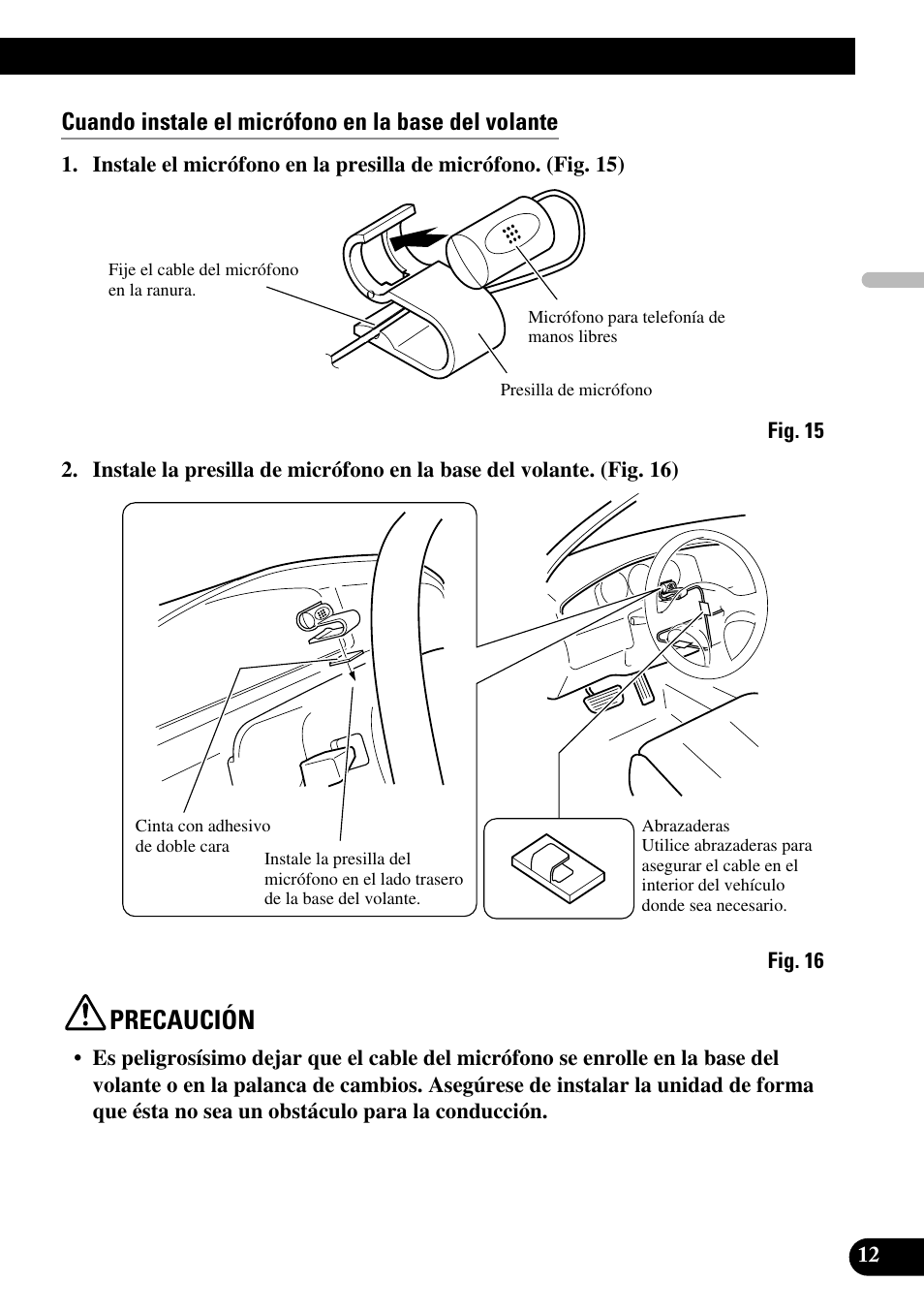 Cuando instale el micrófono en la base del volante

1. Instale el micrófono en la presilla de micrófono. (Fig. 15)

Fije el cable del micrófono en la ranura.

Micrófono para telefonía de manos libres

Presilla de micrófono

Fig. 15

2. Instale la presilla de micrófono en la base del volante. (Fig. 16)

Cinta con adhesivo de doble cara

Instale la presilla del micrófono en el lado trasero de la base del volante.

Abrazaderas
Utilice abrazaderas para asegurar el cable en el interior del vehículo donde sea necesario.

Fig. 16

PRECAUCIÓN

• Es peligrosísimo dejar que el cable del micrófono se enrolle en la base del volante o en la palanca de cambios. Asegúrese de instalar la unidad de forma que ésta no sea un obstáculo para la conducción.

12