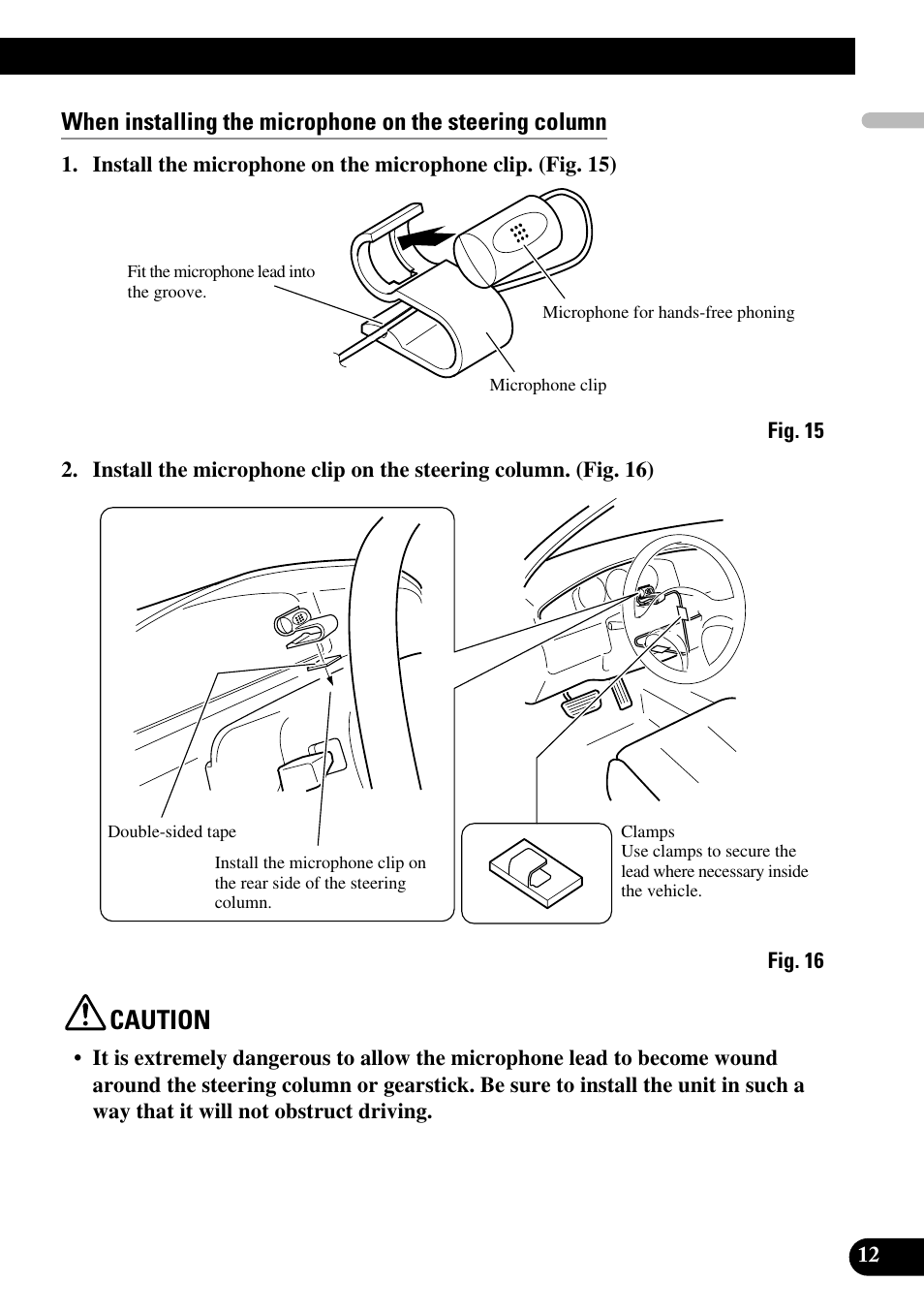 When installing the microphone on the steering column

1. Install the microphone on the microphone clip. (Fig. 15)

Fit the microphone lead into the groove.

Microphone for hands-free phoning

Microphone clip

Fig. 15

2. Install the microphone clip on the steering column. (Fig. 16)

Double-sided tape

Install the microphone clip on the rear side of the steering column.

Clamps
Use clamps to secure the lead where necessary inside the vehicle.

Fig. 16

CAUTION

• It is extremely dangerous to allow the microphone lead to become wound around the steering column or gearstick. Be sure to install the unit in such a way that it will not obstruct driving.

12