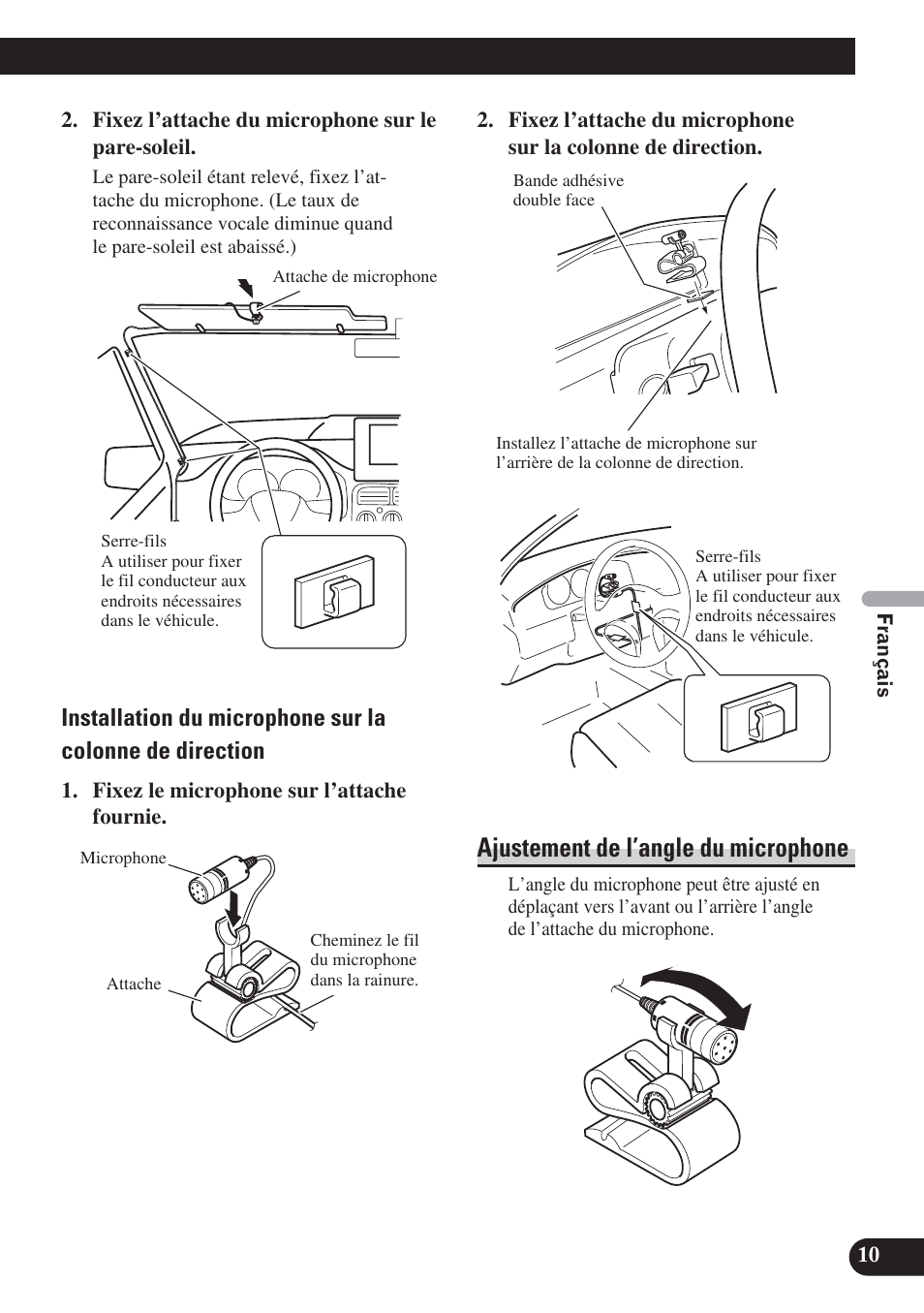 2. Fixez l’attache du microphone sur le pare-soleil.

Le pare-soleil étant relevé, fixez l’attache du microphone. (Le taux de reconnaissance vocale diminue quand le pare-soleil est abaissé.)

Attache de microphone

Serre-fils
A utiliser pour fixer le fil conducteur aux endroits nécessaires dans le véhicule.

Installation du microphone sur la colonne de direction

1. Fixez le microphone sur l’attache fournie.

Microphone

Attache

Cheminez le fil du microphone dans la rainure.

2. Fixez l’attache du microphone sur la colonne de direction.

Bande adhésive double face

Installez l’attache de microphone sur l’arrière de la colonne de direction.

Serre-fils
A utiliser pour fixer le fil conducteur aux endroits nécessaires dans le véhicule.

Ajustement de l’angle du microphone

L’angle du microphone peut être ajusté en déplaçant vers l’avant ou l’arrière l’angle de l’attache du microphone.

Français

10