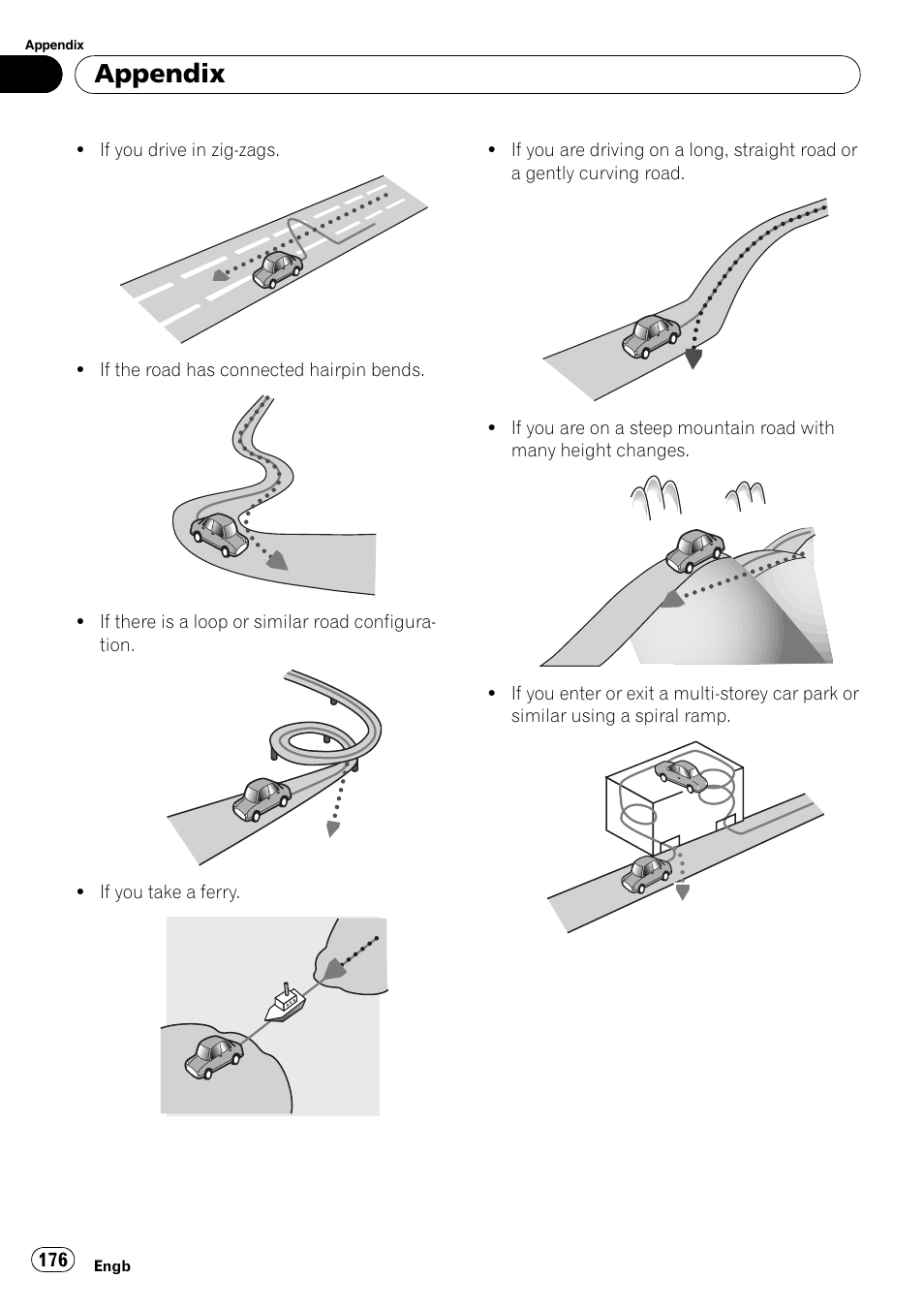 Appendix

Appendix

• If you drive in zig-zags.

• If the road has connected hairpin bends.

• If there is a loop or similar road configuration.

• If you take a ferry.

• If you are driving on a long, straight road or a gently curving road.

• If you are on a steep mountain road with many height changes.

• If you enter or exit a multi-storey car park or similar using a spiral ramp.

176 Engb