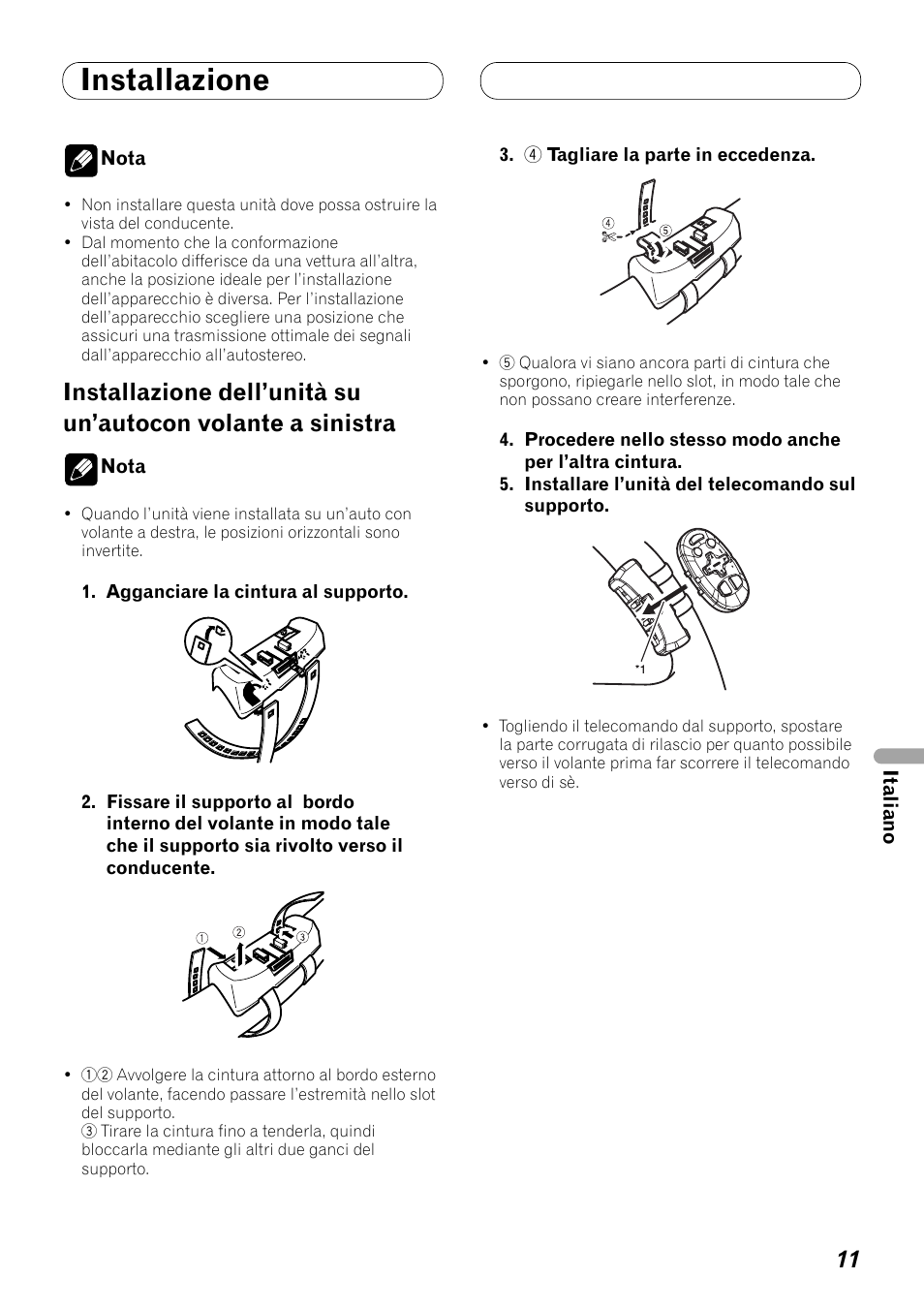 Installazione

Nota

• Non installare questa unità dove possa ostruire la vista del conducente.
• Dal momento che la conformazione dell'abitacolo differisce da una vettura all'altra, anche la posizione ideale per l'installazione dell'apparecchio è diversa. Per l'installazione dell'apparecchio scegliere una posizione che assicuri una trasmissione ottimale dei segnali dall'apparecchio all'autostereo.

Installazione dell'unità su un'autocon volante a sinistra

Nota

• Quando l'unità viene installata su un'auto con volante a destra, le posizioni orizzontali sono invertite.

1. Agganciare la cintura al supporto.

2. Fissare il supporto al bordo interno del volante in modo tale che il supporto sia rivolto verso il conducente.

① ② ③

• ①② Avvolgere la cintura attorno al bordo esterno del volante, facendo passare l'estremità nello slot del supporto.
③ Tirare la cintura fino a tenderla, quindi bloccarla mediante gli altri due ganci del supporto.

3. ④ Tagliare la parte in eccedenza.

④ ⑤

• ⑤ Qualora vi siano ancora parti di cintura che sporgono, ripiegarle nello slot, in modo tale che non possano creare interferenze.

4. Procedere nello stesso modo anche per l'altra cintura.
5. Installare l'unità del telecomando sul supporto.

*1

• Togliendo il telecomando dal supporto, spostare la parte corrugata di rilascio per quanto possibile verso il volante prima far scorrere il telecomando verso di sè.

Italiano

11