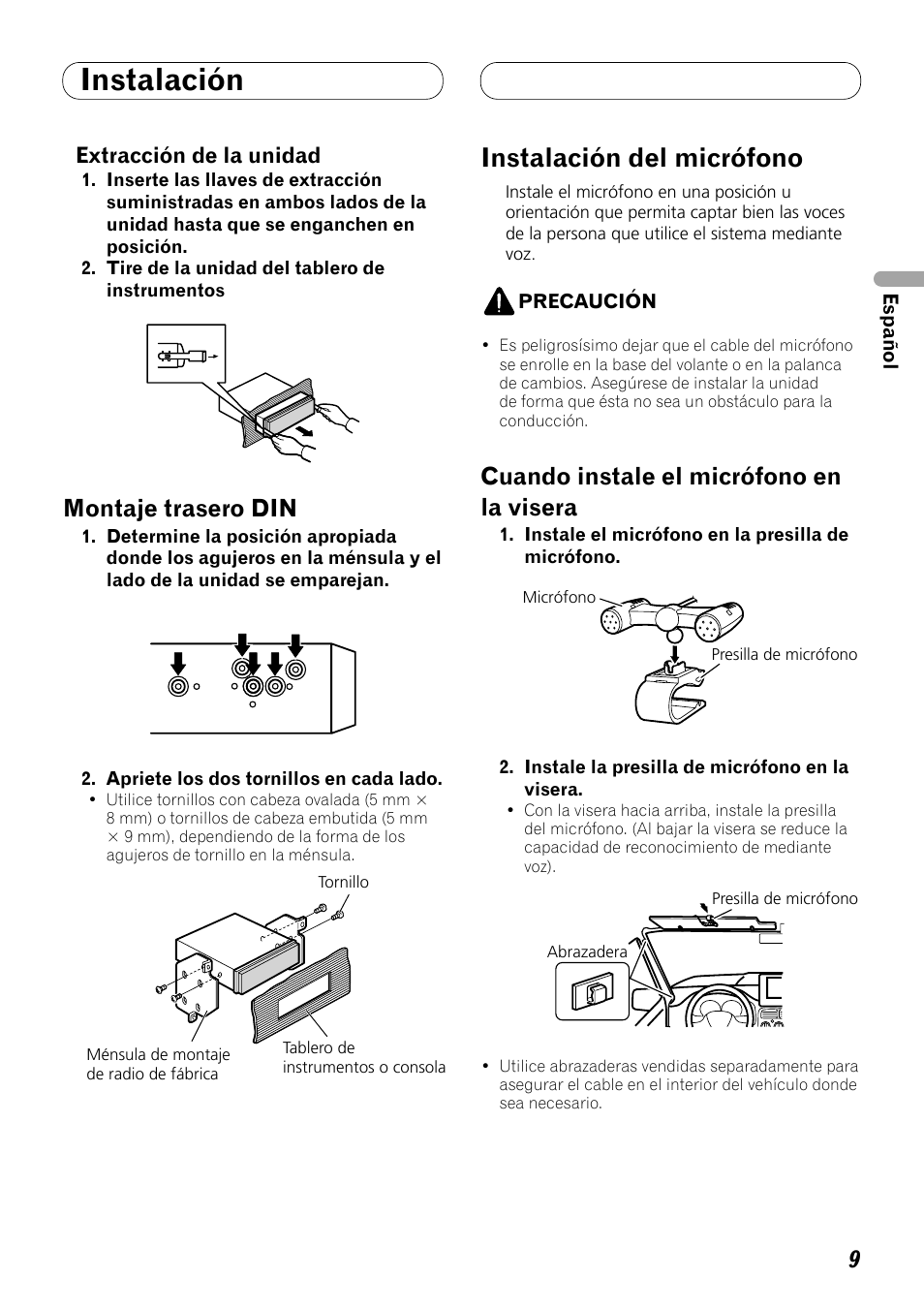 Instalación

Extracción de la unidad

1. Inserte las llaves de extracción suministradas en ambos lados de la unidad hasta que se enganchen en posición.

2. Tire de la unidad del tablero de instrumentos

Montaje trasero DIN

1. Determine la posición apropiada donde los agujeros en la ménsula y el lado de la unidad se emparejan.

2. Apriete los dos tornillos en cada lado.

• Utilice tornillos con cabeza ovalada (5 mm × 8 mm) o tornillos de cabeza embutida (5 mm × 9 mm), dependiendo de la forma de los agujeros de tornillo en la ménsula.

Tornillo

Ménsula de montaje de radio de fábrica

Tablero de instrumentos o consola

Instalación del micrófono

Instale el micrófono en una posición u orientación que permita captar bien las voces de la persona que utilice el sistema mediante voz.

PRECAUCIÓN

• Es peligrosísimo dejar que el cable del micrófono se enrolle en la base del volante o en la palanca de cambios. Asegúrese de instalar la unidad de forma que ésta no sea un obstáculo para la conducción.

Cuando instale el micrófono en la visera

1. Instale el micrófono en la presilla de micrófono.

Micrófono

Presilla de micrófono

2. Instale la presilla de micrófono en la visera.

• Con la visera hacia arriba, instale la presilla del micrófono. (Al bajar la visera se reduce la capacidad de reconocimiento de mediante voz).

Presilla de micrófono

Abrazadera

• Utilice abrazaderas vendidas separadamente para asegurar el cable en el interior del vehículo donde sea necesario.

Español

9