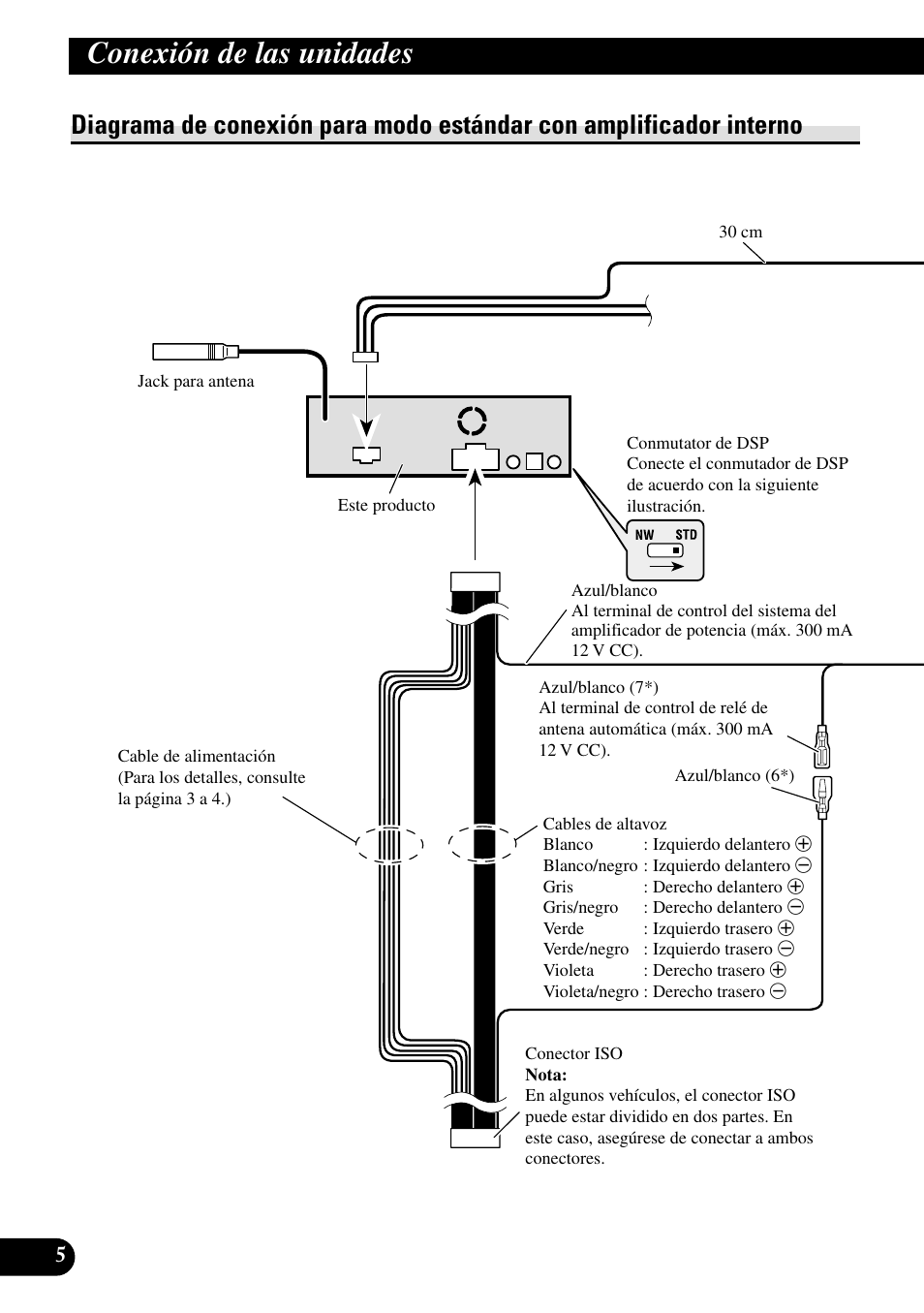 Conexión de las unidades

Diagrama de conexión para modo estándar con amplificador interno

30 cm

Jack para antena

Este producto

Conmutator de DSP
Conecte el conmutador de DSP de acuerdo con la siguiente ilustración.

NW STD

Azul/blanco
Al terminal de control del sistema del amplificador de potencia (máx. 300 mA 12 V CC).

Azul/blanco (7*)
Al terminal de control de relé de antena automática (máx. 300 mA 12 V CC).

Azul/blanco (6*)

Cable de alimentación
(Para los detalles, consulte la página 3 a 4.)

Cables de altavoz
Blanco : Izquierdo delantero $\oplus$
Blanco/negro : Izquierdo delantero $\ominus$
Gris : Derecho delantero $\oplus$
Gris/negro : Derecho delantero $\ominus$
Verde : Izquierdo trasero $\oplus$
Verde/negro : Izquierdo trasero $\ominus$
Violeta : Derecho trasero $\oplus$
Violeta/negro : Derecho trasero $\ominus$

Conector ISO
Nota:
En algunos vehículos, el conector ISO puede estar dividido en dos partes. En este caso, asegúrese de conectar a ambos conectores.

5