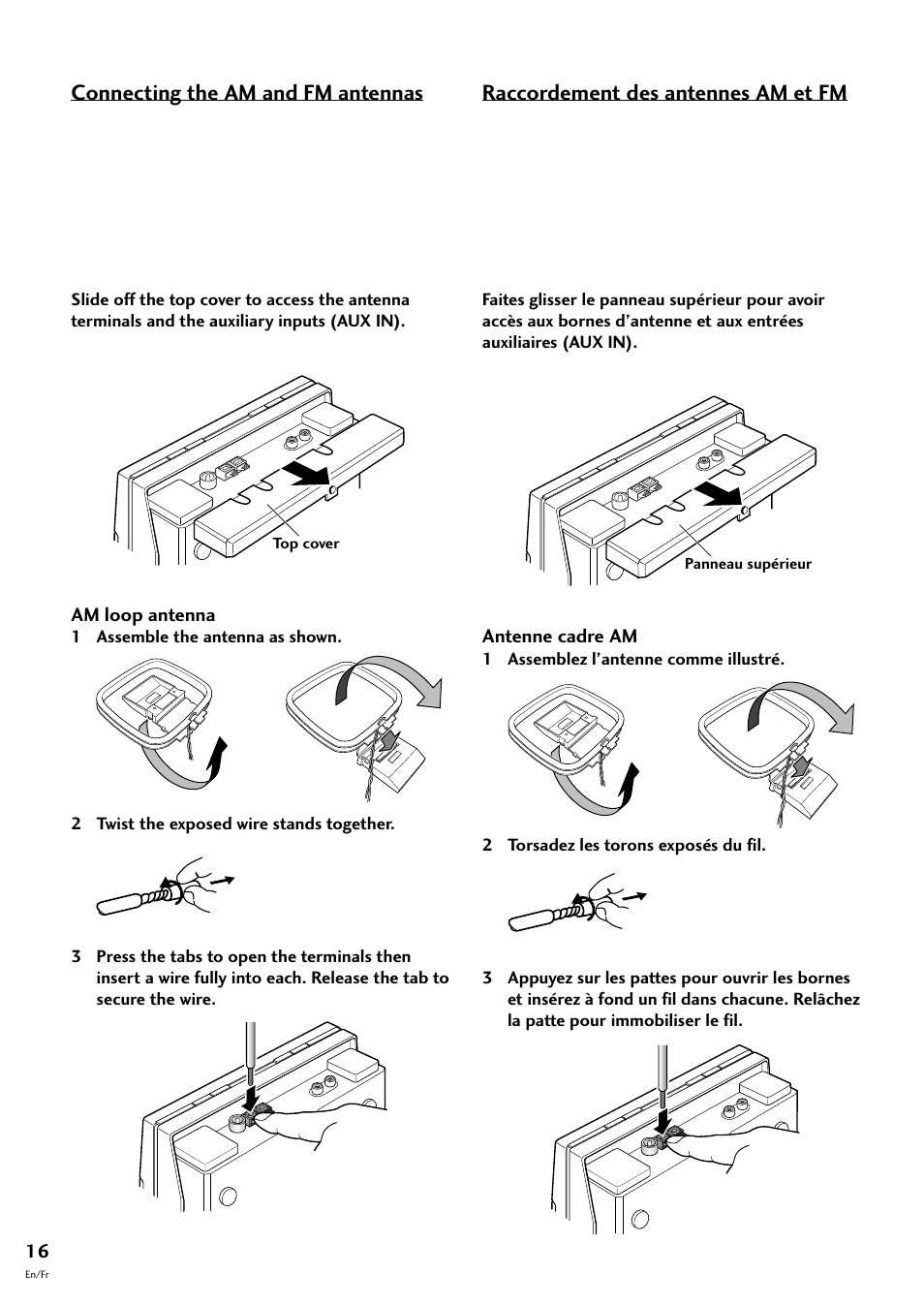 Connecting the AM and FM antennas

Slide off the top cover to access the antenna terminals and the auxiliary inputs (AUX IN).

Top cover

AM loop antenna

1 Assemble the antenna as shown.

2 Twist the exposed wire stands together.

3 Press the tabs to open the terminals then insert a wire fully into each. Release the tab to secure the wire.

Raccordement des antennes AM et FM

Faites glisser le panneau supérieur pour avoir accès aux bornes d'antenne et aux entrées auxiliaires (AUX IN).

Panneau supérieur

Antenne cadre AM

1 Assemblez l'antenne comme illustré.

2 Torsadez les torons exposés du fil.

3 Appuyez sur les pattes pour ouvrir les bornes et insérez à fond un fil dans chacune. Relâchez la patte pour immobiliser le fil.

16
En/Fr