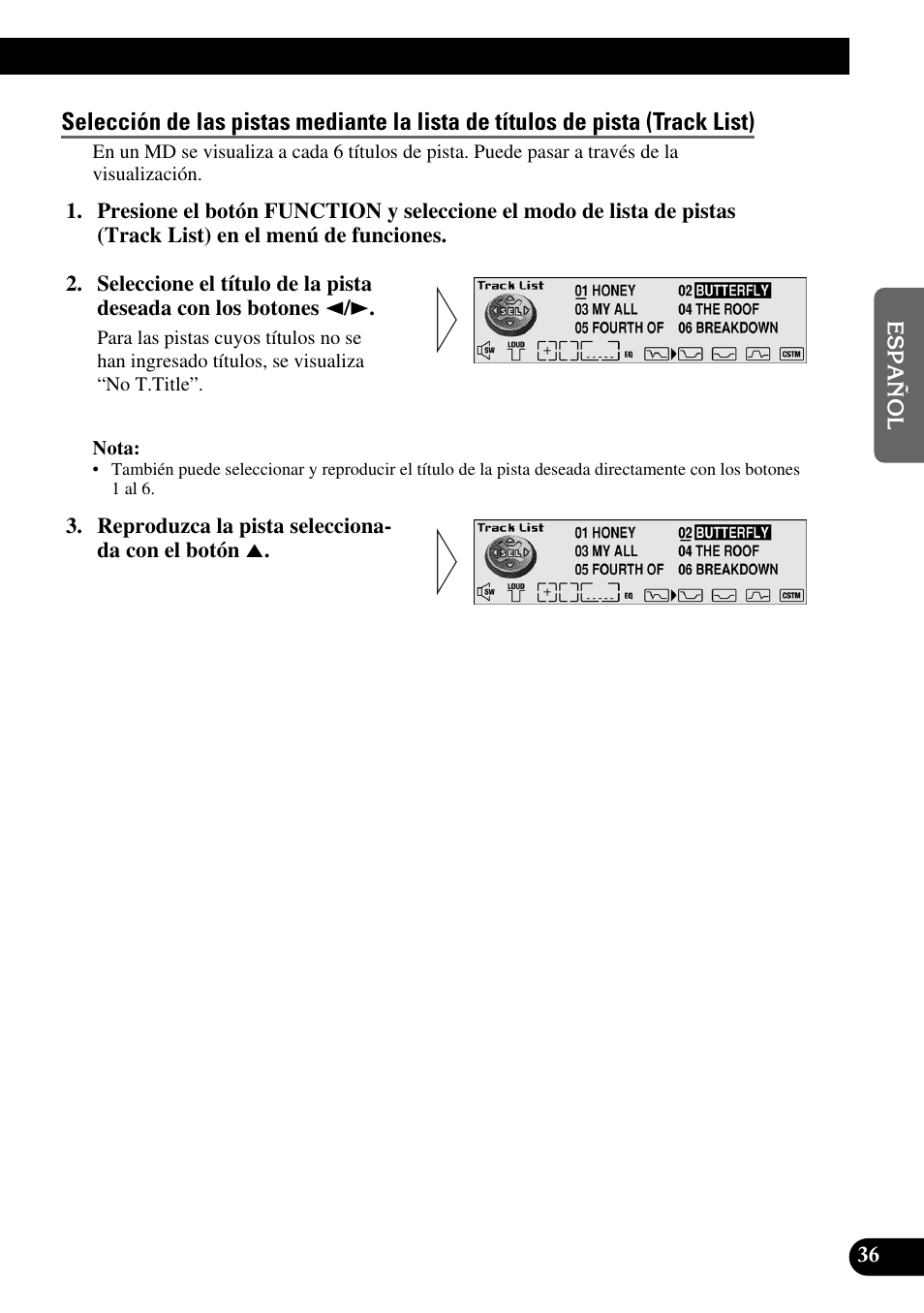 Selección de las pistas mediante la lista de títulos de pista (Track List)

En un MD se visualiza a cada 6 títulos de pista. Puede pasar a través de la visualización.

1. Presione el botón FUNCTION y seleccione el modo de lista de pistas (Track List) en el menú de funciones.

2. Seleccione el título de la pista deseada con los botones ◄/►.

Para las pistas cuyos títulos no se han ingresado títulos, se visualiza “No T.Title”.

Track List
SEL
01 HONEY
02 BUTTERFLY
03 MY ALL
04 THE ROOF
05 FOURTH OF
06 BREAKDOWN
SW LOUD EQ CSTM

Nota:
• También puede seleccionar y reproducir el título de la pista deseada directamente con los botones 1 al 6.

3. Reproduzca la pista seleccionada con el botón ▲.

Track List
SEL
01 HONEY
02 BUTTERFLY
03 MY ALL
04 THE ROOF
05 FOURTH OF
06 BREAKDOWN
SW LOUD EQ CSTM

ESPAÑOL

36