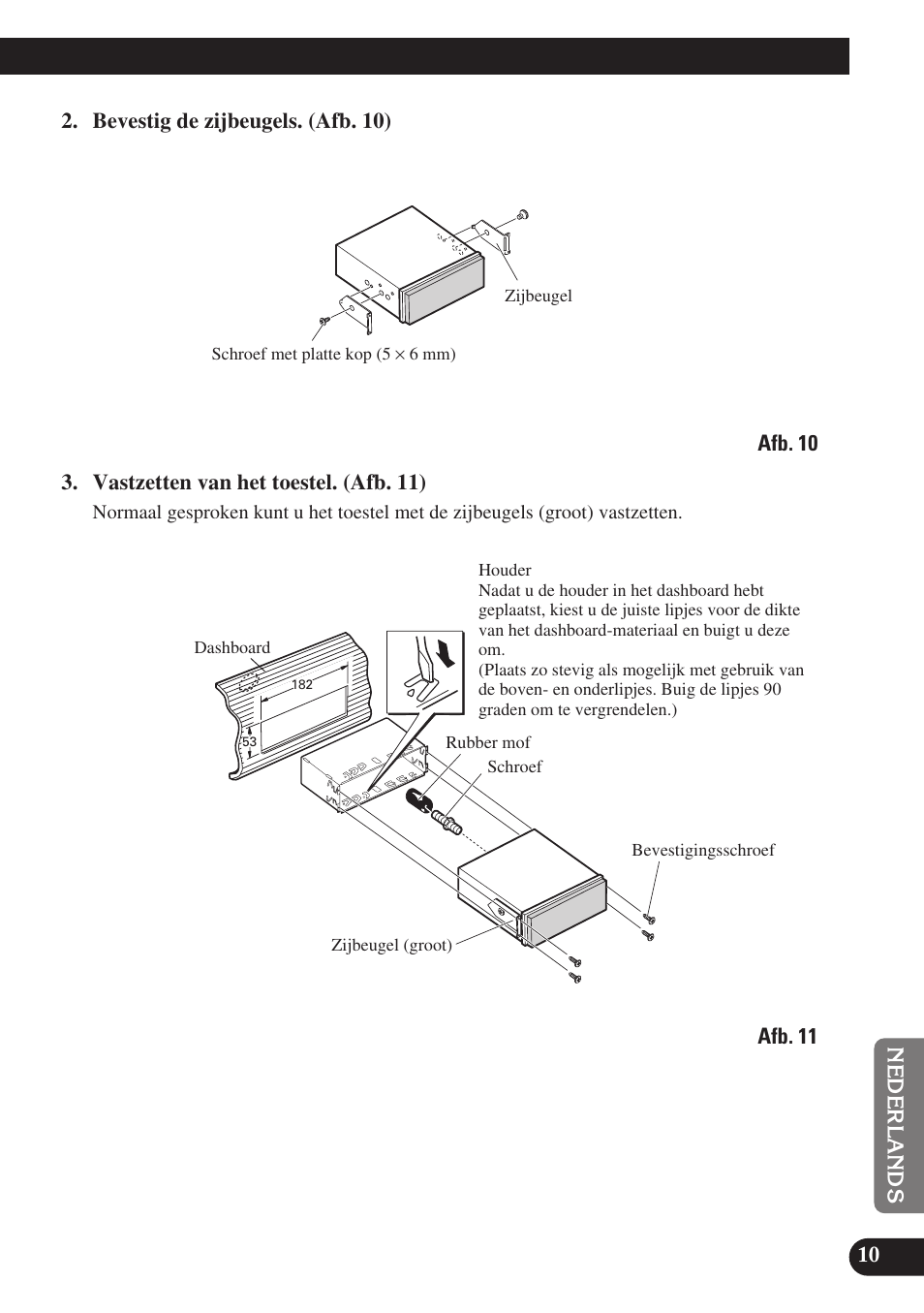 2. Bevestig de zijbeugels. (Afb. 10)

Zijbeugel

Schroef met platte kop (5 × 6 mm)

Afb. 10

3. Vastzetten van het toestel. (Afb. 11)

Normaal gesproken kunt u het toestel met de zijbeugels (groot) vastzetten.

Houder
Nadat u de houder in het dashboard hebt geplaatst, kiest u de juiste lipjes voor de dikte van het dashboard-materiaal en buigt u deze om.
(Plaats zo stevig als mogelijk met gebruik van de boven- en onderlipjes. Buig de lipjes 90 graden om te vergrendelen.)

Dashboard

182

53

Rubber mof

Schroef

Bevestigingsschroef

Zijbeugel (groot)

Afb. 11

NEDERLANDS

10