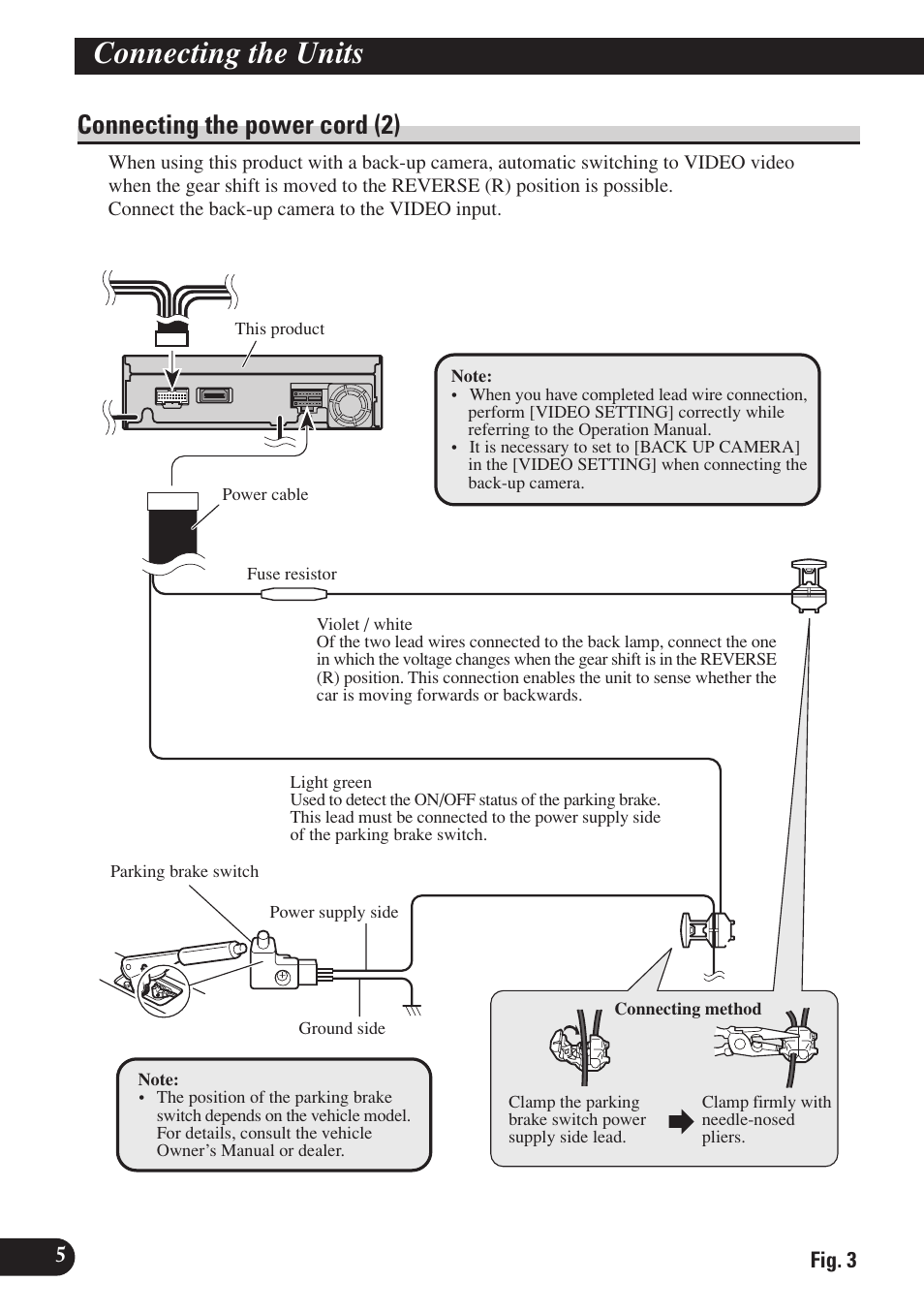 Connecting the Units

Connecting the power cord (2)

When using this product with a back-up camera, automatic switching to VIDEO video when the gear shift is moved to the REVERSE (R) position is possible.
Connect the back-up camera to the VIDEO input.

This product

Note:
• When you have completed lead wire connection, perform [VIDEO SETTING] correctly while referring to the Operation Manual.
• It is necessary to set to [BACK UP CAMERA] in the [VIDEO SETTING] when connecting the back-up camera.

Power cable

Fuse resistor

Violet / white
Of the two lead wires connected to the back lamp, connect the one in which the voltage changes when the gear shift is in the REVERSE (R) position. This connection enables the unit to sense whether the car is moving forwards or backwards.

Light green
Used to detect the ON/OFF status of the parking brake. This lead must be connected to the power supply side of the parking brake switch.

Parking brake switch

Power supply side

Ground side

Note:
• The position of the parking brake switch depends on the vehicle model. For details, consult the vehicle Owner's Manual or dealer.

Connecting method

Clamp the parking brake switch power supply side lead.

Clamp firmly with needle-nosed pliers.

5

Fig. 3