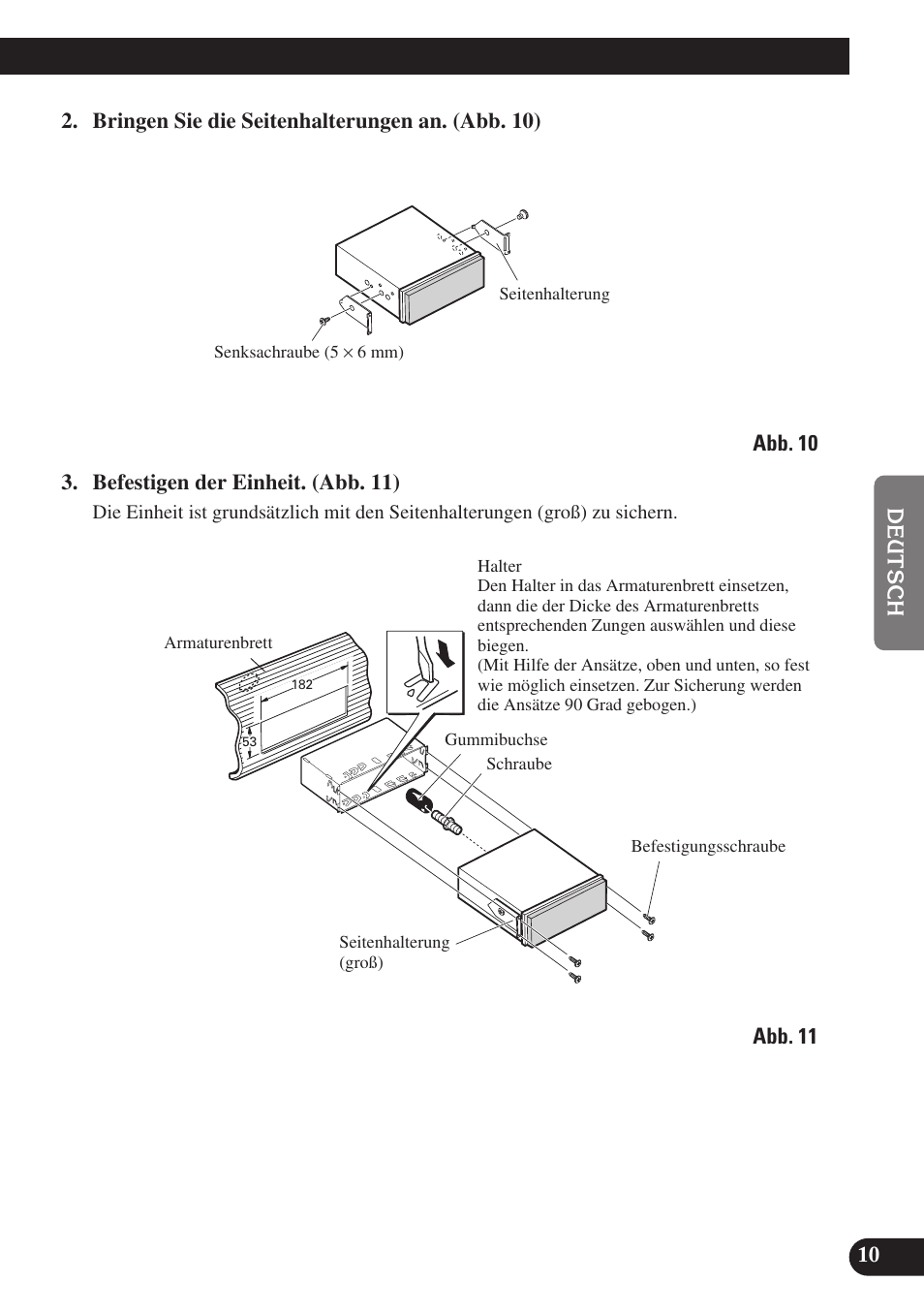 2. Bringen Sie die Seitenhalterungen an. (Abb. 10)

Seitenhalterung

Senksachraube (5 × 6 mm)

Abb. 10

3. Befestigen der Einheit. (Abb. 11)

Die Einheit ist grundsätzlich mit den Seitenhalterungen (groß) zu sichern.

Halter
Den Halter in das Armaturenbrett einsetzen, dann die der Dicke des Armaturenbretts entsprechenden Zungen auswählen und diese biegen.
(Mit Hilfe der Ansätze, oben und unten, so fest wie möglich einsetzen. Zur Sicherung werden die Ansätze 90 Grad gebogen.)

Armaturenbrett

182

53

Gummibuchse

Schraube

Befestigungsschraube

Seitenhalterung (groß)

Abb. 11

DEUTSCH

10