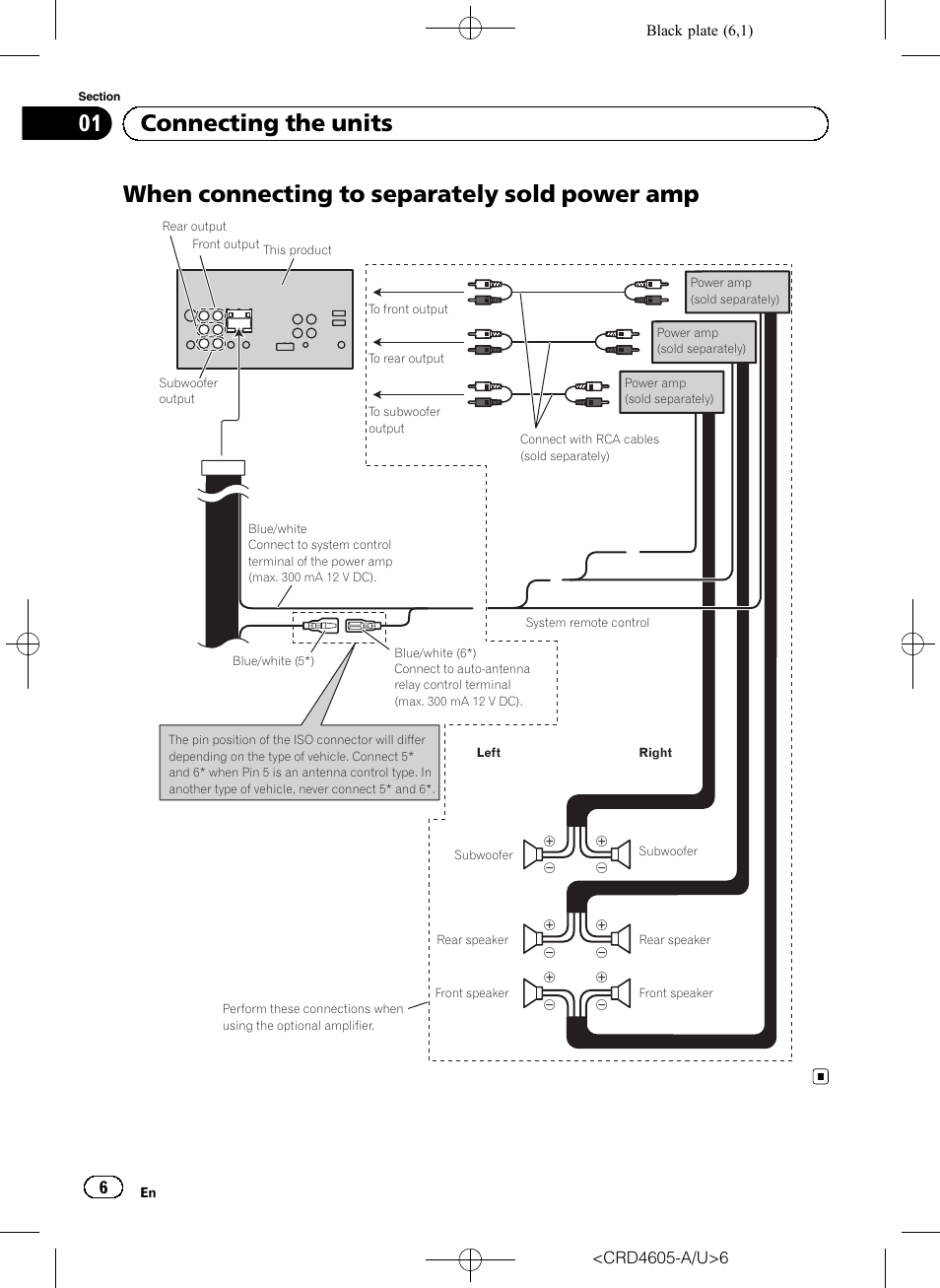 Black plate (6,1)

Section
01
Connecting the units

When connecting to separately sold power amp

Rear output
Front output
This product

Subwoofer output

To front output
To rear output
To subwoofer output

Power amp (sold separately)
Power amp (sold separately)
Power amp (sold separately)

Connect with RCA cables (sold separately)

Blue/white
Connect to system control terminal of the power amp (max. 300 mA 12 V DC).

System remote control

Blue/white (5*)
Blue/white (6*)
Connect to auto-antenna relay control terminal (max. 300 mA 12 V DC).

The pin position of the ISO connector will differ depending on the type of vehicle. Connect 5* and 6* when Pin 5 is an antenna control type. In another type of vehicle, never connect 5* and 6*.

Left
Right

Subwoofer
Subwoofer
Rear speaker
Rear speaker
Front speaker
Front speaker

Perform these connections when using the optional amplifier.

6
En

<CRD4605-A/U>6