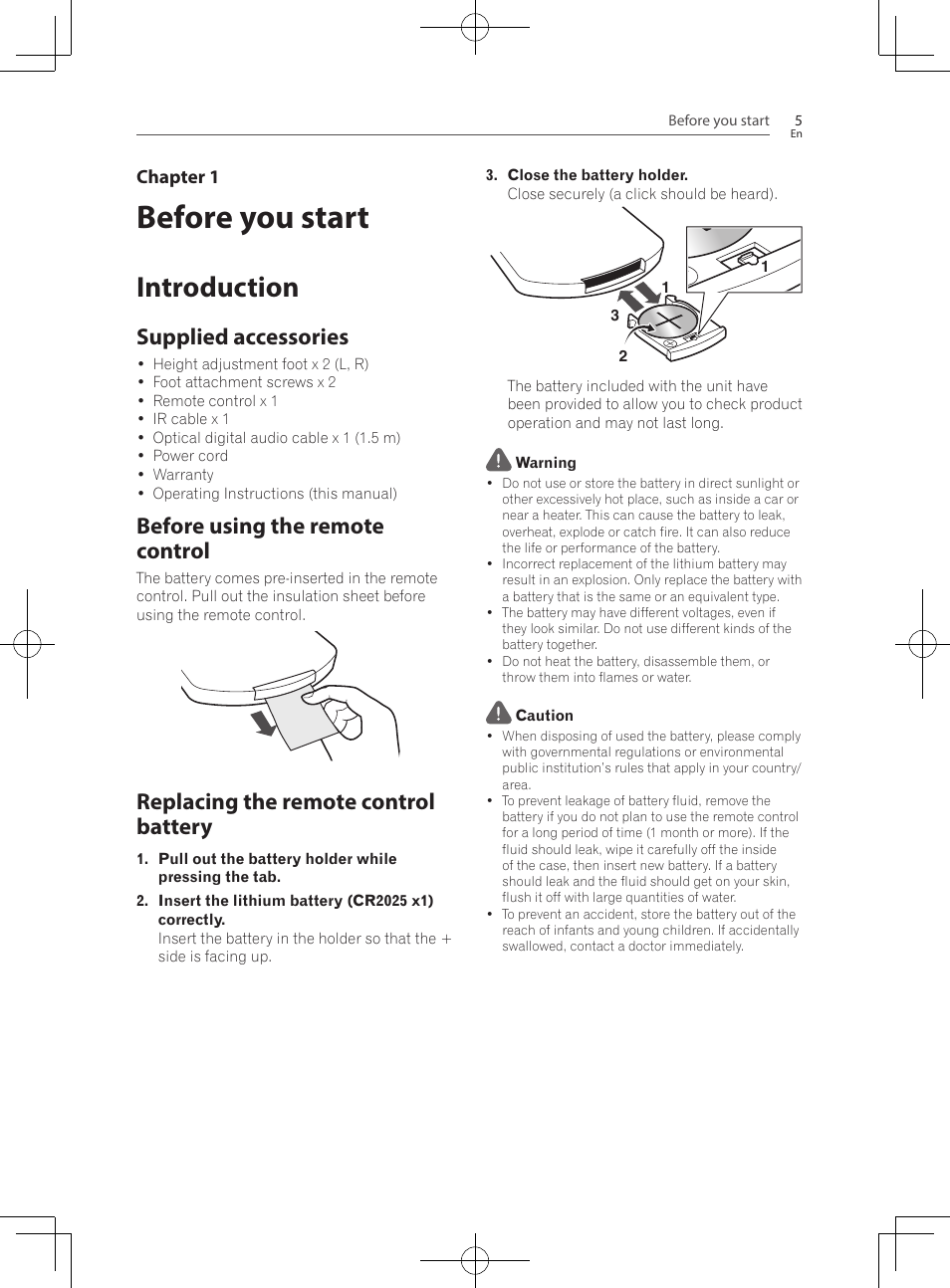 Before you start 5
En

Chapter 1

Before you start

Introduction

Supplied accessories

• Height adjustment foot x 2 (L, R)
• Foot attachment screws x 2
• Remote control x 1
• IR cable x 1
• Optical digital audio cable x 1 (1.5 m)
• Power cord
• Warranty
• Operating Instructions (this manual)

Before using the remote control

The battery comes pre-inserted in the remote control. Pull out the insulation sheet before using the remote control.

Replacing the remote control battery

1. Pull out the battery holder while pressing the tab.

2. Insert the lithium battery (CR2025 x1) correctly.
Insert the battery in the holder so that the + side is facing up.

3. Close the battery holder.
Close securely (a click should be heard).

1
1
3
2

The battery included with the unit have been provided to allow you to check product operation and may not last long.

Warning

• Do not use or store the battery in direct sunlight or other excessively hot place, such as inside a car or near a heater. This can cause the battery to leak, overheat, explode or catch fire. It can also reduce the life or performance of the battery.
• Incorrect replacement of the lithium battery may result in an explosion. Only replace the battery with a battery that is the same or an equivalent type.
• The battery may have different voltages, even if they look similar. Do not use different kinds of the battery together.
• Do not heat the battery, disassemble them, or throw them into flames or water.

Caution

• When disposing of used the battery, please comply with governmental regulations or environmental public institution's rules that apply in your country/area.
• To prevent leakage of battery fluid, remove the battery if you do not plan to use the remote control for a long period of time (1 month or more). If the fluid should leak, wipe it carefully off the inside of the case, then insert new battery. If a battery should leak and the fluid should get on your skin, flush it off with large quantities of water.
• To prevent an accident, store the battery out of the reach of infants and young children. If accidentally swallowed, contact a doctor immediately.