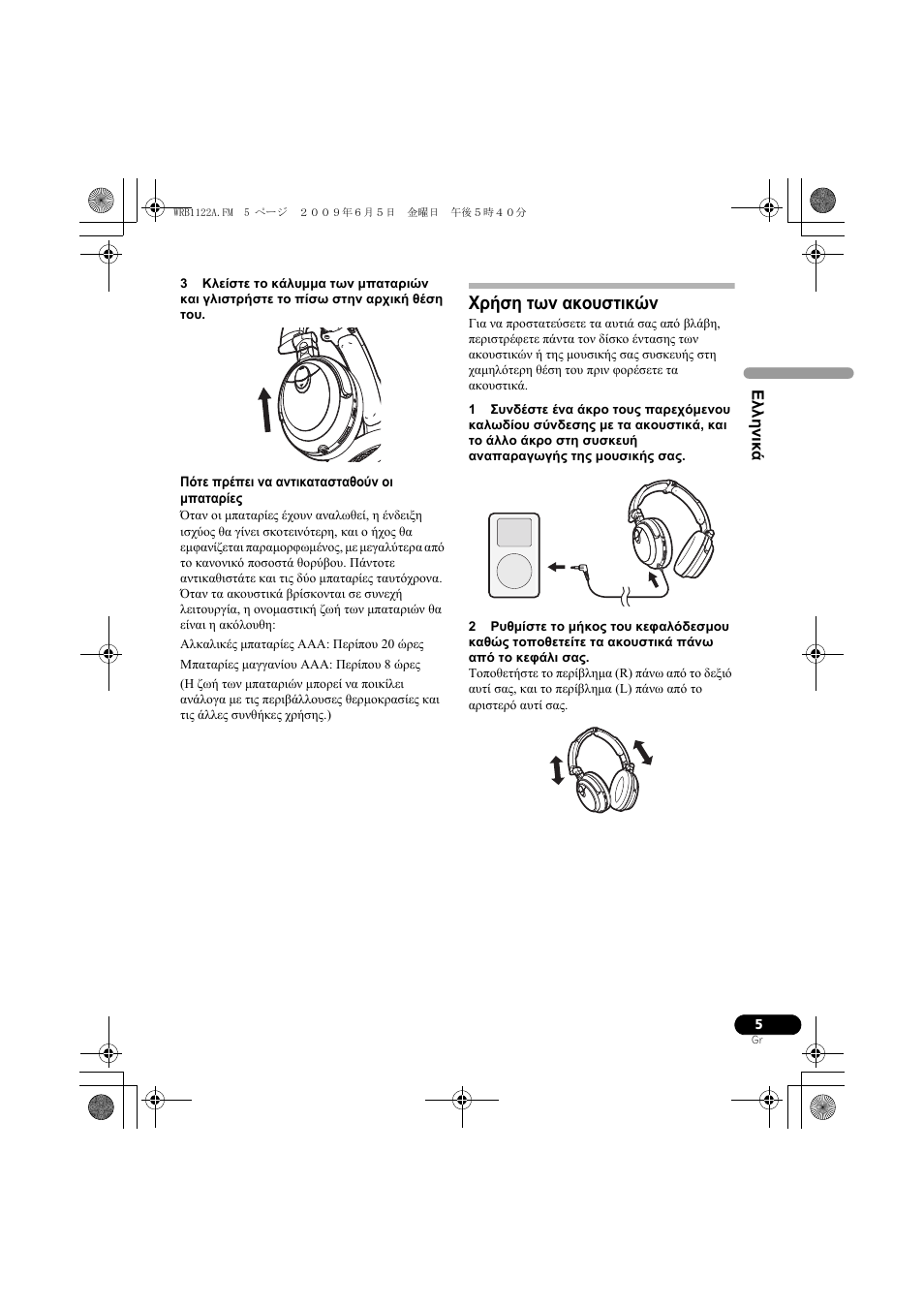 WRB1122A.FM 5 ページ ２００９年６月５日 金曜日 午後５時４０分

3 Κλείστε το κάλυμμα των μπαταριών και γλιστρήστε το πίσω στην αρχική θέση του.

Πότε πρέπει να αντικατασταθούν οι μπαταρίες
Όταν οι μπαταρίες έχουν αναλωθεί, η ένδειξη ισχύος θα γίνει σκοτεινότερη, και ο ήχος θα εμφανίζεται παραμορφωμένος, με μεγαλύτερα από το κανονικό ποσοστά θορύβου. Πάντοτε αντικαθιστάτε και τις δύο μπαταρίες ταυτόχρονα. Όταν τα ακουστικά βρίσκονται σε συνεχή λειτουργία, η ονομαστική ζωή των μπαταριών θα είναι η ακόλουθη:

Αλκαλικές μπαταρίες AAA: Περίπου 20 ώρες

Μπαταρίες μαγγανίου AAA: Περίπου 8 ώρες

(Η ζωή των μπαταριών μπορεί να ποικίλει ανάλογα με τις περιβάλλουσες θερμοκρασίες και τις άλλες συνθήκες χρήσης.)

Χρήση των ακουστικών
Για να προστατεύσετε τα αυτιά σας από βλάβη, περιστρέφετε πάντα τον δίσκο έντασης των ακουστικών ή της μουσικής σας συσκευής στη χαμηλότερη θέση του πριν φορέσετε τα ακουστικά.

1 Συνδέστε ένα άκρο τους παρεχόμενου καλωδίου σύνδεσης με τα ακουστικά, και το άλλο άκρο στη συσκευή αναπαραγωγής της μουσικής σας.

2 Ρυθμίστε το μήκος του κεφαλόδεσμου καθώς τοποθετείτε τα ακουστικά πάνω από το κεφάλι σας.
Τοποθετήστε το περίβλημα (R) πάνω από το δεξιό αυτί σας, και το περίβλημα (L) πάνω από το αριστερό αυτί σας.

Ελληνικά

5
Gr