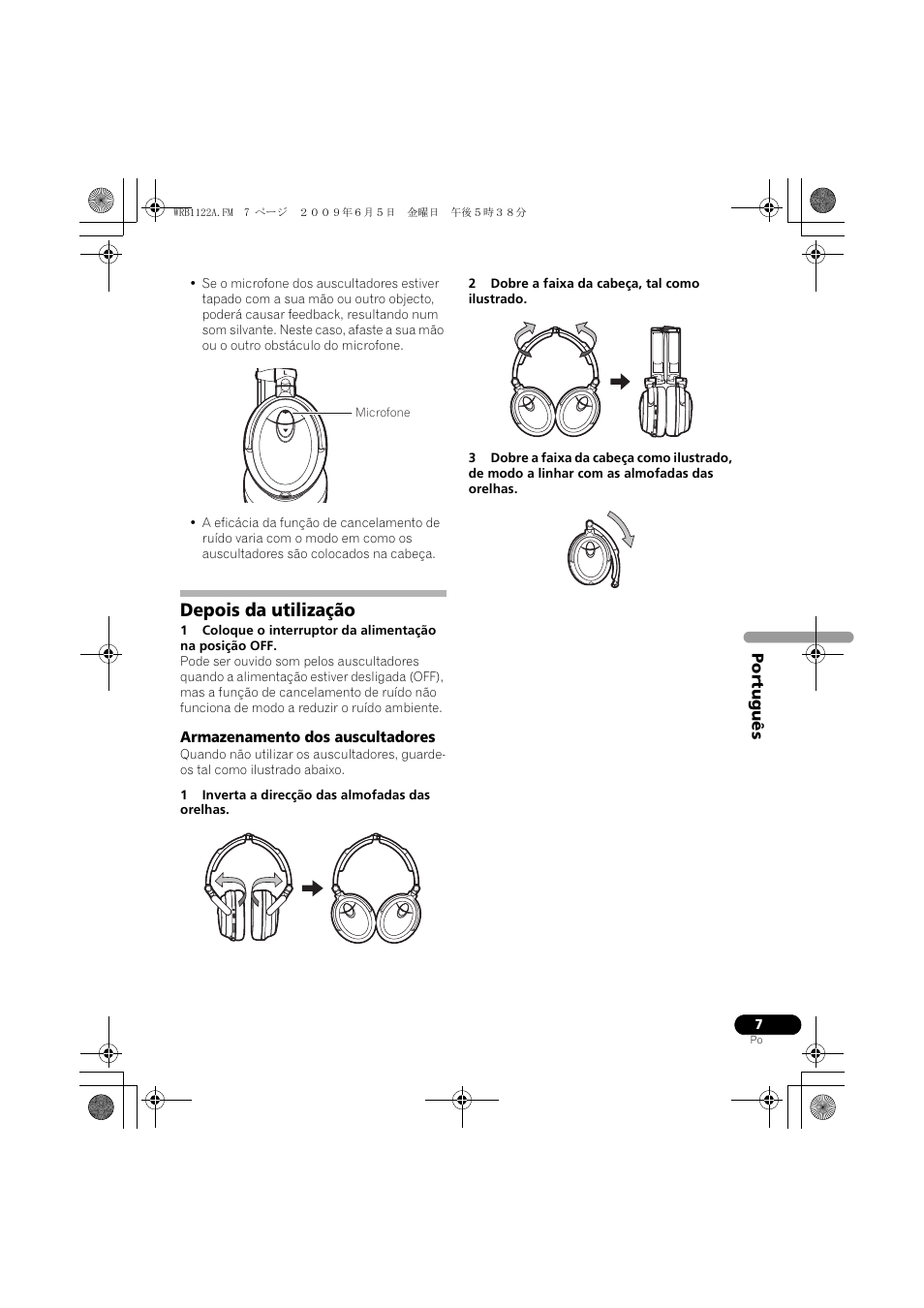 WRB1122A.FM 7 ページ ２００９年６月５日 金曜日 午後５時３８分

• Se o microfone dos auscultadores estiver tapado com a sua mão ou outro objecto, poderá causar feedback, resultando num som silvante. Neste caso, afaste a sua mão ou o outro obstáculo do microfone.

Microfone

• A eficácia da função de cancelamento de ruído varia com o modo em como os auscultadores são colocados na cabeça.

Depois da utilização

1 Coloque o interruptor da alimentação na posição OFF.
Pode ser ouvido som pelos auscultadores quando a alimentação estiver desligada (OFF), mas a função de cancelamento de ruído não funciona de modo a reduzir o ruído ambiente.

Armazenamento dos auscultadores

Quando não utilizar os auscultadores, guarde-os tal como ilustrado abaixo.

1 Inverta a direcção das almofadas das orelhas.

2 Dobre a faixa da cabeça, tal como ilustrado.

3 Dobre a faixa da cabeça como ilustrado, de modo a linhar com as almofadas das orelhas.

Português

7
Po