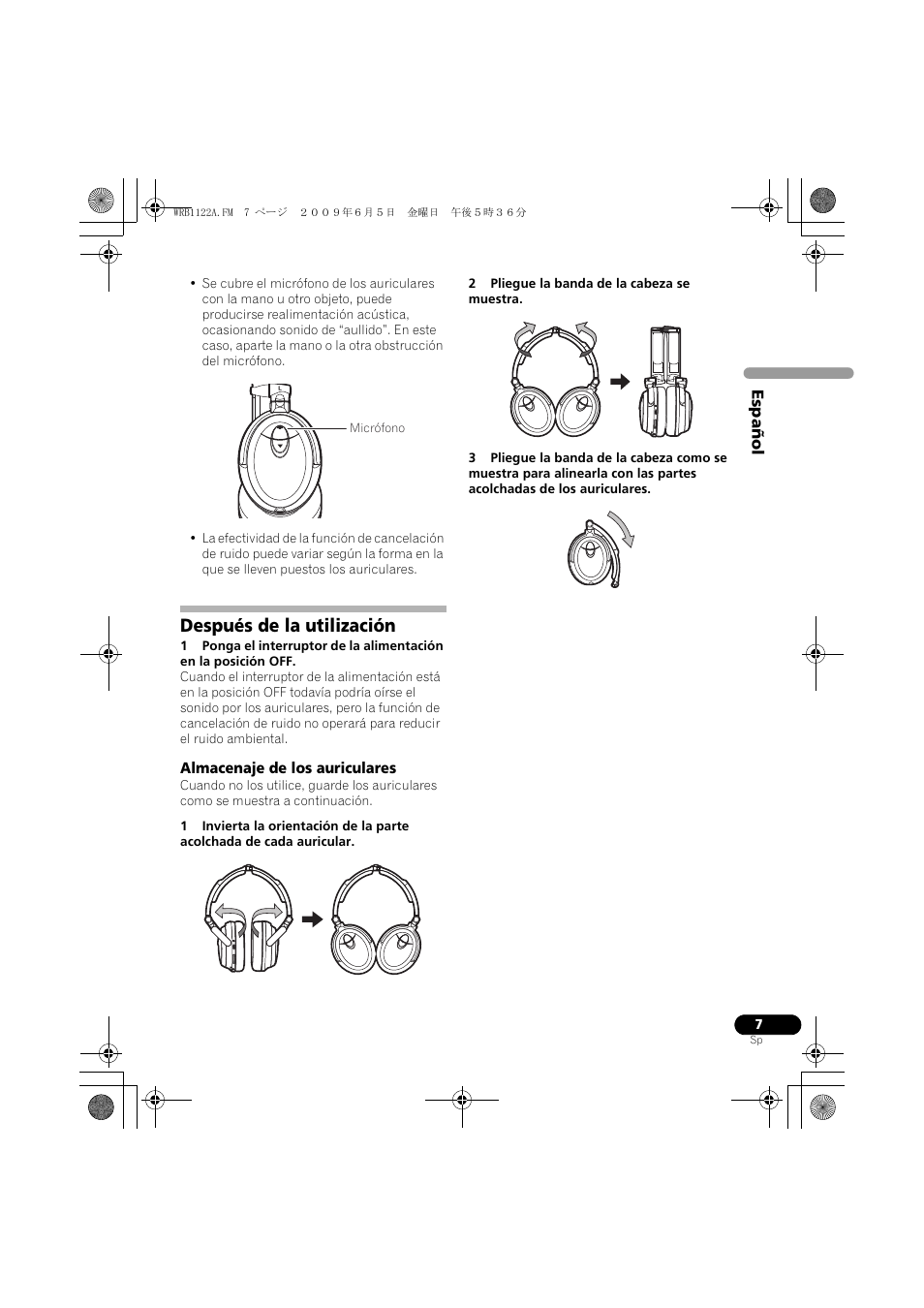 WRB1122A.FM 7 ページ ２００９年６月５日 金曜日 午後５時３６分

• Se cubre el micrófono de los auriculares con la mano u otro objeto, puede producirse realimentación acústica, ocasionando sonido de “aullido”. En este caso, aparte la mano o la otra obstrucción del micrófono.

L

Micrófono

• La efectividad de la función de cancelación de ruido puede variar según la forma en la que se lleven puestos los auriculares.

Después de la utilización

1 Ponga el interruptor de la alimentación en la posición OFF.
Cuando el interruptor de la alimentación está en la posición OFF todavía podría oírse el sonido por los auriculares, pero la función de cancelación de ruido no operará para reducir el ruido ambiental.

Almacenaje de los auriculares

Cuando no los utilice, guarde los auriculares como se muestra a continuación.

1 Invierta la orientación de la parte acolchada de cada auricular.

2 Pliegue la banda de la cabeza se muestra.

3 Pliegue la banda de la cabeza como se muestra para alinearla con las partes acolchadas de los auriculares.

Español

7
Sp