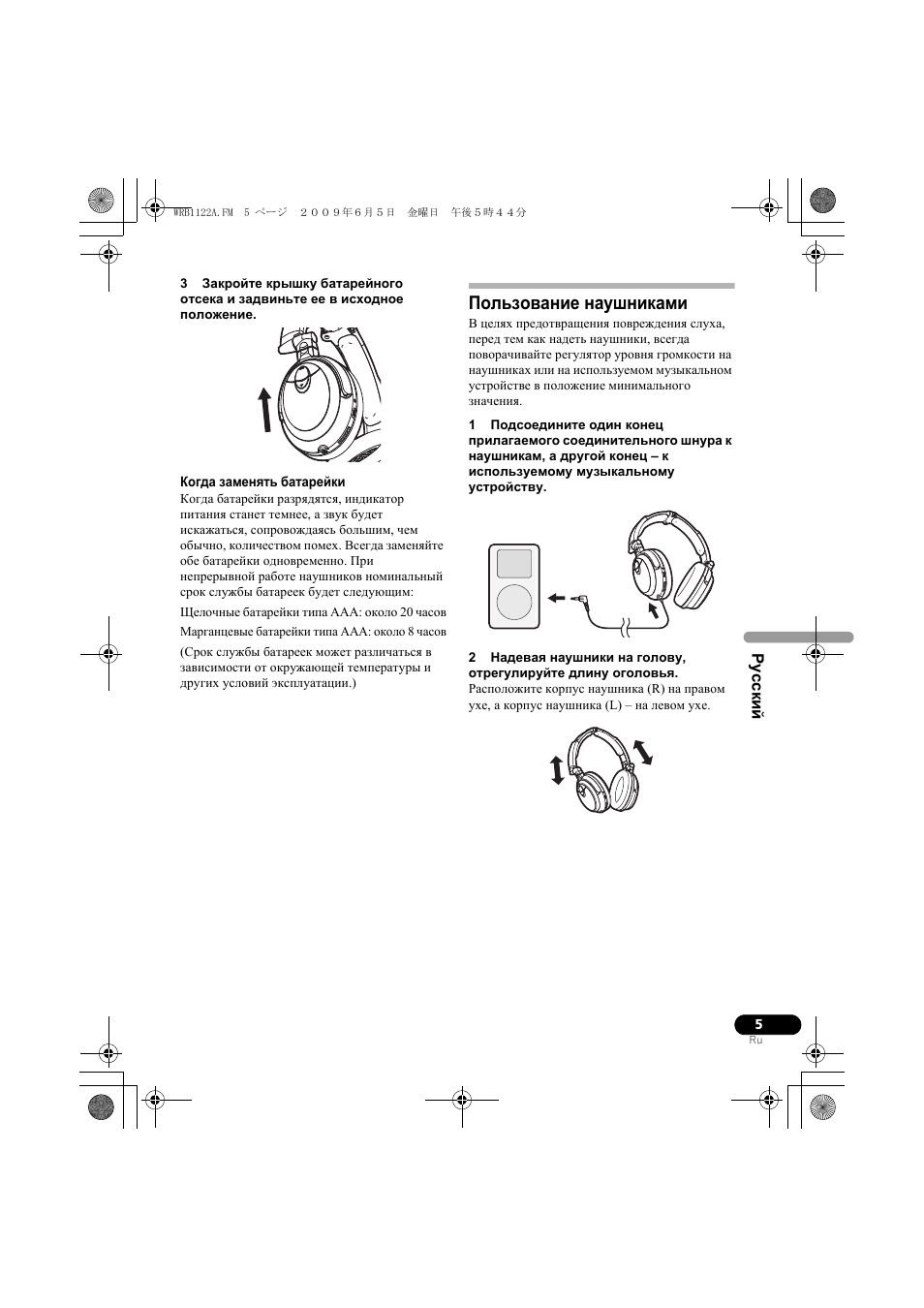 WRB1122A.FM 5 ページ ２００９年６月５日 金曜日 午後５時４４分

3 Закройте крышку батарейного отсека и задвиньте ее в исходное положение.

Когда заменять батарейки
Когда батарейки разрядятся, индикатор питания станет темнее, а звук будет искажаться, сопровождаясь большим, чем обычно, количеством помех. Всегда заменяйте обе батарейки одновременно. При непрерывной работе наушников номинальный срок службы батареек будет следующим:

Щелочные батарейки типа AAA: около 20 часов

Марганцевые батарейки типа AAA: около 8 часов

(Срок службы батареек может различаться в зависимости от окружающей температуры и других условий эксплуатации.)

Пользование наушниками
В целях предотвращения повреждения слуха, перед тем как надеть наушники, всегда поворачивайте регулятор уровня громкости на наушниках или на используемом музыкальном устройстве в положение минимального значения.

1 Подсоедините один конец прилагаемого соединительного шнура к наушникам, а другой конец – к используемому музыкальному устройству.

2 Надевая наушники на голову, отрегулируйте длину оголовья.
Расположите корпус наушника (R) на правом ухе, а корпус наушника (L) – на левом ухе.

Русский

5
Ru