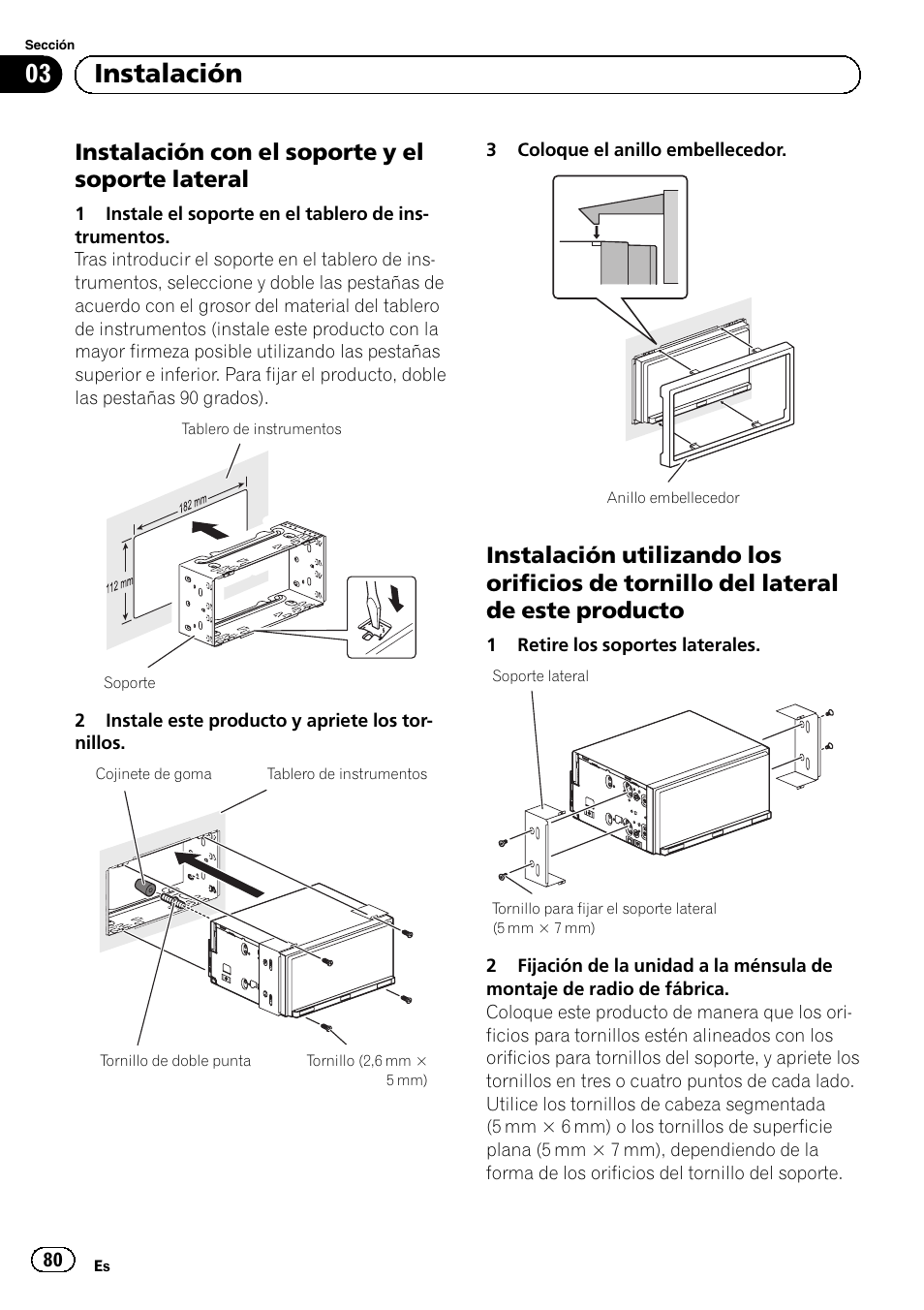 Sección

03 Instalación

Instalación con el soporte y el soporte lateral

1 Instale el soporte en el tablero de instrumentos.

Tras introducir el soporte en el tablero de instrumentos, seleccione y doble las pestañas de acuerdo con el grosor del material del tablero de instrumentos (instale este producto con la mayor firmeza posible utilizando las pestañas superior e inferior. Para fijar el producto, doble las pestañas 90 grados).

Tablero de instrumentos

182 mm

112 mm

Soporte

2 Instale este producto y apriete los tornillos.

Cojinete de goma

Tablero de instrumentos

Tornillo de doble punta

Tornillo (2,6 mm × 5 mm)

3 Coloque el anillo embellecedor.

Anillo embellecedor

Instalación utilizando los orificios de tornillo del lateral de este producto

1 Retire los soportes laterales.

Soporte lateral

Tornillo para fijar el soporte lateral (5 mm × 7 mm)

2 Fijación de la unidad a la ménsula de montaje de radio de fábrica.

Coloque este producto de manera que los orificios para tornillos estén alineados con los orificios para tornillos del soporte, y apriete los tornillos en tres o cuatro puntos de cada lado. Utilice los tornillos de cabeza segmentada (5 mm × 6 mm) o los tornillos de superficie plana (5 mm × 7 mm), dependiendo de la forma de los orificios del tornillo del soporte.

80 Es