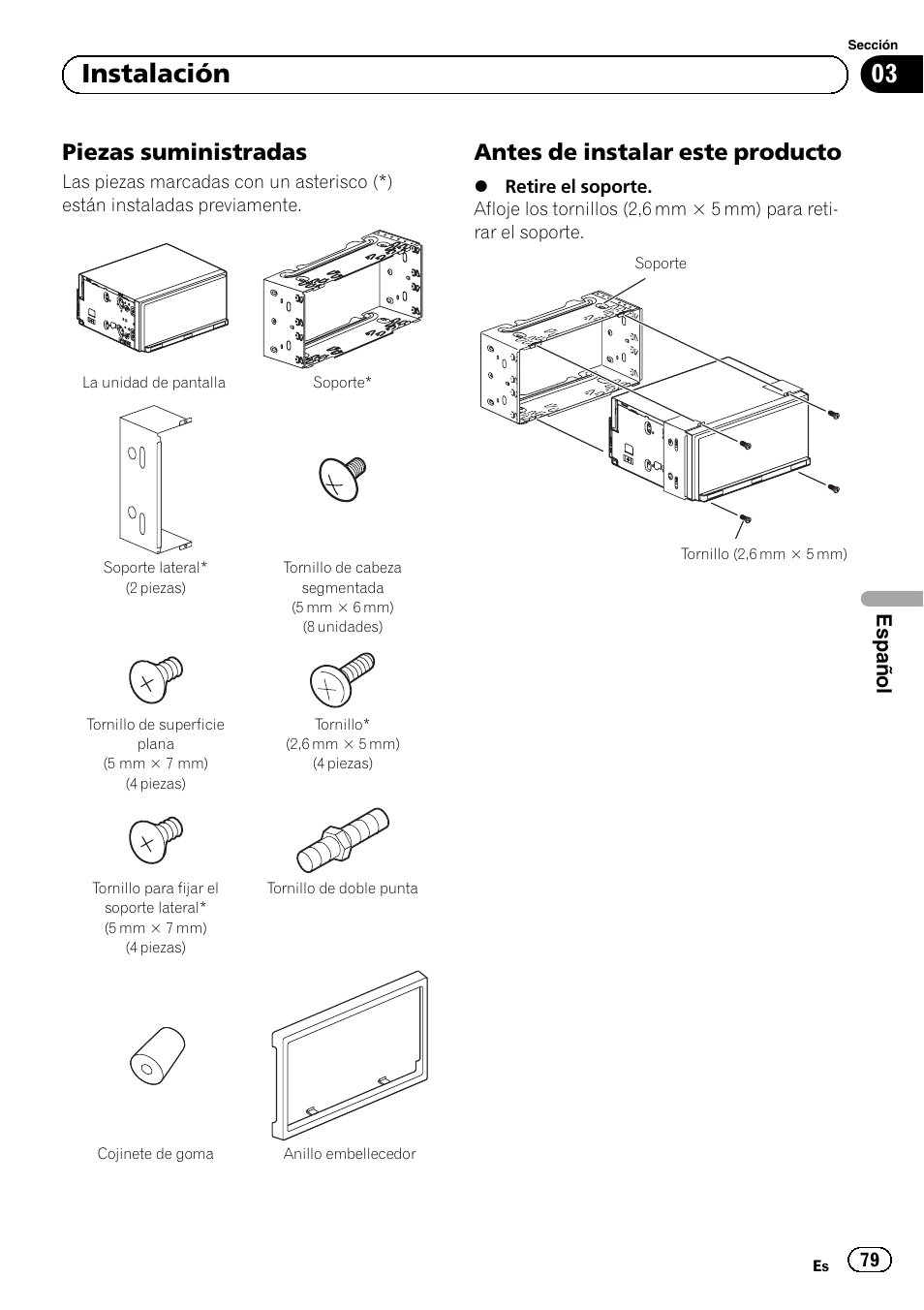 Sección

Instalación

03

Piezas suministradas

Las piezas marcadas con un asterisco (*) están instaladas previamente.

La unidad de pantalla

Soporte*

Soporte lateral*
(2 piezas)

Tornillo de cabeza segmentada
(5 mm × 6 mm)
(8 unidades)

Tornillo de superficie plana
(5 mm × 7 mm)
(4 piezas)

Tornillo*
(2,6 mm × 5 mm)
(4 piezas)

Tornillo para fijar el soporte lateral*
(5 mm × 7 mm)
(4 piezas)

Tornillo de doble punta

Cojinete de goma

Anillo embellecedor

Antes de instalar este producto

● Retire el soporte.
Afloje los tornillos (2,6 mm × 5 mm) para retirar el soporte.

Soporte

Tornillo (2,6 mm × 5 mm)

Español

Es 79