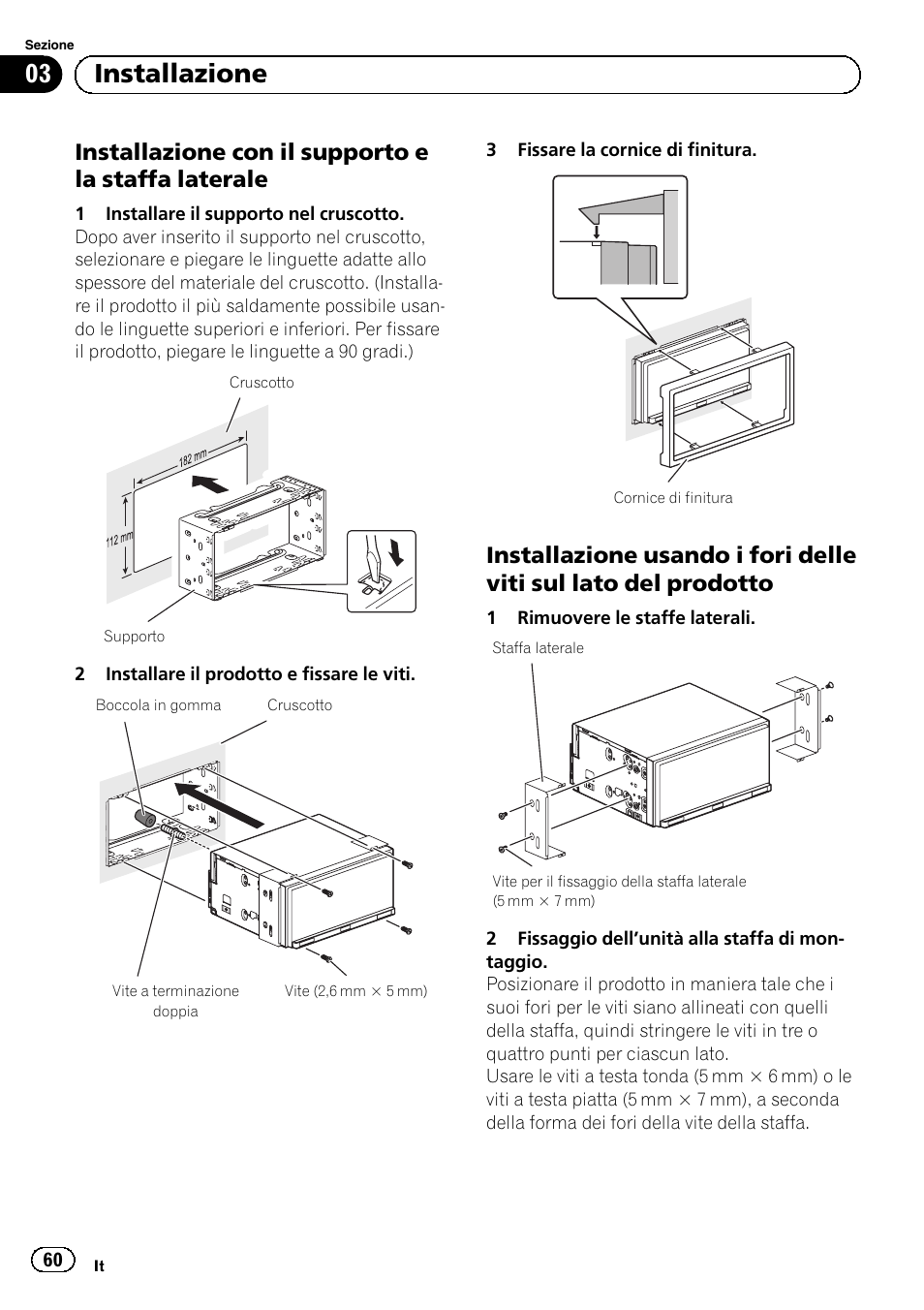 Sezione

03 Installazione

Installazione con il supporto e la staffa laterale

1 Installare il supporto nel cruscotto.
Dopo aver inserito il supporto nel cruscotto, selezionare e piegare le linguette adatte allo spessore del materiale del cruscotto. (Installare il prodotto il più saldamente possibile usando le linguette superiori e inferiori. Per fissare il prodotto, piegare le linguette a 90 gradi.)

Cruscotto

182 mm

112 mm

Supporto

2 Installare il prodotto e fissare le viti.

Boccola in gomma

Cruscotto

Vite a terminazione doppia

Vite (2,6 mm × 5 mm)

3 Fissare la cornice di finitura.

Cornice di finitura

Installazione usando i fori delle viti sul lato del prodotto

1 Rimuovere le staffe laterali.

Staffa laterale

Vite per il fissaggio della staffa laterale (5 mm × 7 mm)

2 Fissaggio dell'unità alla staffa di montaggio.
Posizionare il prodotto in maniera tale che i suoi fori per le viti siano allineati con quelli della staffa, quindi stringere le viti in tre o quattro punti per ciascun lato.
Usare le viti a testa tonda (5 mm × 6 mm) o le viti a testa piatta (5 mm × 7 mm), a seconda della forma dei fori della vite della staffa.

60 It