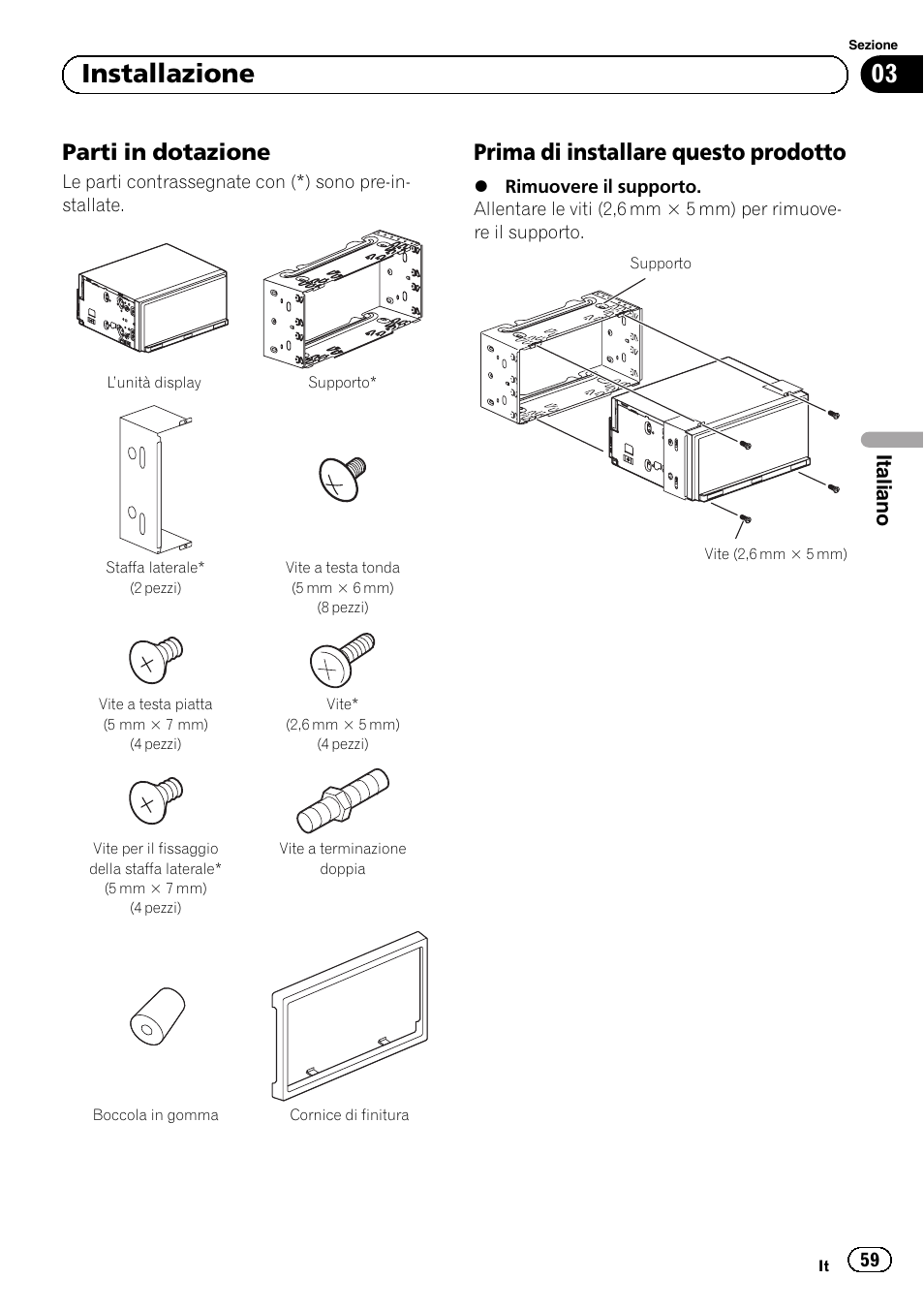 Sezione

Installazione

03

Parti in dotazione

Le parti contrassegnate con (*) sono pre-installate.

L'unità display

Supporto*

Staffa laterale*
(2 pezzi)

Vite a testa tonda
(5 mm × 6 mm)
(8 pezzi)

Vite a testa piatta
(5 mm × 7 mm)
(4 pezzi)

Vite*
(2,6 mm × 5 mm)
(4 pezzi)

Vite per il fissaggio della staffa laterale*
(5 mm × 7 mm)
(4 pezzi)

Vite a terminazione doppia

Boccola in gomma

Cornice di finitura

Prima di installare questo prodotto

● Rimuovere il supporto.
Allentare le viti (2,6 mm × 5 mm) per rimuovere il supporto.

Supporto

Vite (2,6 mm × 5 mm)

Italiano

It 59