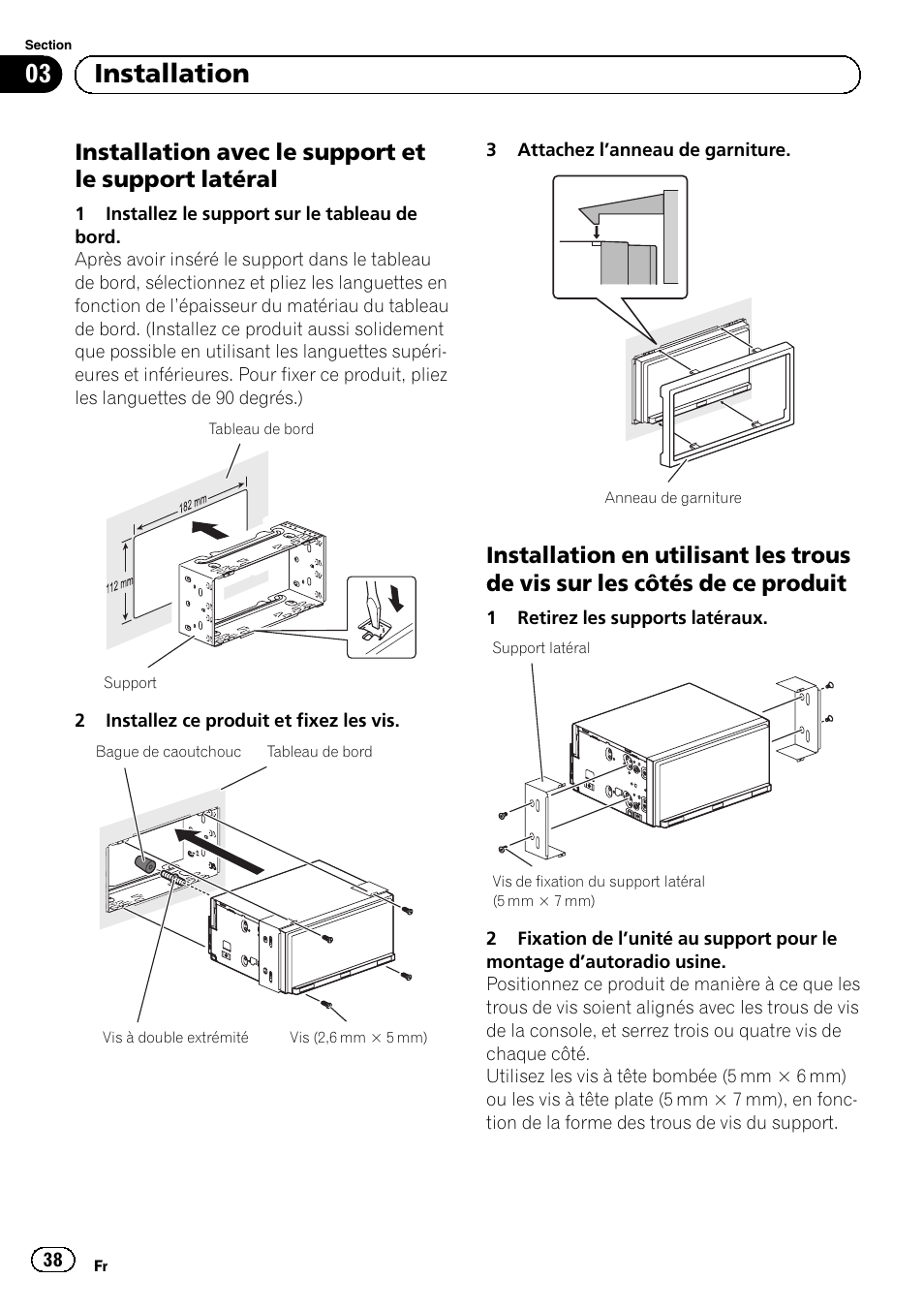 Section
03 Installation

Installation avec le support et le support latéral

1 Installez le support sur le tableau de bord.
Après avoir inséré le support dans le tableau de bord, sélectionnez et pliez les languettes en fonction de l'épaisseur du matériau du tableau de bord. (Installez ce produit aussi solidement que possible en utilisant les languettes supérieures et inférieures. Pour fixer ce produit, pliez les languettes de 90 degrés.)

Tableau de bord
182 mm
112 mm
Support

2 Installez ce produit et fixez les vis.

Bague de caoutchouc
Tableau de bord
Vis à double extrémité
Vis (2,6 mm × 5 mm)

3 Attachez l'anneau de garniture.

Anneau de garniture

Installation en utilisant les trous de vis sur les côtés de ce produit

1 Retirez les supports latéraux.

Support latéral
Vis de fixation du support latéral (5 mm × 7 mm)

2 Fixation de l'unité au support pour le montage d'autoradio usine.
Positionnez ce produit de manière à ce que les trous de vis soient alignés avec les trous de vis de la console, et serrez trois ou quatre vis de chaque côté.
Utilisez les vis à tête bombée (5 mm × 6 mm) ou les vis à tête plate (5 mm × 7 mm), en fonction de la forme des trous de vis du support.

38
Fr