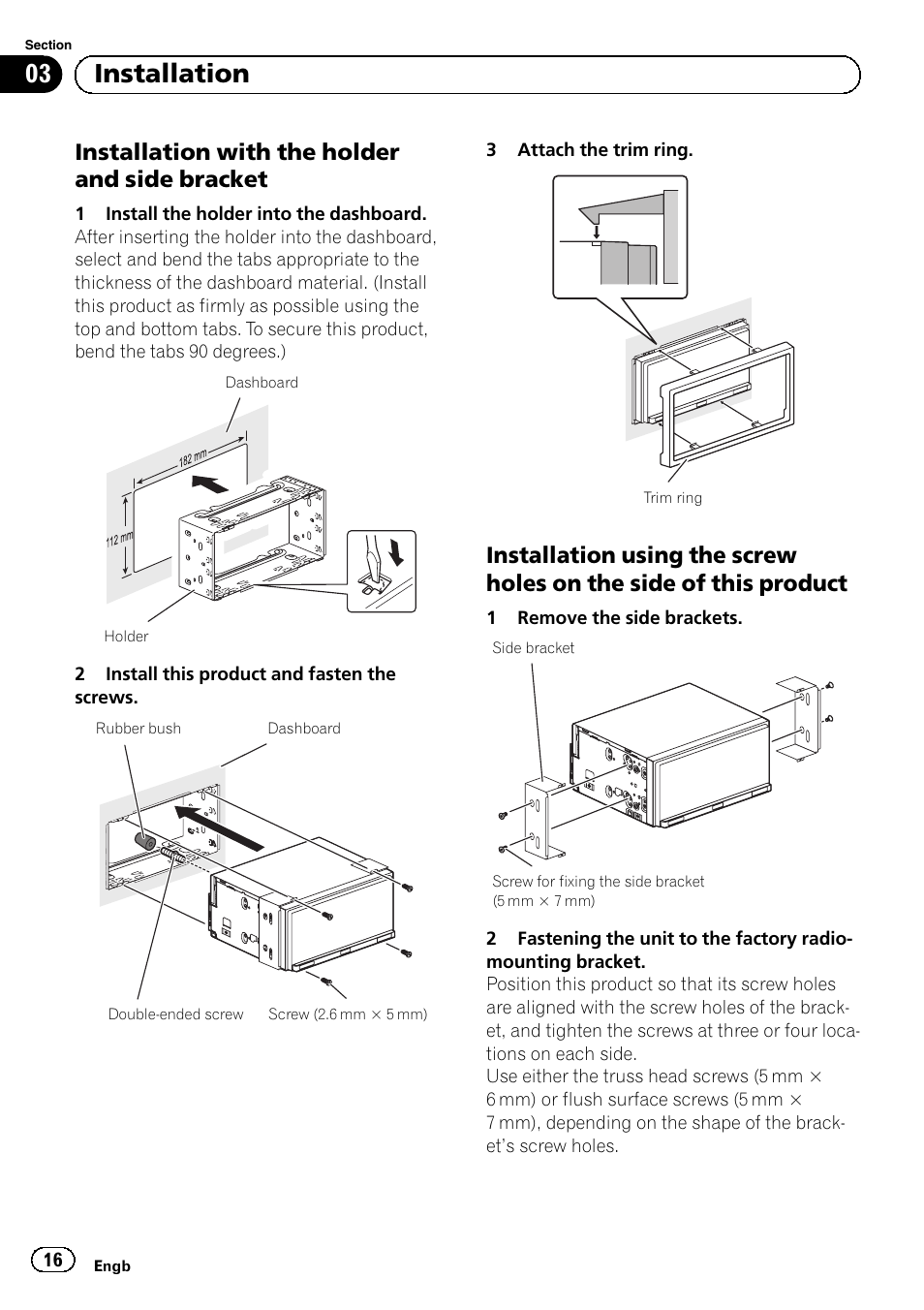 Section
03 Installation

Installation with the holder and side bracket

1 Install the holder into the dashboard.
After inserting the holder into the dashboard, select and bend the tabs appropriate to the thickness of the dashboard material. (Install this product as firmly as possible using the top and bottom tabs. To secure this product, bend the tabs 90 degrees.)

Dashboard
182 mm
112 mm
Holder

2 Install this product and fasten the screws.

Rubber bush
Dashboard
Double-ended screw
Screw (2.6 mm × 5 mm)

3 Attach the trim ring.

Trim ring

Installation using the screw holes on the side of this product

1 Remove the side brackets.

Side bracket
Screw for fixing the side bracket (5 mm × 7 mm)

2 Fastening the unit to the factory radio-mounting bracket.
Position this product so that its screw holes are aligned with the screw holes of the bracket, and tighten the screws at three or four locations on each side.
Use either the truss head screws (5 mm × 6 mm) or flush surface screws (5 mm × 7 mm), depending on the shape of the bracket's screw holes.

16 Engb