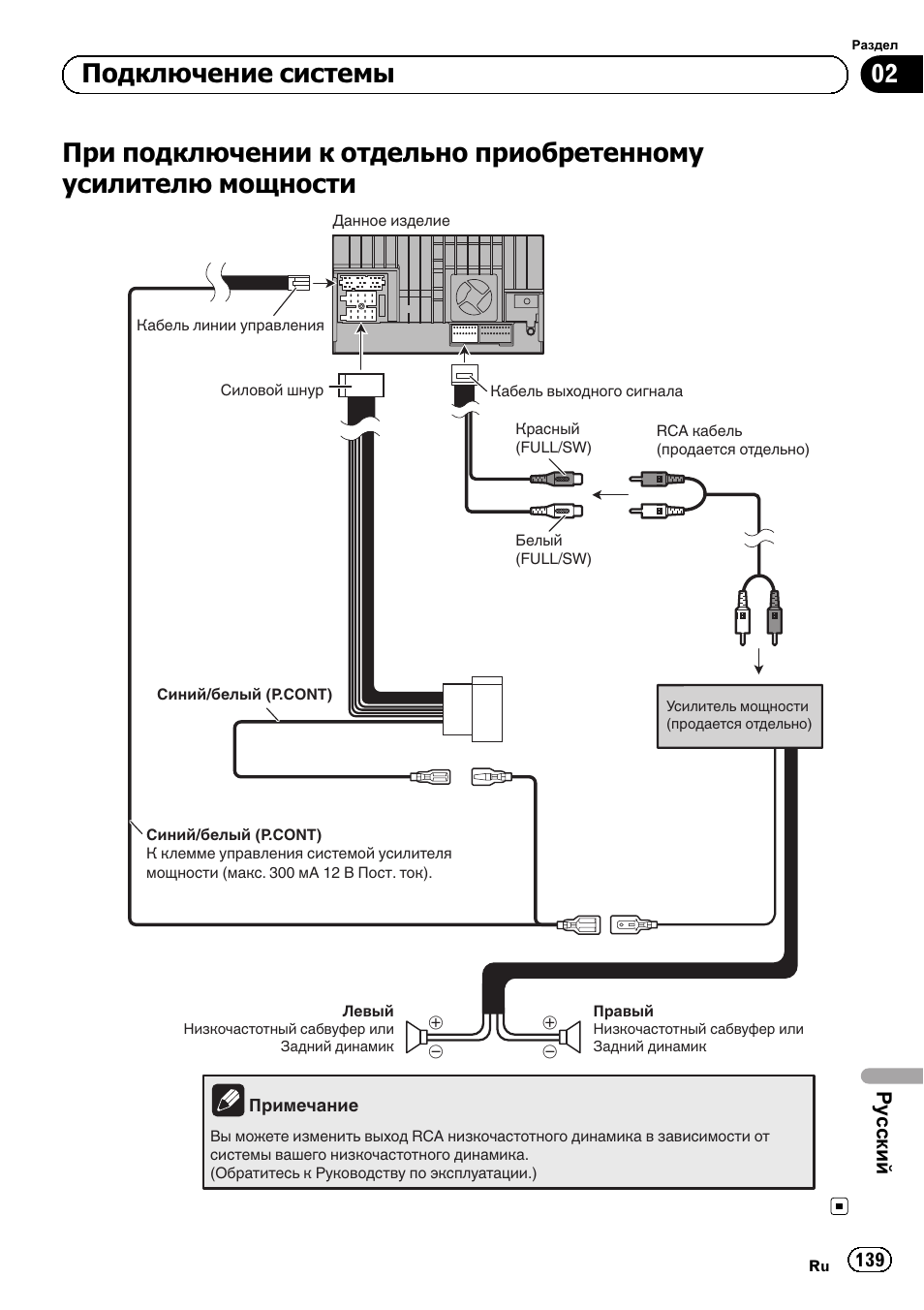 Раздел
Подключение системы
02

При подключении к отдельно приобретенному усилителю мощности

Данное изделие

Кабель линии управления

Силовой шнур

Кабель выходного сигнала

Красный
(FULL/SW)

RCA кабель
(продается отдельно)

Белый
(FULL/SW)

Синий/белый (P.CONT)

Усилитель мощности
(продается отдельно)

Синий/белый (P.CONT)
К клемме управления системой усилителя мощности (макс. 300 мА 12 В Пост. ток).

Левый
Низкочастотный сабвуфер или Задний динамик

Правый
Низкочастотный сабвуфер или Задний динамик

Примечание
Вы можете изменить выход RCA низкочастотного динамика в зависимости от системы вашего низкочастотного динамика.
(Обратитесь к Руководству по эксплуатации.)

Русский

Ru 139