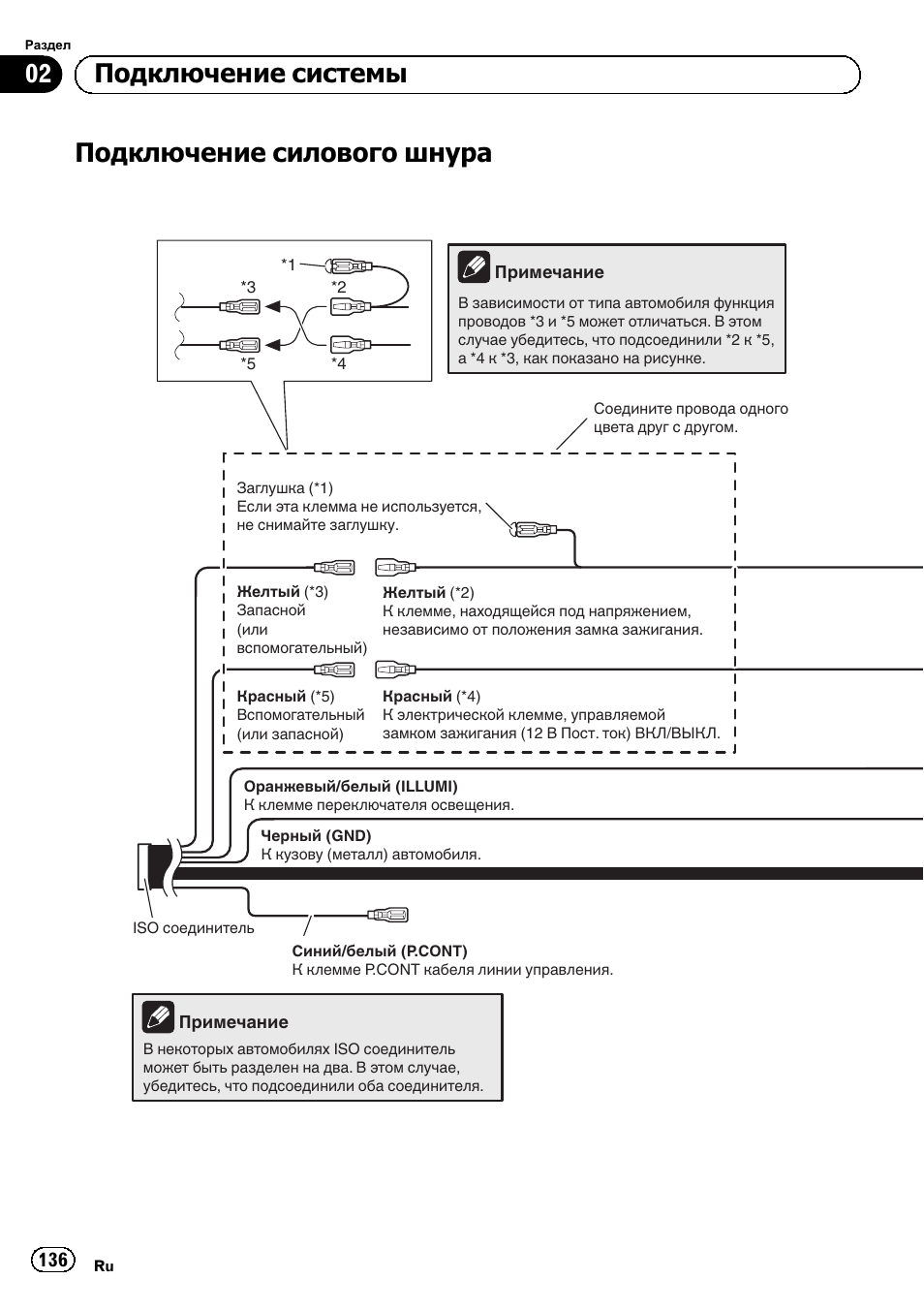 Раздел
02 Подключение системы

Подключение силового шнура

*1
*3
*2
*5
*4

Примечание
В зависимости от типа автомобиля функция проводов *3 и *5 может отличаться. В этом случае убедитесь, что подсоединили *2 к *5, а *4 к *3, как показано на рисунке.

Соедините провода одного цвета друг с другом.

Заглушка (*1)
Если эта клемма не используется, не снимайте заглушку.

Желтый (*3)
Запасной (или вспомогательный)

Желтый (*2)
К клемме, находящейся под напряжением, независимо от положения замка зажигания.

Красный (*5)
Вспомогательный (или запасной)

Красный (*4)
К электрической клемме, управляемой замком зажигания (12 В Пост. ток) ВКЛ/ВЫКЛ.

Оранжевый/белый (ILLUMI)
К клемме переключателя освещения.

Черный (GND)
К кузову (металл) автомобиля.

ISO соединитель

Синий/белый (P.CONT)
К клемме P.CONT кабеля линии управления.

Примечание
В некоторых автомобилях ISO соединитель может быть разделен на два. В этом случае, убедитесь, что подсоединили оба соединителя.

136
Ru